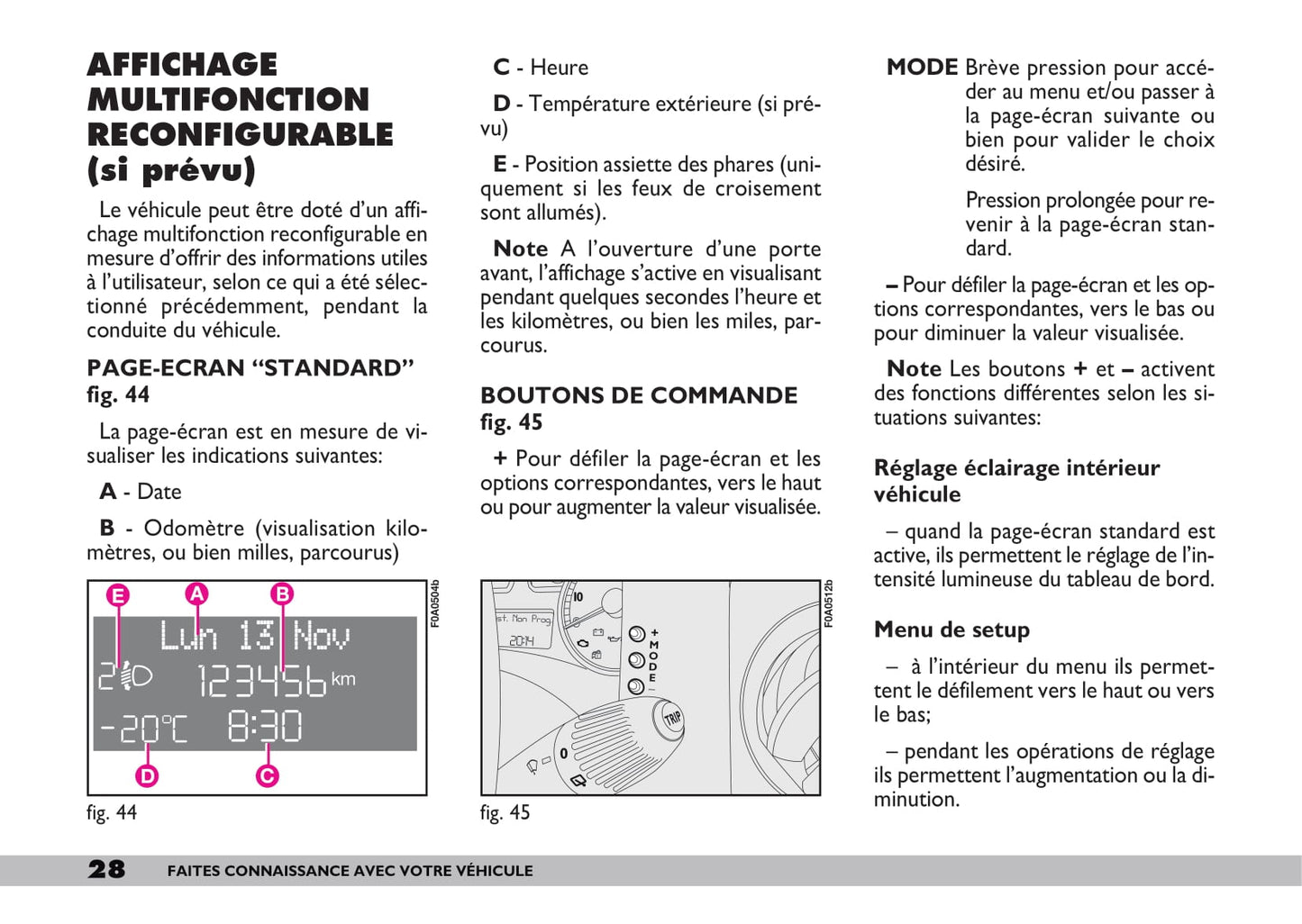 AFFICHAGE MULTIFONCTION RECONFIGURABLE (si prévu)

Le véhicule peut être doté d'un affichage multifonction reconfigurable en mesure d'offrir des informations utiles à l'utilisateur, selon ce qui a été sélectionné précédemment, pendant la conduite du véhicule.

PAGE-ECRAN "STANDARD" fig. 44

La page-écran est en mesure de visualiser les indications suivantes:

A - Date

B - Odomètre (visualisation kilomètres, ou bien milles, parcourus)

E A B
Lun 13 Nov
2 123456 km
-20°C 8:30
D C
F0A0504b

fig. 44

C - Heure

D - Température extérieure (si prévu)

E - Position assiette des phares (uniquement si les feux de croisement sont allumés).

Note A l'ouverture d'une porte avant, l'affichage s'active en visualisant pendant quelques secondes l'heure et les kilomètres, ou bien les miles, parcourus.

BOUTONS DE COMMANDE fig. 45

+ Pour défiler la page-écran et les options correspondantes, vers le haut ou pour augmenter la valeur visualisée.

10
st. Non Prog
20:14
+
MODE
–
TRIP
0
F0A0512b

fig. 45

MODE Brève pression pour accéder au menu et/ou passer à la page-écran suivante ou bien pour valider le choix désiré.

Pression prolongée pour revenir à la page-écran standard.

– Pour défiler la page-écran et les options correspondantes, vers le bas ou pour diminuer la valeur visualisée.

Note Les boutons + et – activent des fonctions différentes selon les situations suivantes:

Réglage éclairage intérieur véhicule

– quand la page-écran standard est active, ils permettent le réglage de l'intensité lumineuse du tableau de bord.

Menu de setup

– à l'intérieur du menu ils permettent le défilement vers le haut ou vers le bas;

– pendant les opérations de réglage ils permettent l'augmentation ou la diminution.

28 FAITES CONNAISSANCE AVEC VOTRE VÉHICULE