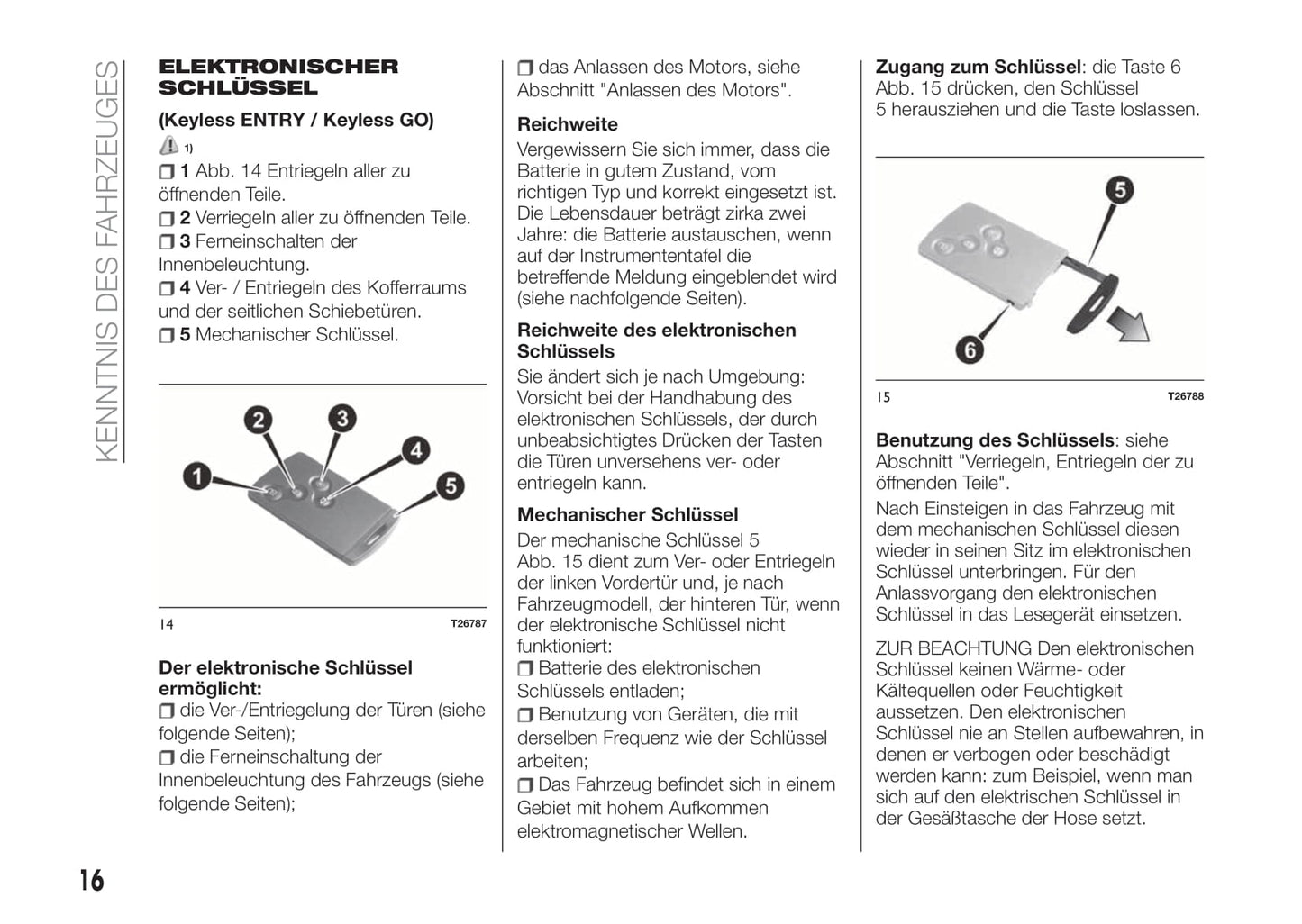 KENNTNIS DES FAHRZEUGES

ELEKTRONISCHER SCHLÜSSEL

(Keyless ENTRY / Keyless GO)

1)

❒ 1 Abb. 14 Entriegeln aller zu öffnenden Teile.
❒ 2 Verriegeln aller zu öffnenden Teile.
❒ 3 Ferneinschalten der Innenbeleuchtung.
❒ 4 Ver- / Entriegeln des Kofferraums und der seitlichen Schiebetüren.
❒ 5 Mechanischer Schlüssel.

1 2 3 4 5

14 T26787

Der elektronische Schlüssel ermöglicht:
❒ die Ver-/Entriegelung der Türen (siehe folgende Seiten);
❒ die Ferneinschaltung der Innenbeleuchtung des Fahrzeugs (siehe folgende Seiten);
❒ das Anlassen des Motors, siehe Abschnitt "Anlassen des Motors".

Reichweite
Vergewissern Sie sich immer, dass die Batterie in gutem Zustand, vom richtigen Typ und korrekt eingesetzt ist. Die Lebensdauer beträgt zirka zwei Jahre: die Batterie austauschen, wenn auf der Instrumententafel die betreffende Meldung eingeblendet wird (siehe nachfolgende Seiten).

Reichweite des elektronischen Schlüssels
Sie ändert sich je nach Umgebung: Vorsicht bei der Handhabung des elektronischen Schlüssels, der durch unbeabsichtigtes Drücken der Tasten die Türen unversehens ver- oder entriegeln kann.

Mechanischer Schlüssel
Der mechanische Schlüssel 5 Abb. 15 dient zum Ver- oder Entriegeln der linken Vordertür und, je nach Fahrzeugmodell, der hinteren Tür, wenn der elektronische Schlüssel nicht funktioniert:
❒ Batterie des elektronischen Schlüssels entladen;
❒ Benutzung von Geräten, die mit derselben Frequenz wie der Schlüssel arbeiten;
❒ Das Fahrzeug befindet sich in einem Gebiet mit hohem Aufkommen elektromagnetischer Wellen.

Zugang zum Schlüssel: die Taste 6 Abb. 15 drücken, den Schlüssel 5 herausziehen und die Taste loslassen.

5 6

15 T26788

Benutzung des Schlüssels: siehe Abschnitt "Verriegeln, Entriegeln der zu öffnenden Teile".
Nach Einsteigen in das Fahrzeug mit dem mechanischen Schlüssel diesen wieder in seinen Sitz im elektronischen Schlüssel unterbringen. Für den Anlassvorgang den elektronischen Schlüssel in das Lesegerät einsetzen.

ZUR BEACHTUNG Den elektronischen Schlüssel keinen Wärme- oder Kältequellen oder Feuchtigkeit aussetzen. Den elektronischen Schlüssel nie an Stellen aufbewahren, in denen er verbogen oder beschädigt werden kann: zum Beispiel, wenn man sich auf den elektrischen Schlüssel in der Gesäßtasche der Hose setzt.

16