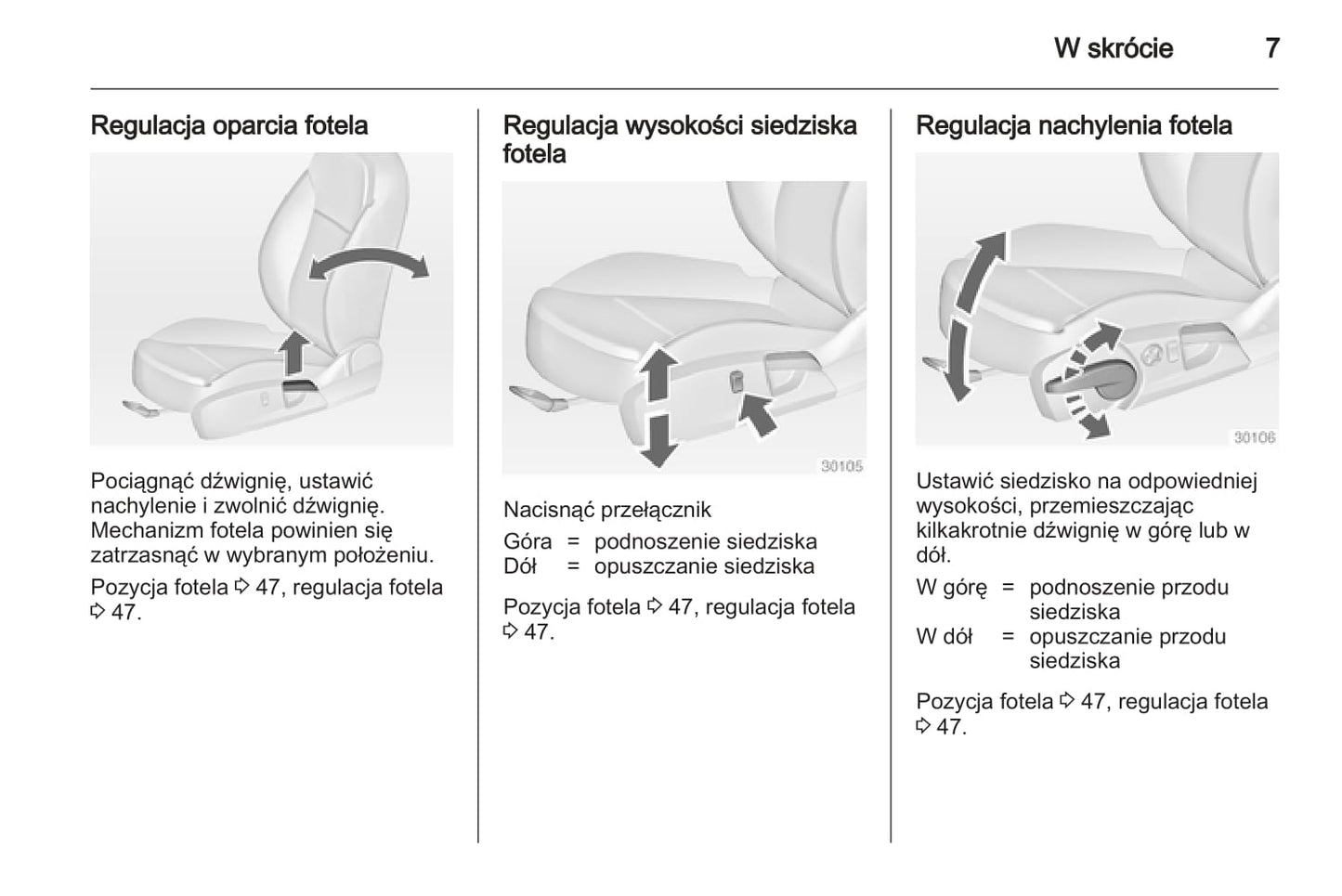 W skrócie 7

Regulacja oparcia fotela

Pociągnąć dźwignię, ustawić nachylenie i zwolnić dźwignię. Mechanizm fotela powinien się zatrzasnąć w wybranym położeniu.

Pozycja fotela ⇨ 47, regulacja fotela ⇨ 47.

Regulacja wysokości siedziska fotela

30105

Nacisnąć przełącznik

Góra = podnoszenie siedziska
Dół = opuszczanie siedziska

Pozycja fotela ⇨ 47, regulacja fotela ⇨ 47.

Regulacja nachylenia fotela

30106

Ustawić siedzisko na odpowiedniej wysokości, przemieszczając kilkakrotnie dźwignię w górę lub w dół.

W górę = podnoszenie przodu siedziska
W dół = opuszczanie przodu siedziska

Pozycja fotela ⇨ 47, regulacja fotela ⇨ 47.