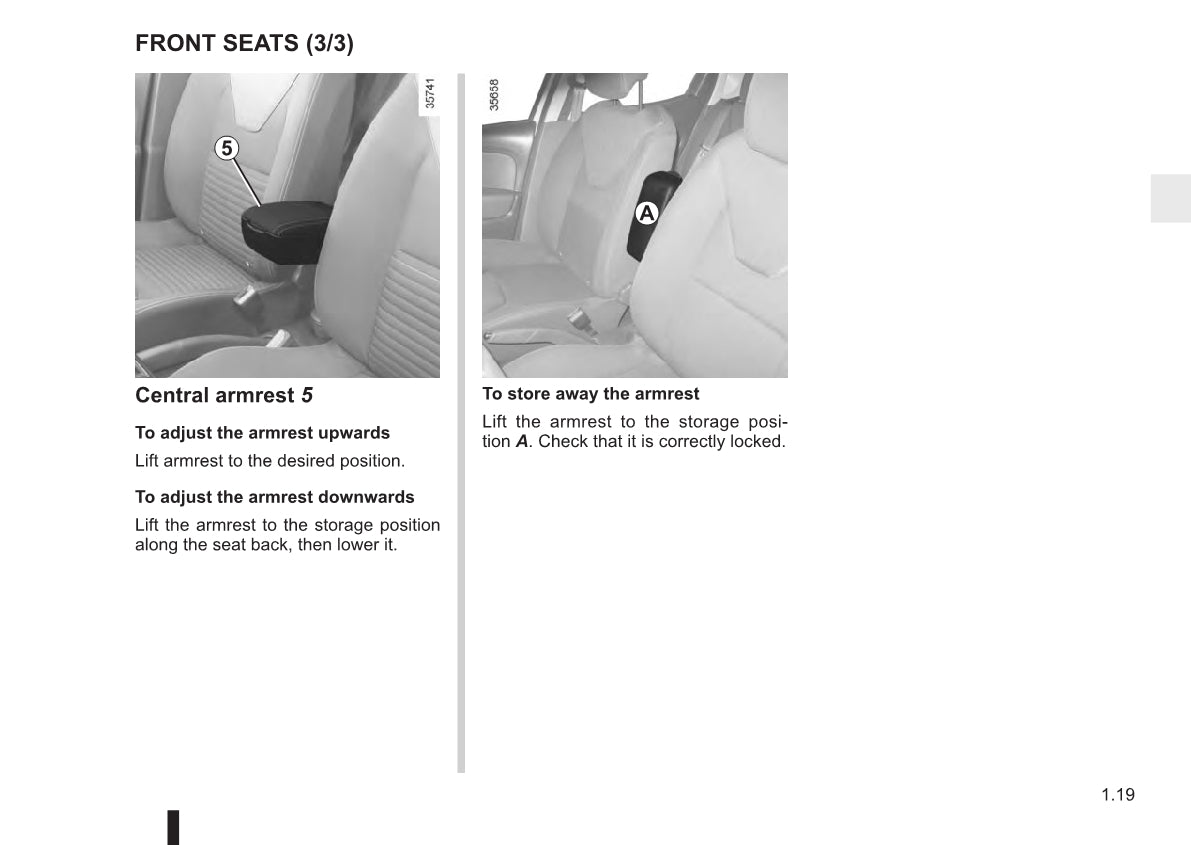 FRONT SEATS (3/3)

35741

5

Central armrest 5

To adjust the armrest upwards

Lift armrest to the desired position.

To adjust the armrest downwards

Lift the armrest to the storage position along the seat back, then lower it.

35658

A

To store away the armrest

Lift the armrest to the storage position A. Check that it is correctly locked.

1.19