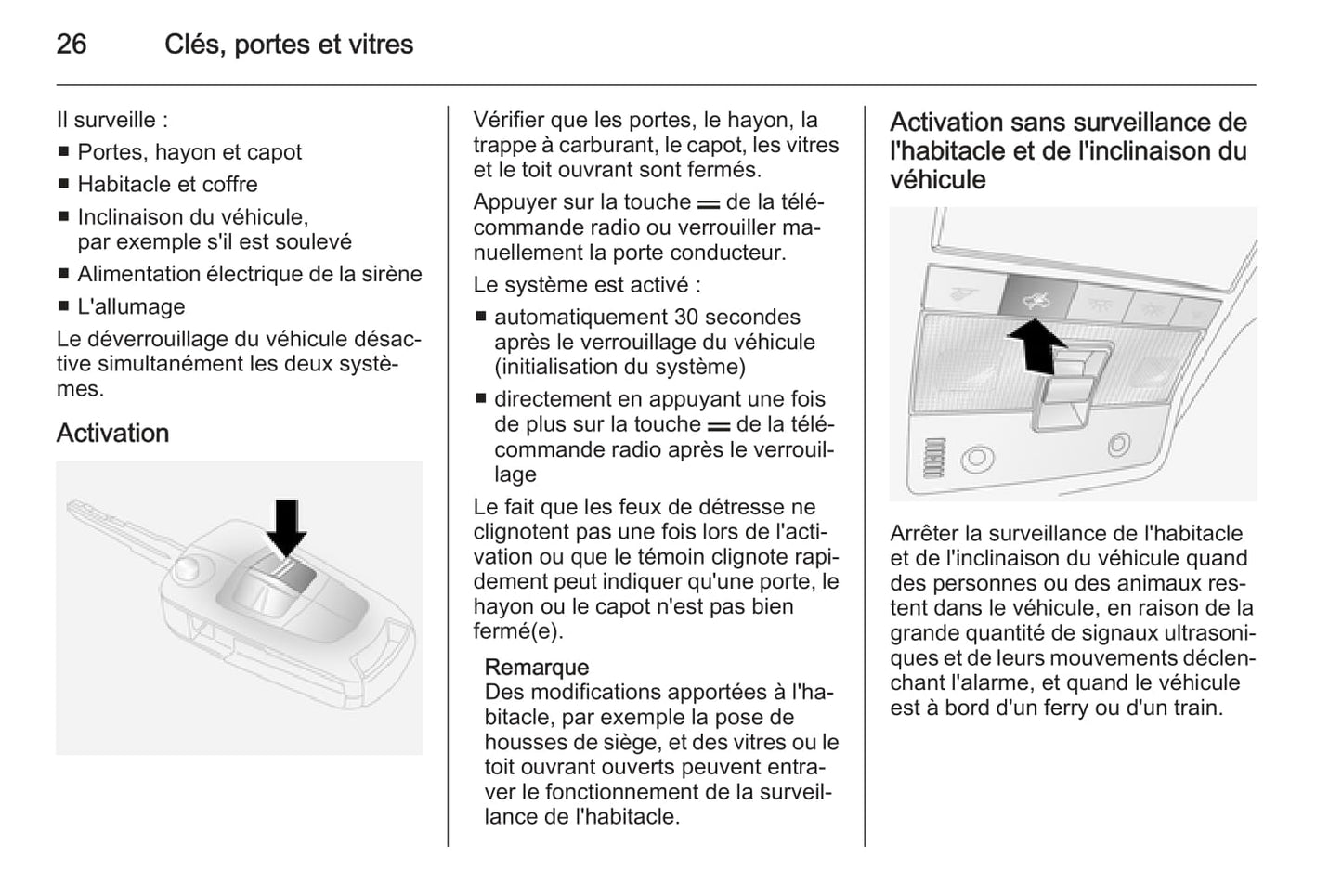 26 Clés, portes et vitres

Il surveille :
■ Portes, hayon et capot
■ Habitacle et coffre
■ Inclinaison du véhicule, par exemple s'il est soulevé
■ Alimentation électrique de la sirène
■ L'allumage

Le déverrouillage du véhicule désactive simultanément les deux systèmes.

Activation

Vérifier que les portes, le hayon, la trappe à carburant, le capot, les vitres et le toit ouvrant sont fermés.

Appuyer sur la touche ═ de la télécommande radio ou verrouiller manuellement la porte conducteur.

Le système est activé :
■ automatiquement 30 secondes après le verrouillage du véhicule (initialisation du système)
■ directement en appuyant une fois de plus sur la touche ═ de la télécommande radio après le verrouillage

Le fait que les feux de détresse ne clignotent pas une fois lors de l'activation ou que le témoin clignote rapidement peut indiquer qu'une porte, le hayon ou le capot n'est pas bien fermé(e).

Remarque
Des modifications apportées à l'habitacle, par exemple la pose de housses de siège, et des vitres ou le toit ouvrant ouverts peuvent entraver le fonctionnement de la surveillance de l'habitacle.

Activation sans surveillance de l'habitacle et de l'inclinaison du véhicule

Arrêter la surveillance de l'habitacle et de l'inclinaison du véhicule quand des personnes ou des animaux restent dans le véhicule, en raison de la grande quantité de signaux ultrasoniques et de leurs mouvements déclenchant l'alarme, et quand le véhicule est à bord d'un ferry ou d'un train.