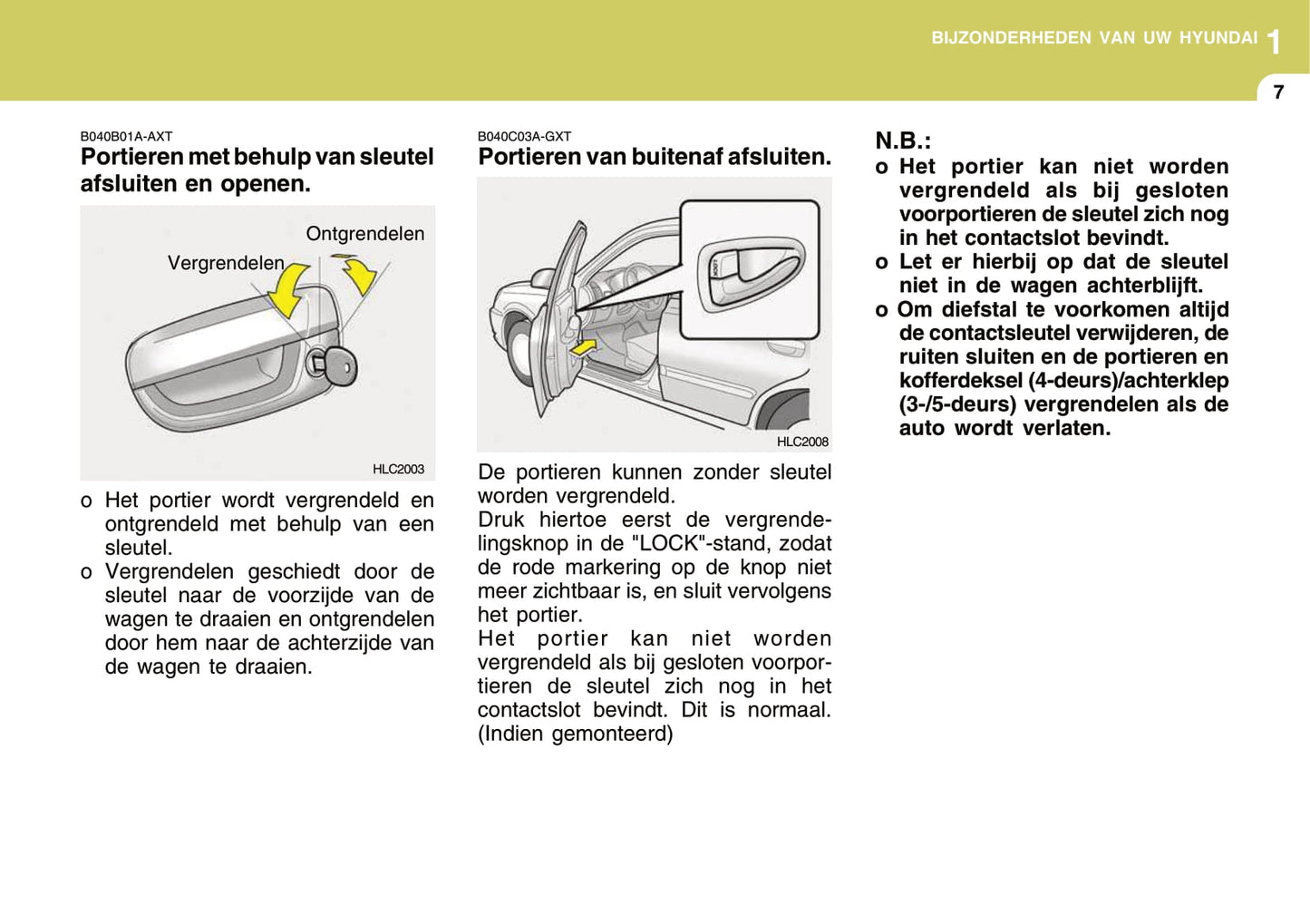 BIJZONDERHEDEN VAN UW HYUNDAI 1

7

B040B01A-AXT
Portieren met behulp van sleutel afsluiten en openen.

Ontgrendelen
Vergrendelen

HLC2003

o Het portier wordt vergrendeld en ontgrendeld met behulp van een sleutel.
o Vergrendelen geschiedt door de sleutel naar de voorzijde van de wagen te draaien en ontgrendelen door hem naar de achterzijde van de wagen te draaien.

B040C03A-GXT
Portieren van buitenaf afsluiten.

LOCK

HLC2008

De portieren kunnen zonder sleutel worden vergrendeld.
Druk hiertoe eerst de vergrendelingsknop in de "LOCK"-stand, zodat de rode markering op de knop niet meer zichtbaar is, en sluit vervolgens het portier.
Het portier kan niet worden vergrendeld als bij gesloten voorportieren de sleutel zich nog in het contactslot bevindt. Dit is normaal. (Indien gemonteerd)

N.B.:
o Het portier kan niet worden vergrendeld als bij gesloten voorportieren de sleutel zich nog in het contactslot bevindt.
o Let er hierbij op dat de sleutel niet in de wagen achterblijft.
o Om diefstal te voorkomen altijd de contactsleutel verwijderen, de ruiten sluiten en de portieren en kofferdeksel (4-deurs)/achterklep (3-/5-deurs) vergrendelen als de auto wordt verlaten.