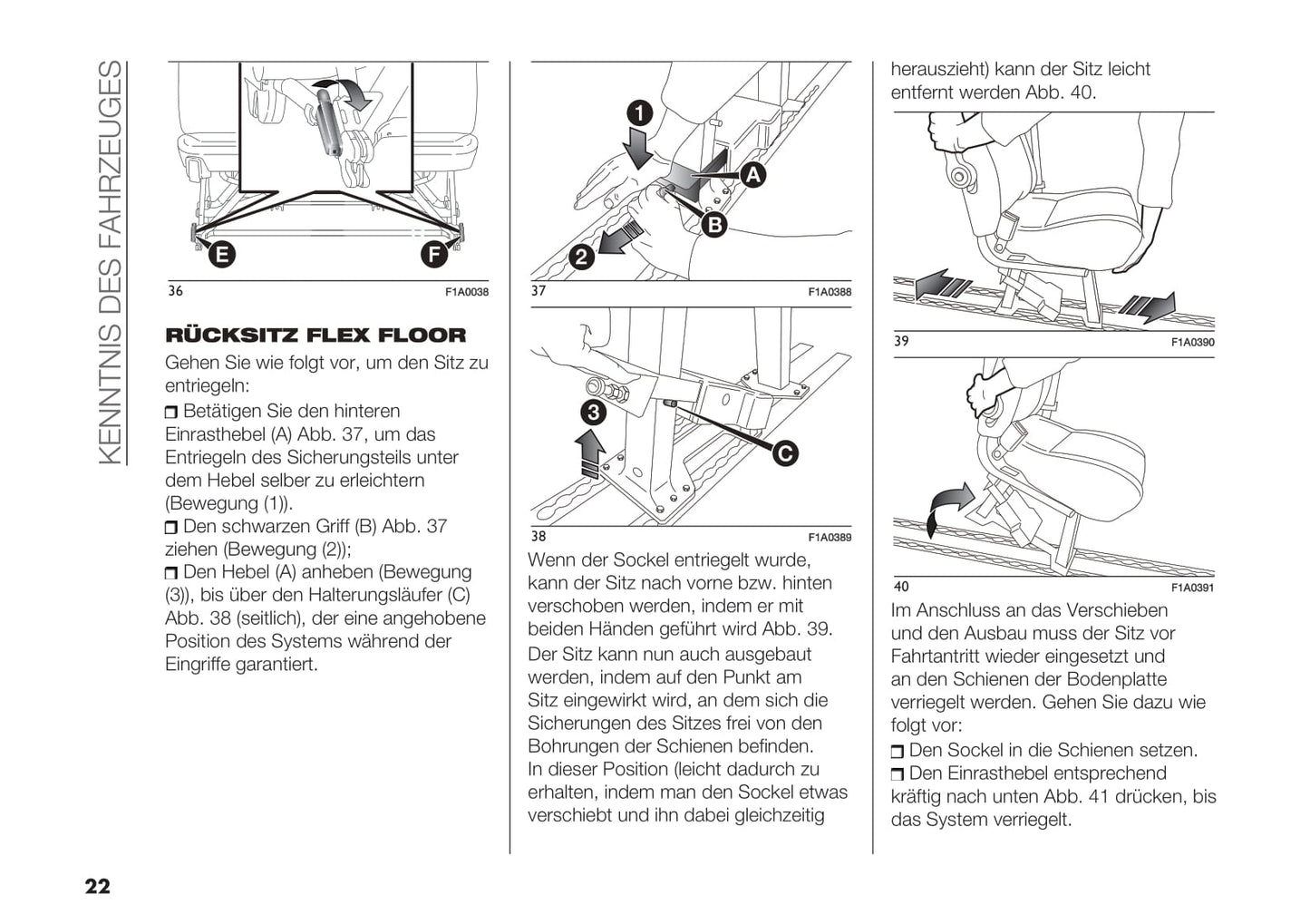 KENNTNIS DES FAHRZEUGES

E

F

36 F1A0038

RÜCKSITZ FLEX FLOOR

Gehen Sie wie folgt vor, um den Sitz zu entriegeln:

❒ Betätigen Sie den hinteren Einrasthebel (A) Abb. 37, um das Entriegeln des Sicherungsteils unter dem Hebel selber zu erleichtern (Bewegung (1)).

❒ Den schwarzen Griff (B) Abb. 37 ziehen (Bewegung (2));

❒ Den Hebel (A) anheben (Bewegung (3)), bis über den Halterungsläufer (C) Abb. 38 (seitlich), der eine angehobene Position des Systems während der Eingriffe garantiert.

1

A

B

2

37 F1A0388

3

C

38 F1A0389

Wenn der Sockel entriegelt wurde, kann der Sitz nach vorne bzw. hinten verschoben werden, indem er mit beiden Händen geführt wird Abb. 39.

Der Sitz kann nun auch ausgebaut werden, indem auf den Punkt am Sitz eingewirkt wird, an dem sich die Sicherungen des Sitzes frei von den Bohrungen der Schienen befinden. In dieser Position (leicht dadurch zu erhalten, indem man den Sockel etwas verschiebt und ihn dabei gleichzeitig herauszieht) kann der Sitz leicht entfernt werden Abb. 40.

39 F1A0390

40 F1A0391

Im Anschluss an das Verschieben und den Ausbau muss der Sitz vor Fahrtantritt wieder eingesetzt und an den Schienen der Bodenplatte verriegelt werden. Gehen Sie dazu wie folgt vor:

❒ Den Sockel in die Schienen setzen.

❒ Den Einrasthebel entsprechend kräftig nach unten Abb. 41 drücken, bis das System verriegelt.

22