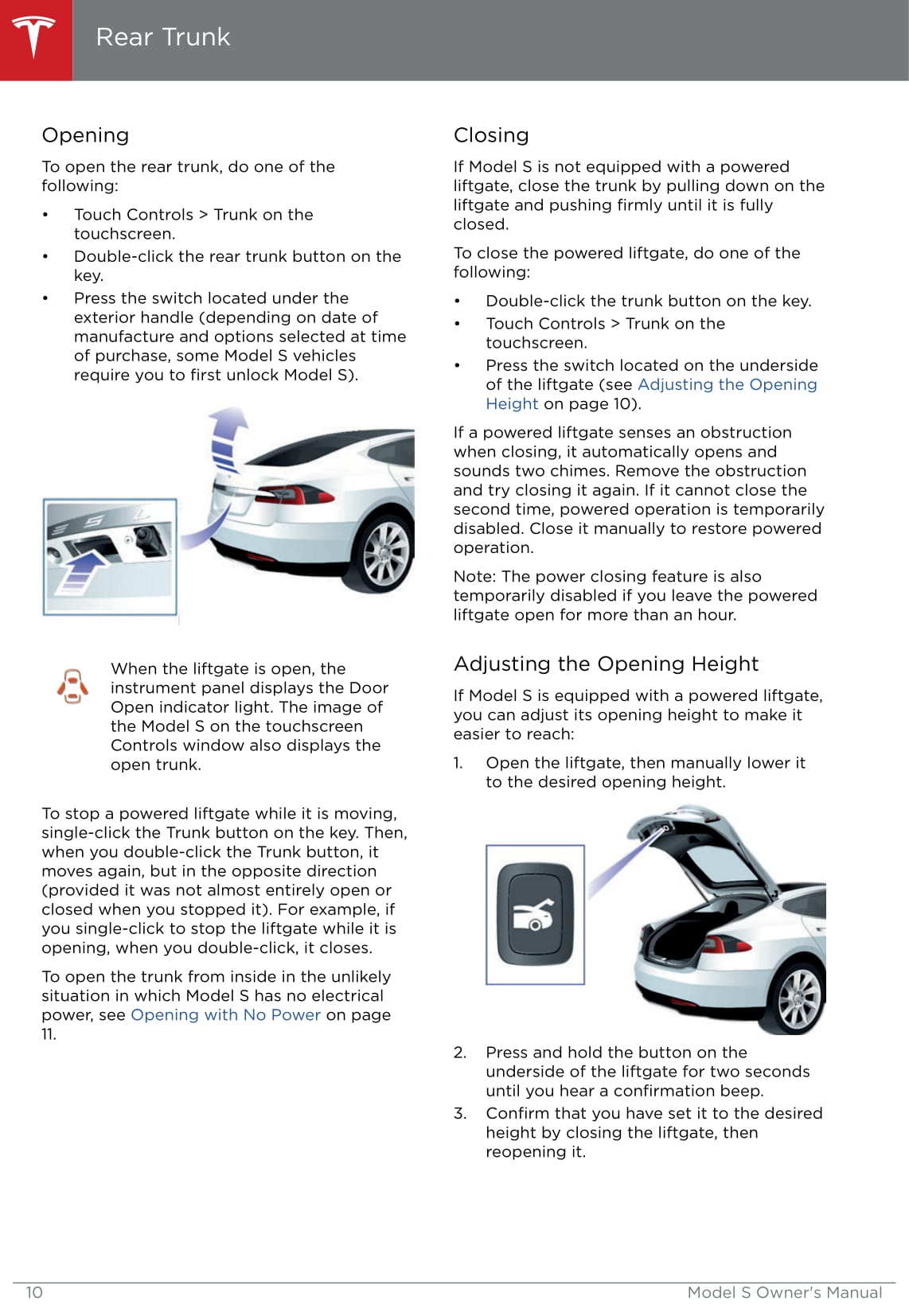 Rear Trunk

Opening

To open the rear trunk, do one of the following:

• Touch Controls > Trunk on the touchscreen.
• Double-click the rear trunk button on the key.
• Press the switch located under the exterior handle (depending on date of manufacture and options selected at time of purchase, some Model S vehicles require you to first unlock Model S).

When the liftgate is open, the instrument panel displays the Door Open indicator light. The image of the Model S on the touchscreen Controls window also displays the open trunk.

To stop a powered liftgate while it is moving, single-click the Trunk button on the key. Then, when you double-click the Trunk button, it moves again, but in the opposite direction (provided it was not almost entirely open or closed when you stopped it). For example, if you single-click to stop the liftgate while it is opening, when you double-click, it closes.

To open the trunk from inside in the unlikely situation in which Model S has no electrical power, see Opening with No Power on page 11.

Closing

If Model S is not equipped with a powered liftgate, close the trunk by pulling down on the liftgate and pushing firmly until it is fully closed.

To close the powered liftgate, do one of the following:

• Double-click the trunk button on the key.
• Touch Controls > Trunk on the touchscreen.
• Press the switch located on the underside of the liftgate (see Adjusting the Opening Height on page 10).

If a powered liftgate senses an obstruction when closing, it automatically opens and sounds two chimes. Remove the obstruction and try closing it again. If it cannot close the second time, powered operation is temporarily disabled. Close it manually to restore powered operation.

Note: The power closing feature is also temporarily disabled if you leave the powered liftgate open for more than an hour.

Adjusting the Opening Height

If Model S is equipped with a powered liftgate, you can adjust its opening height to make it easier to reach:

1. Open the liftgate, then manually lower it to the desired opening height.
2. Press and hold the button on the underside of the liftgate for two seconds until you hear a confirmation beep.
3. Confirm that you have set it to the desired height by closing the liftgate, then reopening it.

10 Model S Owner's Manual