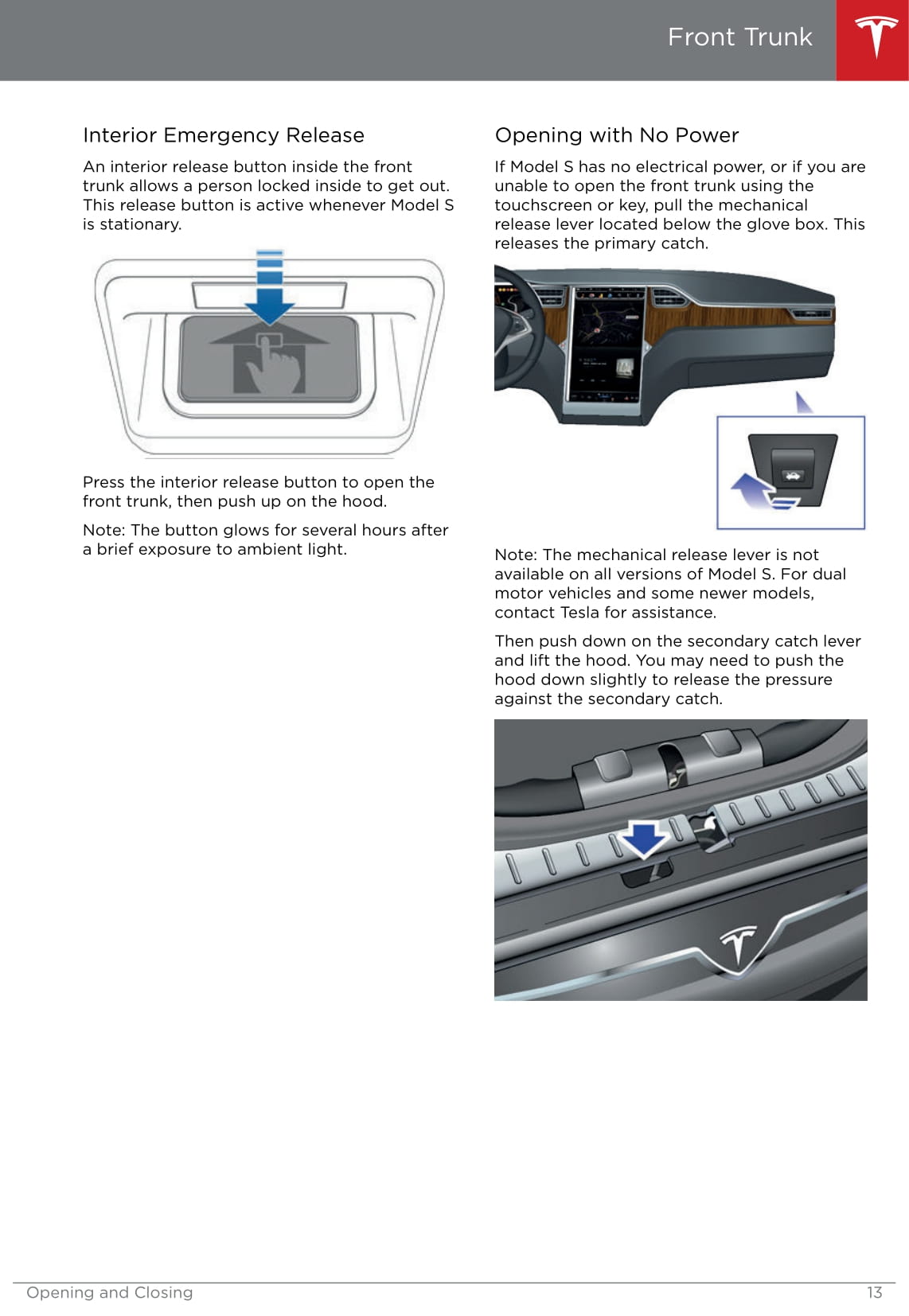 Front Trunk

Interior Emergency Release

An interior release button inside the front trunk allows a person locked inside to get out. This release button is active whenever Model S is stationary.

Press the interior release button to open the front trunk, then push up on the hood.

Note: The button glows for several hours after a brief exposure to ambient light.

Opening with No Power

If Model S has no electrical power, or if you are unable to open the front trunk using the touchscreen or key, pull the mechanical release lever located below the glove box. This releases the primary catch.

Note: The mechanical release lever is not available on all versions of Model S. For dual motor vehicles and some newer models, contact Tesla for assistance.

Then push down on the secondary catch lever and lift the hood. You may need to push the hood down slightly to release the pressure against the secondary catch.

Opening and Closing 13