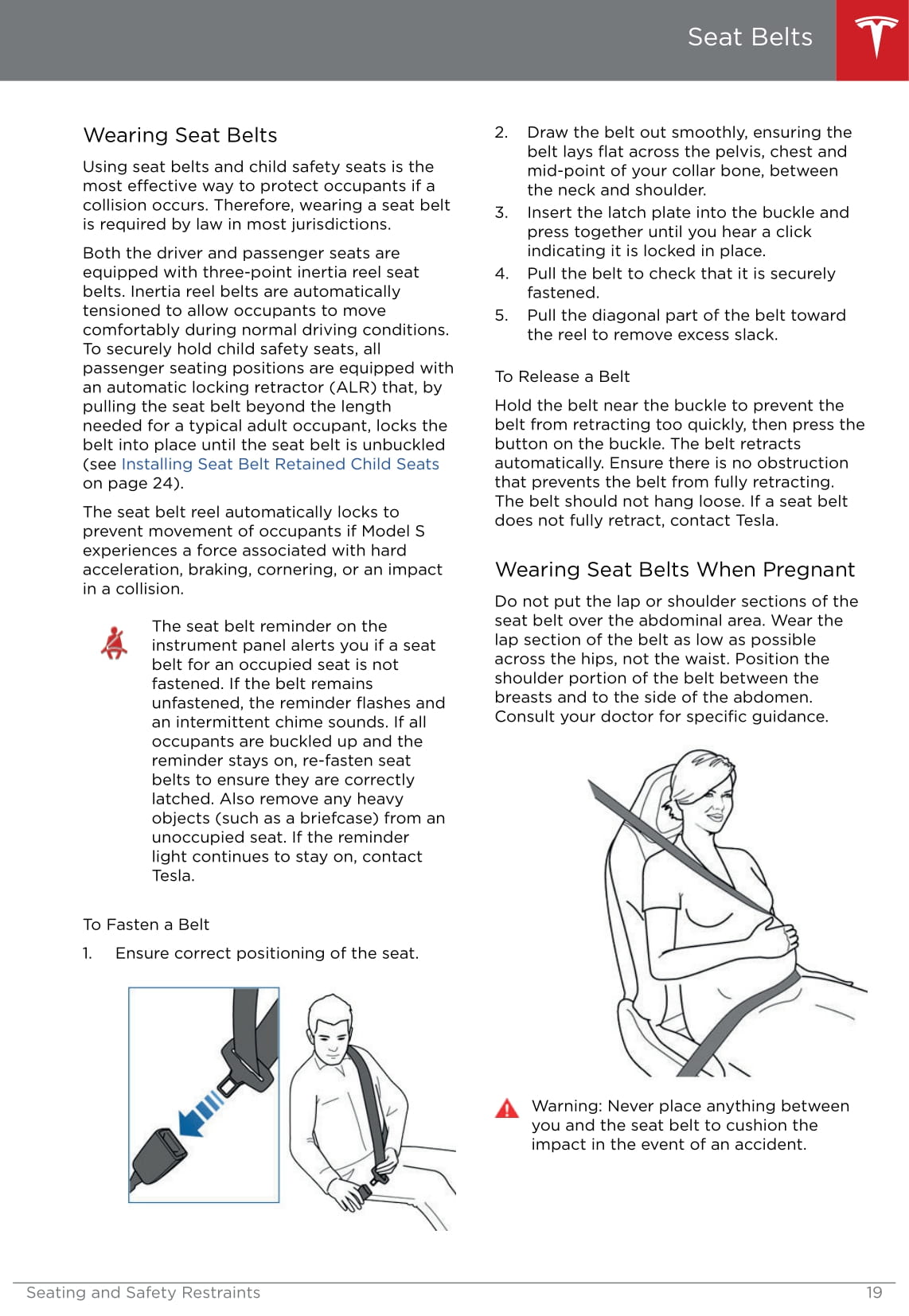 Seat Belts

Wearing Seat Belts

Using seat belts and child safety seats is the most effective way to protect occupants if a collision occurs. Therefore, wearing a seat belt is required by law in most jurisdictions.

Both the driver and passenger seats are equipped with three-point inertia reel seat belts. Inertia reel belts are automatically tensioned to allow occupants to move comfortably during normal driving conditions. To securely hold child safety seats, all passenger seating positions are equipped with an automatic locking retractor (ALR) that, by pulling the seat belt beyond the length needed for a typical adult occupant, locks the belt into place until the seat belt is unbuckled (see Installing Seat Belt Retained Child Seats on page 24).

The seat belt reel automatically locks to prevent movement of occupants if Model S experiences a force associated with hard acceleration, braking, cornering, or an impact in a collision.

The seat belt reminder on the instrument panel alerts you if a seat belt for an occupied seat is not fastened. If the belt remains unfastened, the reminder flashes and an intermittent chime sounds. If all occupants are buckled up and the reminder stays on, re-fasten seat belts to ensure they are correctly latched. Also remove any heavy objects (such as a briefcase) from an unoccupied seat. If the reminder light continues to stay on, contact Tesla.

To Fasten a Belt

1. Ensure correct positioning of the seat.

2. Draw the belt out smoothly, ensuring the belt lays flat across the pelvis, chest and mid-point of your collar bone, between the neck and shoulder.
3. Insert the latch plate into the buckle and press together until you hear a click indicating it is locked in place.
4. Pull the belt to check that it is securely fastened.
5. Pull the diagonal part of the belt toward the reel to remove excess slack.

To Release a Belt

Hold the belt near the buckle to prevent the belt from retracting too quickly, then press the button on the buckle. The belt retracts automatically. Ensure there is no obstruction that prevents the belt from fully retracting. The belt should not hang loose. If a seat belt does not fully retract, contact Tesla.

Wearing Seat Belts When Pregnant

Do not put the lap or shoulder sections of the seat belt over the abdominal area. Wear the lap section of the belt as low as possible across the hips, not the waist. Position the shoulder portion of the belt between the breasts and to the side of the abdomen. Consult your doctor for specific guidance.

Warning: Never place anything between you and the seat belt to cushion the impact in the event of an accident.

Seating and Safety Restraints 19