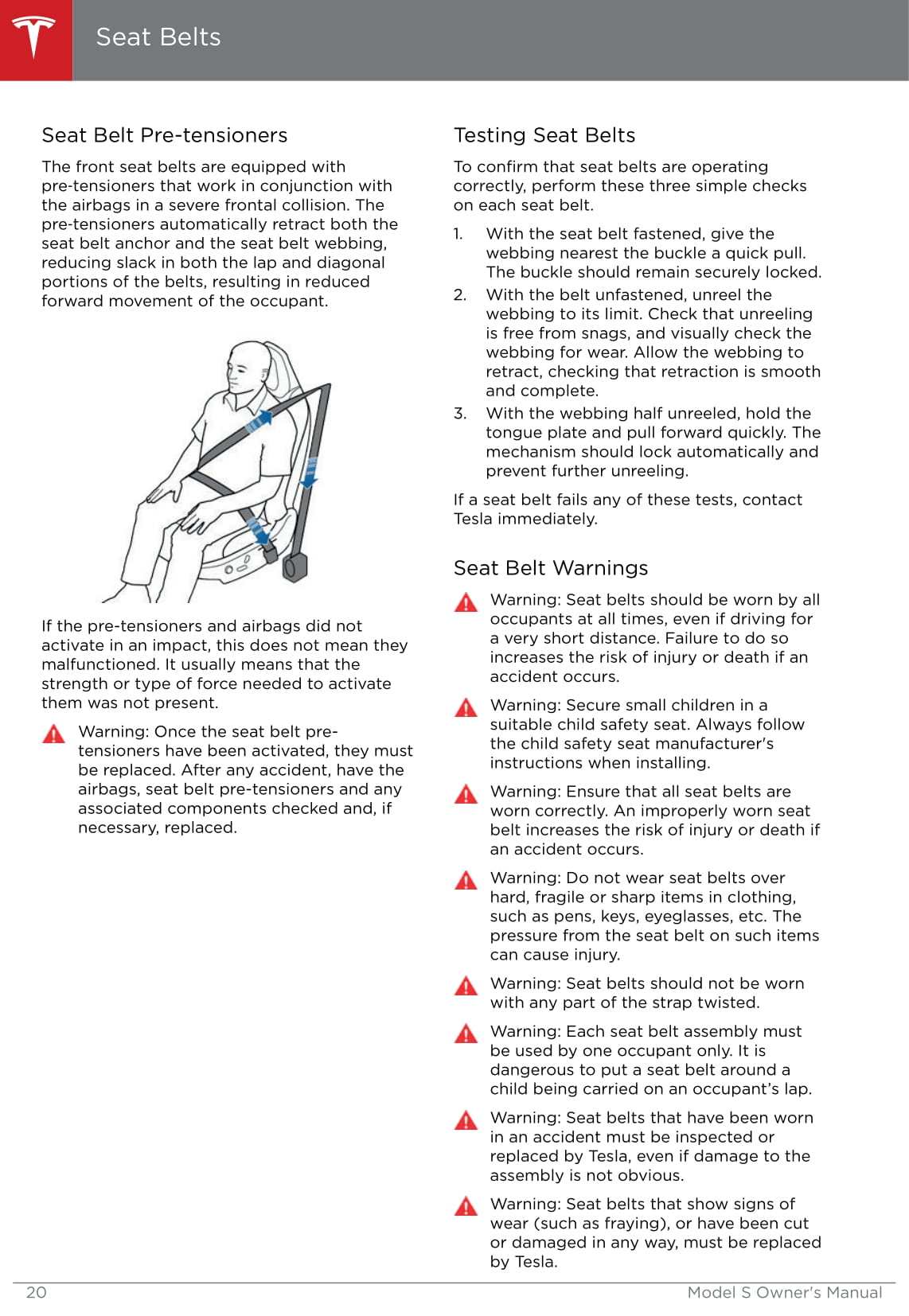 Seat Belts

Seat Belt Pre-tensioners

The front seat belts are equipped with pre-tensioners that work in conjunction with the airbags in a severe frontal collision. The pre-tensioners automatically retract both the seat belt anchor and the seat belt webbing, reducing slack in both the lap and diagonal portions of the belts, resulting in reduced forward movement of the occupant.

If the pre-tensioners and airbags did not activate in an impact, this does not mean they malfunctioned. It usually means that the strength or type of force needed to activate them was not present.

Warning: Once the seat belt pre-tensioners have been activated, they must be replaced. After any accident, have the airbags, seat belt pre-tensioners and any associated components checked and, if necessary, replaced.

Testing Seat Belts

To confirm that seat belts are operating correctly, perform these three simple checks on each seat belt.

1. With the seat belt fastened, give the webbing nearest the buckle a quick pull. The buckle should remain securely locked.
2. With the belt unfastened, unreel the webbing to its limit. Check that unreeling is free from snags, and visually check the webbing for wear. Allow the webbing to retract, checking that retraction is smooth and complete.
3. With the webbing half unreeled, hold the tongue plate and pull forward quickly. The mechanism should lock automatically and prevent further unreeling.

If a seat belt fails any of these tests, contact Tesla immediately.

Seat Belt Warnings

Warning: Seat belts should be worn by all occupants at all times, even if driving for a very short distance. Failure to do so increases the risk of injury or death if an accident occurs.

Warning: Secure small children in a suitable child safety seat. Always follow the child safety seat manufacturer's instructions when installing.

Warning: Ensure that all seat belts are worn correctly. An improperly worn seat belt increases the risk of injury or death if an accident occurs.

Warning: Do not wear seat belts over hard, fragile or sharp items in clothing, such as pens, keys, eyeglasses, etc. The pressure from the seat belt on such items can cause injury.

Warning: Seat belts should not be worn with any part of the strap twisted.

Warning: Each seat belt assembly must be used by one occupant only. It is dangerous to put a seat belt around a child being carried on an occupant's lap.

Warning: Seat belts that have been worn in an accident must be inspected or replaced by Tesla, even if damage to the assembly is not obvious.

Warning: Seat belts that show signs of wear (such as fraying), or have been cut or damaged in any way, must be replaced by Tesla.

20 Model S Owner's Manual