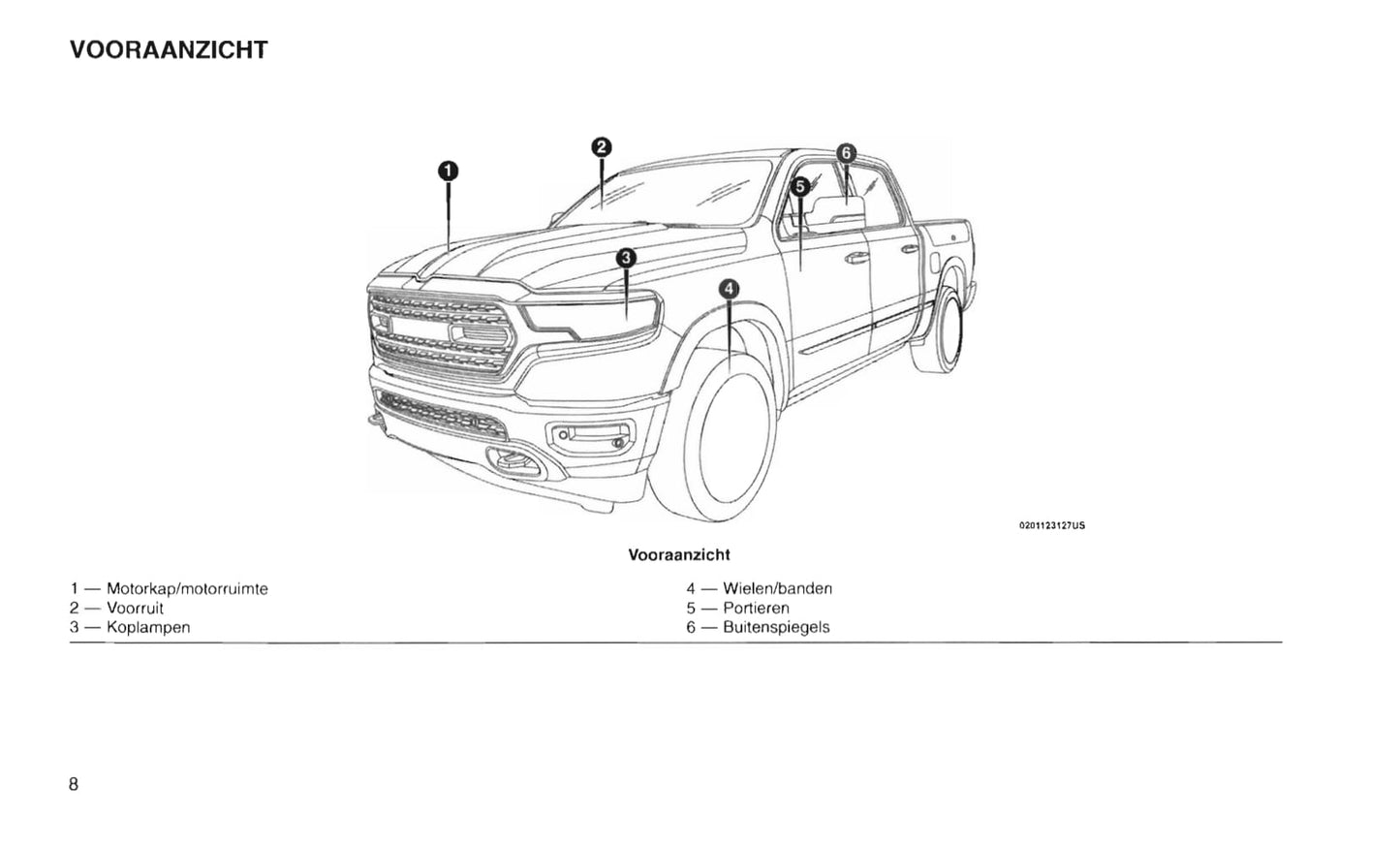 VOORAANZICHT

1
2
3
4
5
6

0201123127US

Vooraanzicht

1 — Motorkap/motorruimte
2 — Voorruit
3 — Koplampen

4 — Wielen/banden
5 — Portieren
6 — Buitenspiegels

8