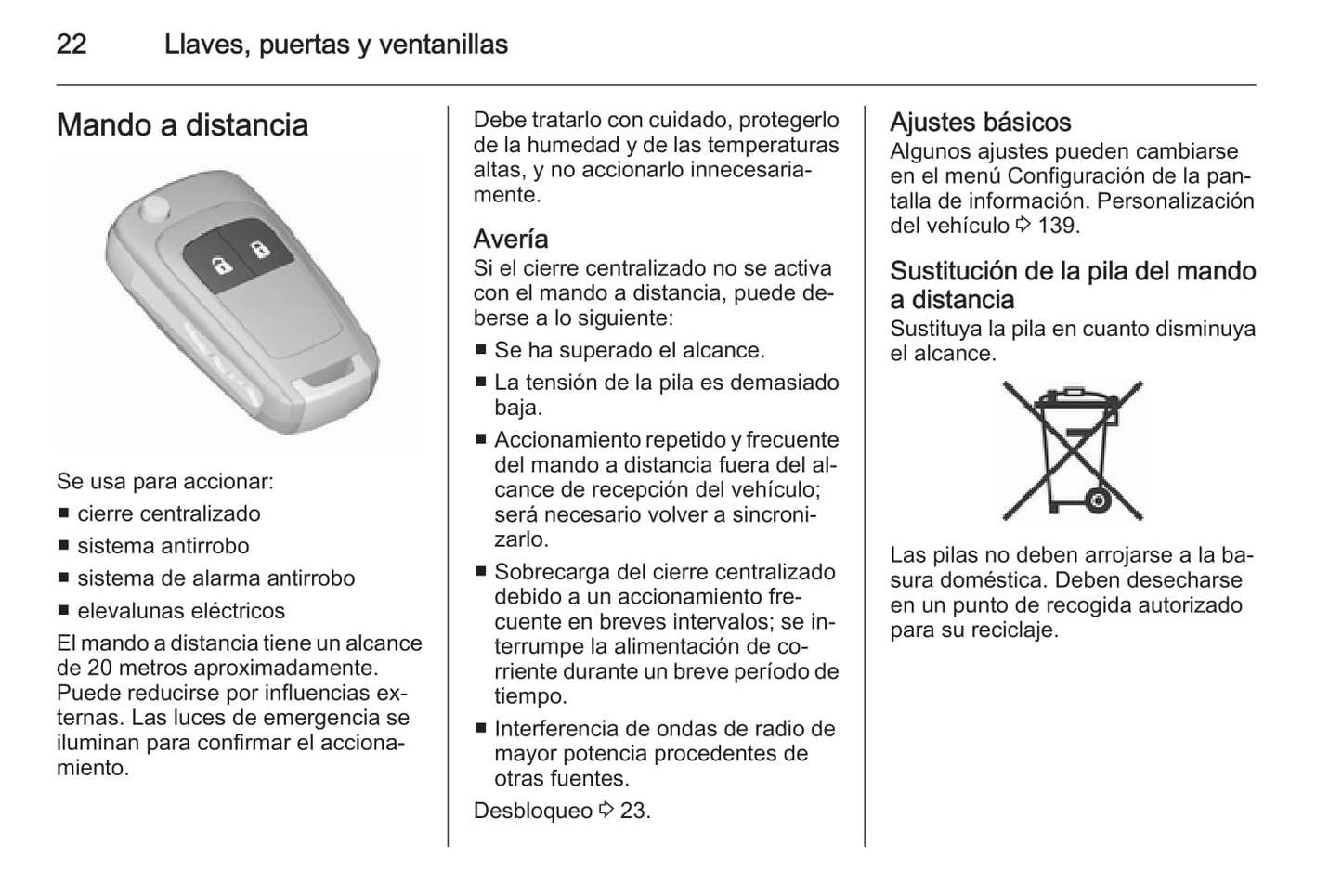 22 Llaves, puertas y ventanillas

Mando a distancia

Se usa para accionar:
■ cierre centralizado
■ sistema antirrobo
■ sistema de alarma antirrobo
■ elevalunas eléctricos

El mando a distancia tiene un alcance de 20 metros aproximadamente. Puede reducirse por influencias externas. Las luces de emergencia se iluminan para confirmar el accionamiento.

Debe tratarlo con cuidado, protegerlo de la humedad y de las temperaturas altas, y no accionarlo innecesariamente.

Avería

Si el cierre centralizado no se activa con el mando a distancia, puede deberse a lo siguiente:
■ Se ha superado el alcance.
■ La tensión de la pila es demasiado baja.
■ Accionamiento repetido y frecuente del mando a distancia fuera del alcance de recepción del vehículo; será necesario volver a sincronizarlo.
■ Sobrecarga del cierre centralizado debido a un accionamiento frecuente en breves intervalos; se interrumpe la alimentación de corriente durante un breve período de tiempo.
■ Interferencia de ondas de radio de mayor potencia procedentes de otras fuentes.

Desbloqueo ⇨ 23.

Ajustes básicos

Algunos ajustes pueden cambiarse en el menú Configuración de la pantalla de información. Personalización del vehículo ⇨ 139.

Sustitución de la pila del mando a distancia

Sustituya la pila en cuanto disminuya el alcance.

Las pilas no deben arrojarse a la basura doméstica. Deben desecharse en un punto de recogida autorizado para su reciclaje.