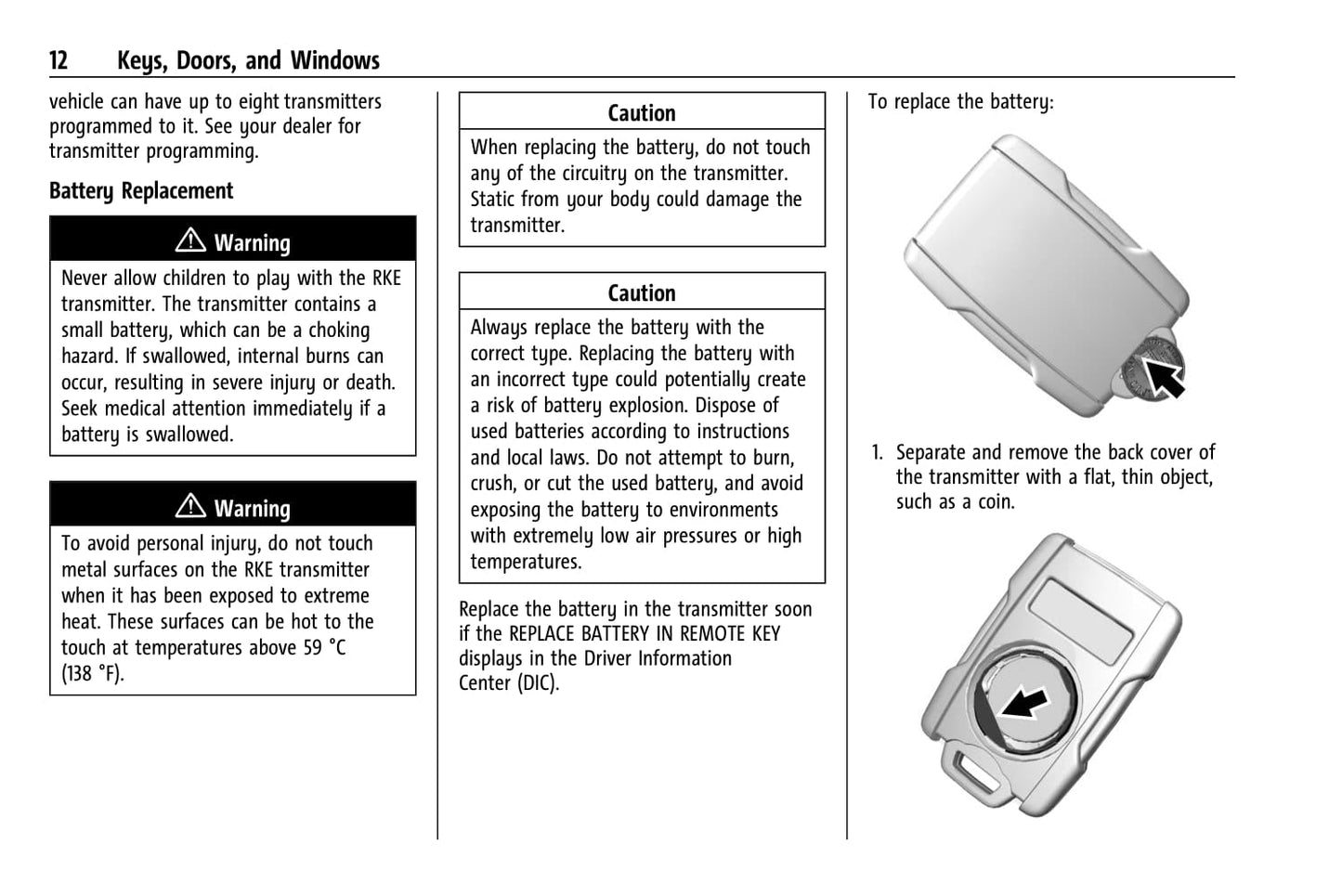 12 Keys, Doors, and Windows

vehicle can have up to eight transmitters programmed to it. See your dealer for transmitter programming.

Battery Replacement

⚠ Warning

Never allow children to play with the RKE transmitter. The transmitter contains a small battery, which can be a choking hazard. If swallowed, internal burns can occur, resulting in severe injury or death. Seek medical attention immediately if a battery is swallowed.

⚠ Warning

To avoid personal injury, do not touch metal surfaces on the RKE transmitter when it has been exposed to extreme heat. These surfaces can be hot to the touch at temperatures above 59 °C (138 °F).

Caution

When replacing the battery, do not touch any of the circuitry on the transmitter. Static from your body could damage the transmitter.

Caution

Always replace the battery with the correct type. Replacing the battery with an incorrect type could potentially create a risk of battery explosion. Dispose of used batteries according to instructions and local laws. Do not attempt to burn, crush, or cut the used battery, and avoid exposing the battery to environments with extremely low air pressures or high temperatures.

Replace the battery in the transmitter soon if the REPLACE BATTERY IN REMOTE KEY displays in the Driver Information Center (DIC).

To replace the battery:

1. Separate and remove the back cover of the transmitter with a flat, thin object, such as a coin.