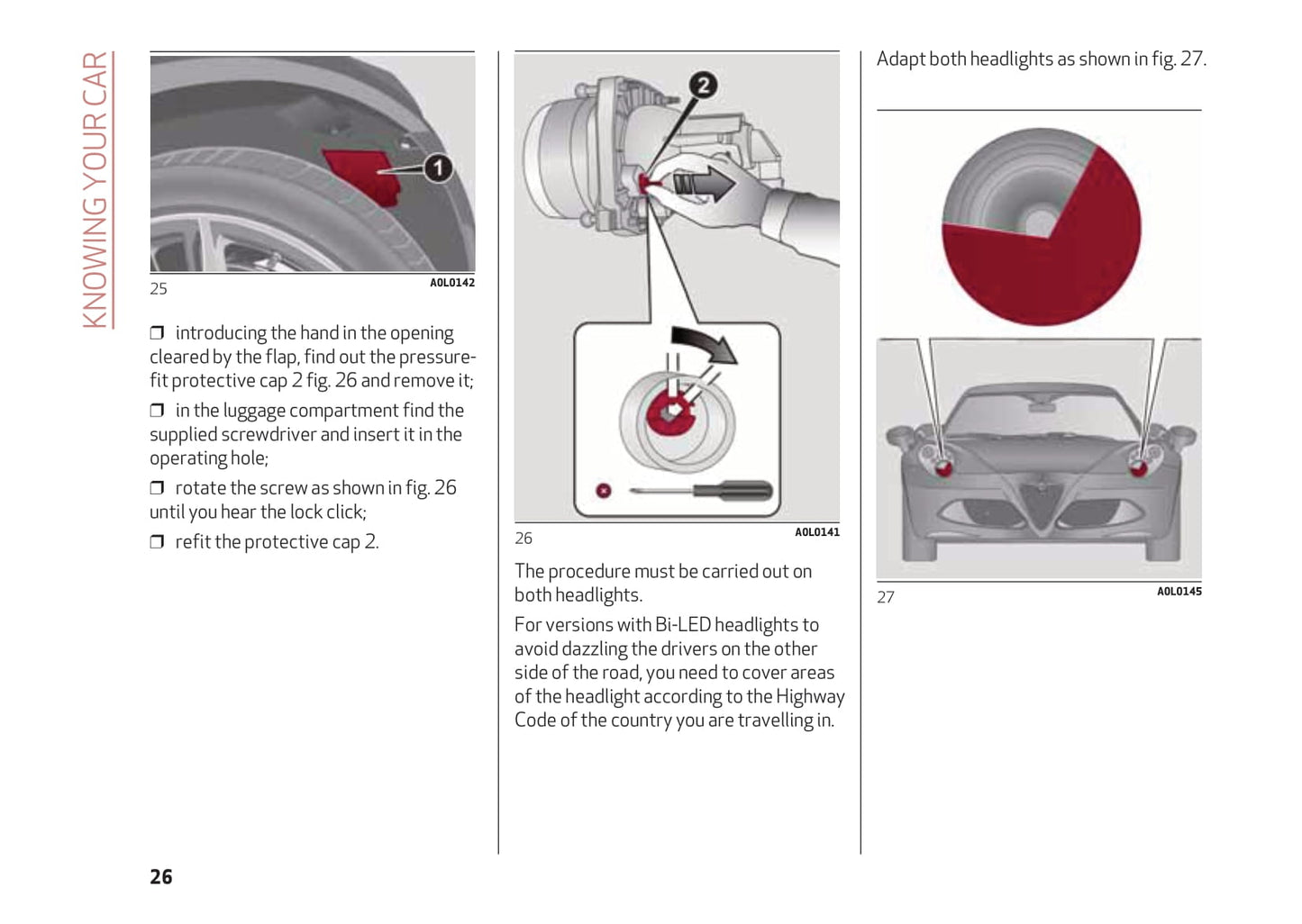 KNOWING YOUR CAR

1

25 A0L0142

❒ introducing the hand in the opening cleared by the flap, find out the pressure-fit protective cap 2 fig. 26 and remove it;

❒ in the luggage compartment find the supplied screwdriver and insert it in the operating hole;

❒ rotate the screw as shown in fig. 26 until you hear the lock click;

❒ refit the protective cap 2.

2

26 A0L0141

The procedure must be carried out on both headlights.

For versions with Bi-LED headlights to avoid dazzling the drivers on the other side of the road, you need to cover areas of the headlight according to the Highway Code of the country you are travelling in.

Adapt both headlights as shown in fig. 27.

27 A0L0145

26