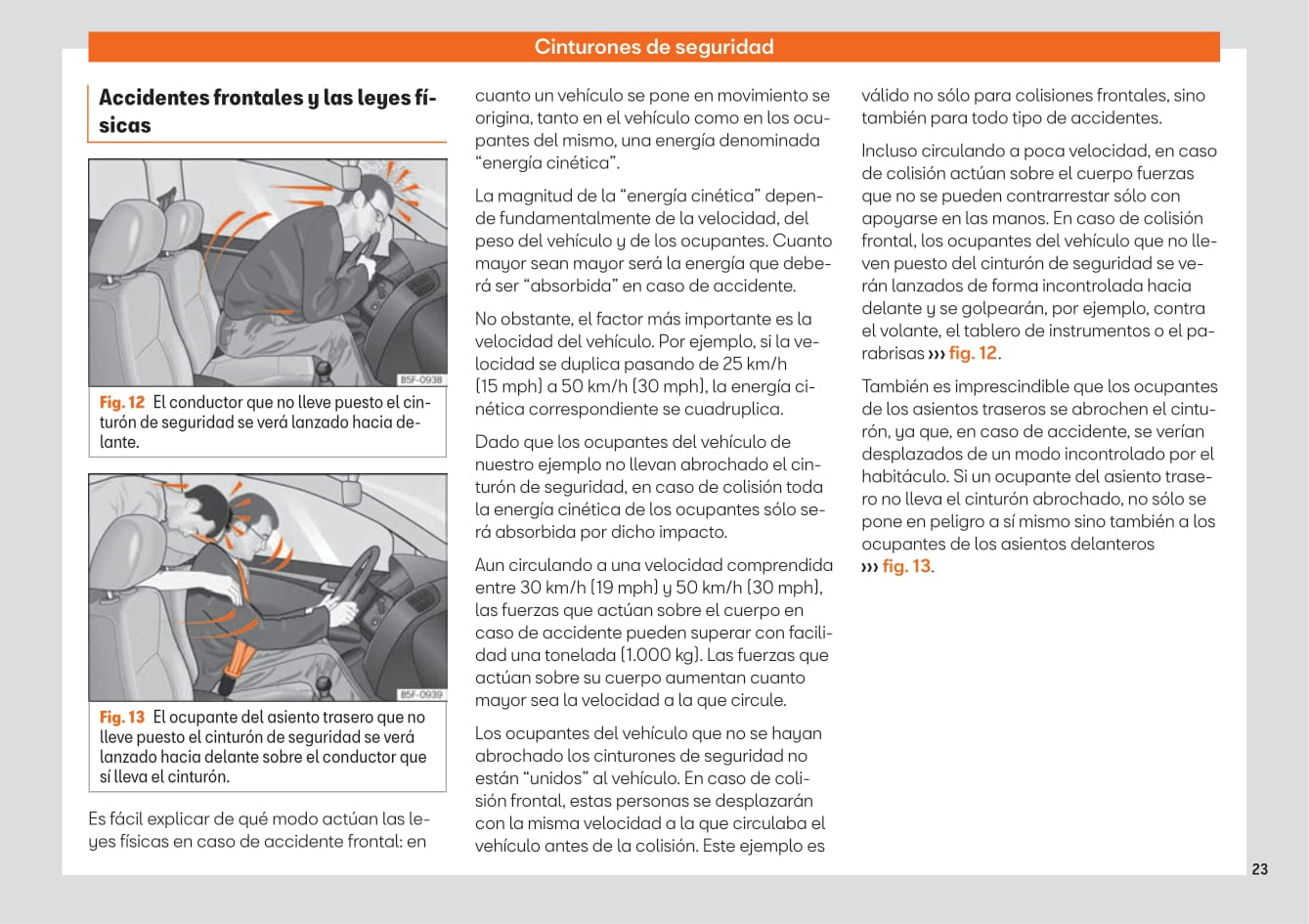 Cinturones de seguridad

Accidentes frontales y las leyes físicas

B5F-0938

Fig. 12 El conductor que no lleve puesto el cinturón de seguridad se verá lanzado hacia delante.

B5F-0939

Fig. 13 El ocupante del asiento trasero que no lleve puesto el cinturón de seguridad se verá lanzado hacia delante sobre el conductor que sí lleva el cinturón.

Es fácil explicar de qué modo actúan las leyes físicas en caso de accidente frontal: en cuanto un vehículo se pone en movimiento se origina, tanto en el vehículo como en los ocupantes del mismo, una energía denominada “energía cinética”.

La magnitud de la “energía cinética” depende fundamentalmente de la velocidad, del peso del vehículo y de los ocupantes. Cuanto mayor sean mayor será la energía que deberá ser “absorbida” en caso de accidente.

No obstante, el factor más importante es la velocidad del vehículo. Por ejemplo, si la velocidad se duplica pasando de 25 km/h (15 mph) a 50 km/h (30 mph), la energía cinética correspondiente se cuadruplica.

Dado que los ocupantes del vehículo de nuestro ejemplo no llevan abrochado el cinturón de seguridad, en caso de colisión toda la energía cinética de los ocupantes sólo será absorbida por dicho impacto.

Aun circulando a una velocidad comprendida entre 30 km/h (19 mph) y 50 km/h (30 mph), las fuerzas que actúan sobre el cuerpo en caso de accidente pueden superar con facilidad una tonelada (1.000 kg). Las fuerzas que actúan sobre su cuerpo aumentan cuanto mayor sea la velocidad a la que circule.

Los ocupantes del vehículo que no se hayan abrochado los cinturones de seguridad no están “unidos” al vehículo. En caso de colisión frontal, estas personas se desplazarán con la misma velocidad a la que circulaba el vehículo antes de la colisión. Este ejemplo es válido no sólo para colisiones frontales, sino también para todo tipo de accidentes.

Incluso circulando a poca velocidad, en caso de colisión actúan sobre el cuerpo fuerzas que no se pueden contrarrestar sólo con apoyarse en las manos. En caso de colisión frontal, los ocupantes del vehículo que no lleven puesto del cinturón de seguridad se verán lanzados de forma incontrolada hacia delante y se golpearán, por ejemplo, contra el volante, el tablero de instrumentos o el parabrisas ››› fig. 12.

También es imprescindible que los ocupantes de los asientos traseros se abrochen el cinturón, ya que, en caso de accidente, se verían desplazados de un modo incontrolado por el habitáculo. Si un ocupante del asiento trasero no lleva el cinturón abrochado, no sólo se pone en peligro a sí mismo sino también a los ocupantes de los asientos delanteros ››› fig. 13.

23