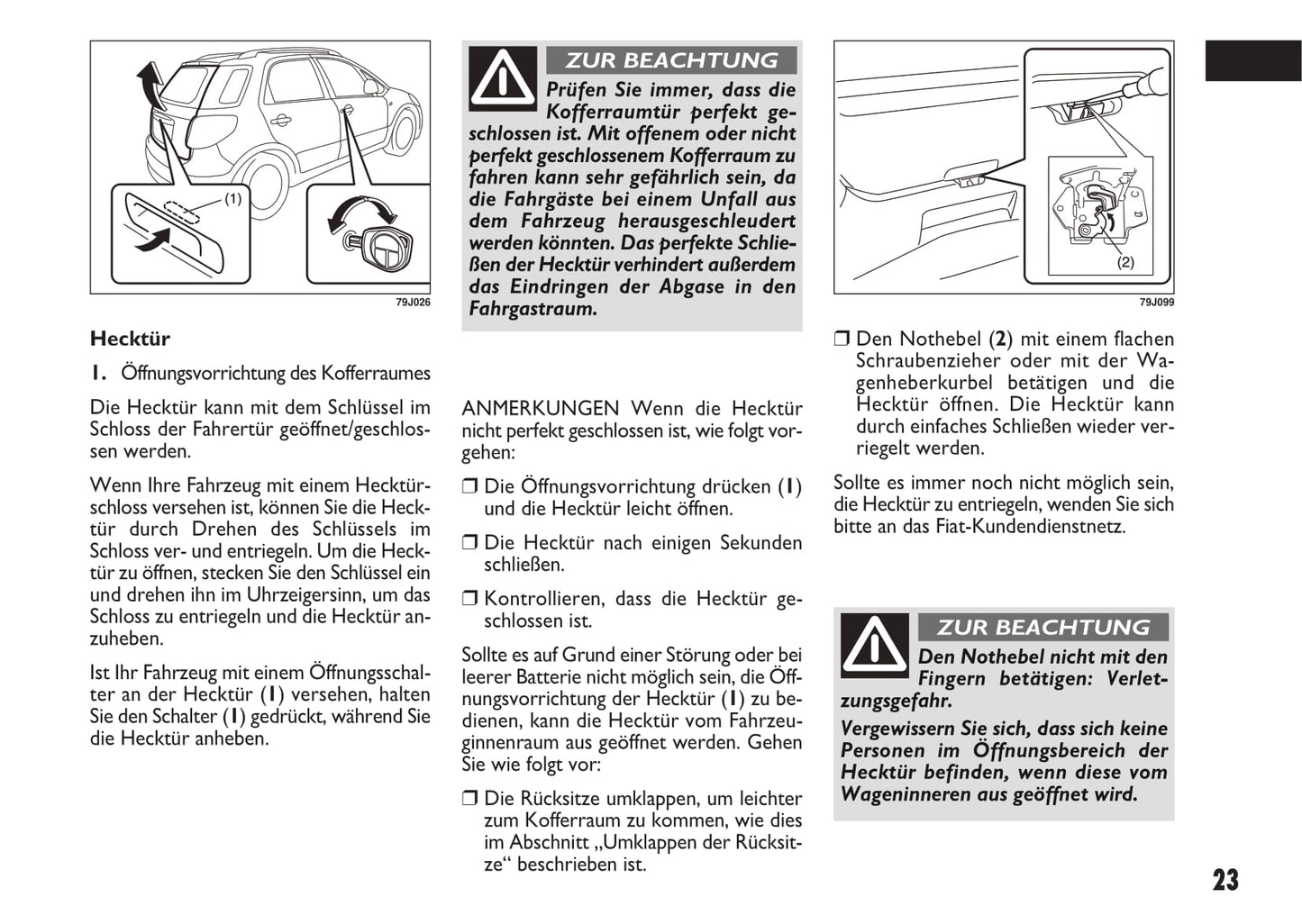 (1)

79J026

Hecktür

1. Öffnungsvorrichtung des Kofferraumes

Die Hecktür kann mit dem Schlüssel im Schloss der Fahrertür geöffnet/geschlossen werden.

Wenn Ihre Fahrzeug mit einem Hecktürschloss versehen ist, können Sie die Hecktür durch Drehen des Schlüssels im Schloss ver- und entriegeln. Um die Hecktür zu öffnen, stecken Sie den Schlüssel ein und drehen ihn im Uhrzeigersinn, um das Schloss zu entriegeln und die Hecktür anzuheben.

Ist Ihr Fahrzeug mit einem Öffnungsschalter an der Hecktür (1) versehen, halten Sie den Schalter (1) gedrückt, während Sie die Hecktür anheben.

ZUR BEACHTUNG

Prüfen Sie immer, dass die Kofferraumtür perfekt geschlossen ist. Mit offenem oder nicht perfekt geschlossenem Kofferraum zu fahren kann sehr gefährlich sein, da die Fahrgäste bei einem Unfall aus dem Fahrzeug herausgeschleudert werden könnten. Das perfekte Schließen der Hecktür verhindert außerdem das Eindringen der Abgase in den Fahrgastraum.

ANMERKUNGEN Wenn die Hecktür nicht perfekt geschlossen ist, wie folgt vorgehen:

❒ Die Öffnungsvorrichtung drücken (1) und die Hecktür leicht öffnen.

❒ Die Hecktür nach einigen Sekunden schließen.

❒ Kontrollieren, dass die Hecktür geschlossen ist.

Sollte es auf Grund einer Störung oder bei leerer Batterie nicht möglich sein, die Öffnungsvorrichtung der Hecktür (1) zu bedienen, kann die Hecktür vom Fahrzeuginnenraum aus geöffnet werden. Gehen Sie wie folgt vor:

❒ Die Rücksitze umklappen, um leichter zum Kofferraum zu kommen, wie dies im Abschnitt „Umklappen der Rücksitze“ beschrieben ist.

(2)

79J099

❒ Den Nothebel (2) mit einem flachen Schraubenzieher oder mit der Wagenheberkurbel betätigen und die Hecktür öffnen. Die Hecktür kann durch einfaches Schließen wieder verriegelt werden.

Sollte es immer noch nicht möglich sein, die Hecktür zu entriegeln, wenden Sie sich bitte an das Fiat-Kundendienstnetz.

ZUR BEACHTUNG

Den Nothebel nicht mit den Fingern betätigen: Verletzungsgefahr.

Vergewissern Sie sich, dass sich keine Personen im Öffnungsbereich der Hecktür befinden, wenn diese vom Wageninneren aus geöffnet wird.

23