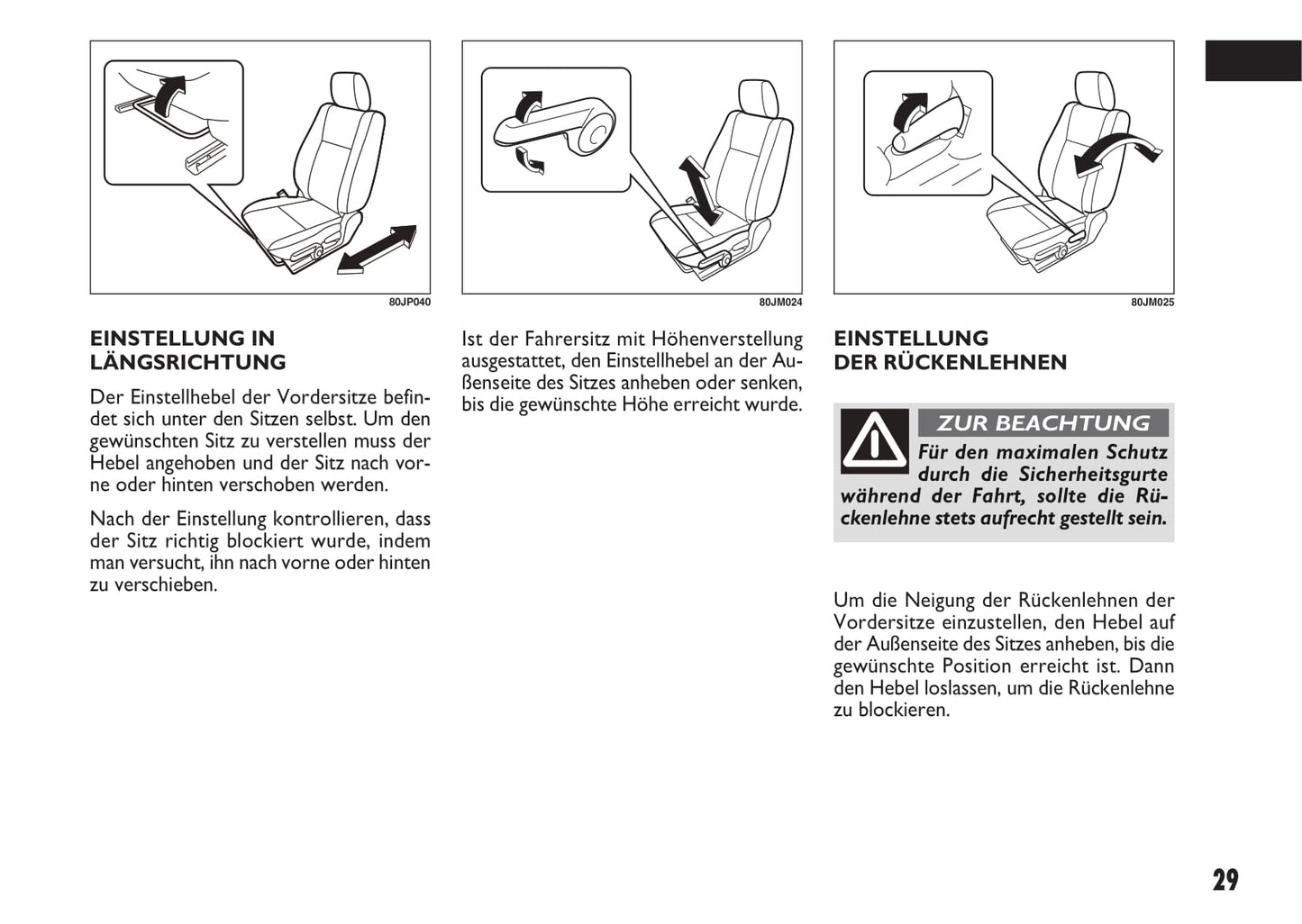 80JP040

EINSTELLUNG IN LÄNGSRICHTUNG

Der Einstellhebel der Vordersitze befindet sich unter den Sitzen selbst. Um den gewünschten Sitz zu verstellen muss der Hebel angehoben und der Sitz nach vorne oder hinten verschoben werden.

Nach der Einstellung kontrollieren, dass der Sitz richtig blockiert wurde, indem man versucht, ihn nach vorne oder hinten zu verschieben.

80JM024

Ist der Fahrersitz mit Höhenverstellung ausgestattet, den Einstellhebel an der Außenseite des Sitzes anheben oder senken, bis die gewünschte Höhe erreicht wurde.

80JM025

EINSTELLUNG DER RÜCKENLEHNEN

ZUR BEACHTUNG

Für den maximalen Schutz durch die Sicherheitsgurte während der Fahrt, sollte die Rückenlehne stets aufrecht gestellt sein.

Um die Neigung der Rückenlehnen der Vordersitze einzustellen, den Hebel auf der Außenseite des Sitzes anheben, bis die gewünschte Position erreicht ist. Dann den Hebel loslassen, um die Rückenlehne zu blockieren.

29