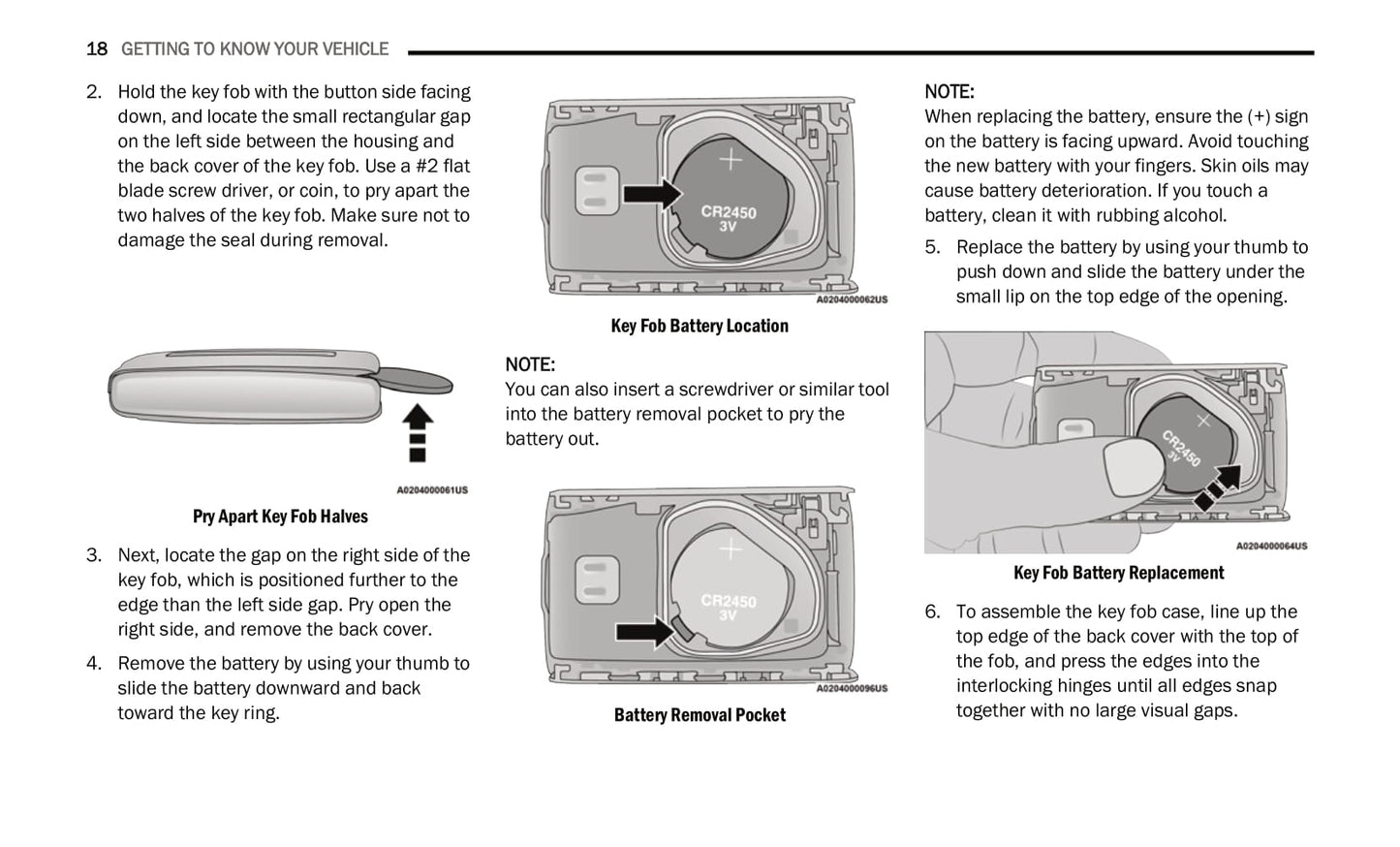 18 GETTING TO KNOW YOUR VEHICLE

2. Hold the key fob with the button side facing down, and locate the small rectangular gap on the left side between the housing and the back cover of the key fob. Use a #2 flat blade screw driver, or coin, to pry apart the two halves of the key fob. Make sure not to damage the seal during removal.

A0204000061US

Pry Apart Key Fob Halves

3. Next, locate the gap on the right side of the key fob, which is positioned further to the edge than the left side gap. Pry open the right side, and remove the back cover.

4. Remove the battery by using your thumb to slide the battery downward and back toward the key ring.

CR2450
3V

A0204000062US

Key Fob Battery Location

NOTE:
You can also insert a screwdriver or similar tool into the battery removal pocket to pry the battery out.

CR2450
3V

A0204000096US

Battery Removal Pocket

NOTE:
When replacing the battery, ensure the (+) sign on the battery is facing upward. Avoid touching the new battery with your fingers. Skin oils may cause battery deterioration. If you touch a battery, clean it with rubbing alcohol.

5. Replace the battery by using your thumb to push down and slide the battery under the small lip on the top edge of the opening.

CR2450
3V

A0204000064US

Key Fob Battery Replacement

6. To assemble the key fob case, line up the top edge of the back cover with the top of the fob, and press the edges into the interlocking hinges until all edges snap together with no large visual gaps.