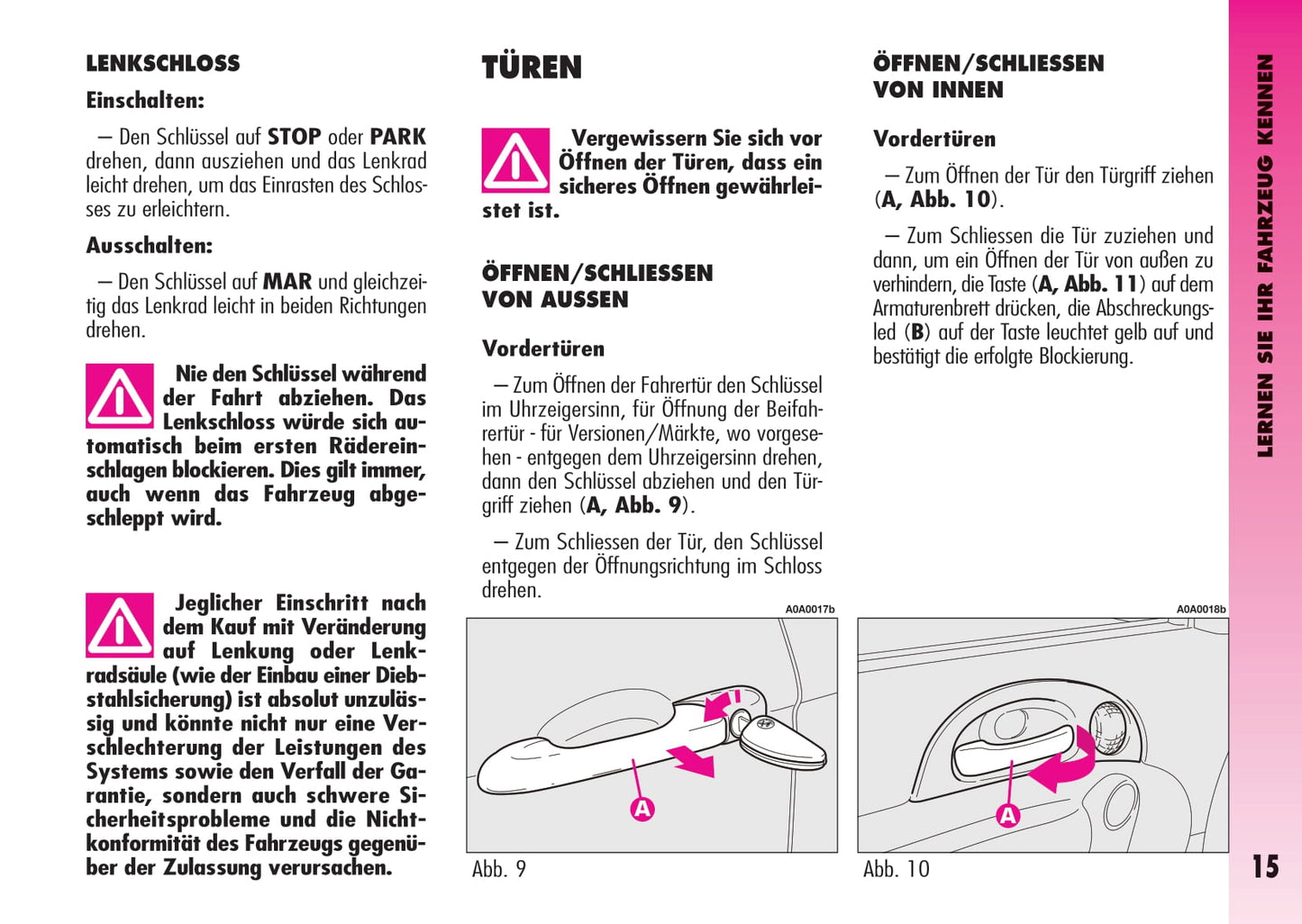 LENKSCHLOSS

Einschalten:

– Den Schlüssel auf STOP oder PARK drehen, dann ausziehen und das Lenkrad leicht drehen, um das Einrasten des Schlosses zu erleichtern.

Ausschalten:

– Den Schlüssel auf MAR und gleichzeitig das Lenkrad leicht in beiden Richtungen drehen.

Nie den Schlüssel während der Fahrt abziehen. Das Lenkschloss würde sich automatisch beim ersten Rädereinschlagen blockieren. Dies gilt immer, auch wenn das Fahrzeug abgeschleppt wird.

Jeglicher Einschritt nach dem Kauf mit Veränderung auf Lenkung oder Lenkradsäule (wie der Einbau einer Diebstahlsicherung) ist absolut unzulässig und könnte nicht nur eine Verschlechterung der Leistungen des Systems sowie den Verfall der Garantie, sondern auch schwere Sicherheitsprobleme und die Nichtkonformität des Fahrzeugs gegenüber der Zulassung verursachen.

TÜREN

Vergewissern Sie sich vor Öffnen der Türen, dass ein sicheres Öffnen gewährleistet ist.

ÖFFNEN/SCHLIESSEN VON AUSSEN

Vordertüren

– Zum Öffnen der Fahrertür den Schlüssel im Uhrzeigersinn, für Öffnung der Beifahrertür - für Versionen/Märkte, wo vorgesehen - entgegen dem Uhrzeigersinn drehen, dann den Schlüssel abziehen und den Türgriff ziehen (A, Abb. 9).

– Zum Schliessen der Tür, den Schlüssel entgegen der Öffnungsrichtung im Schloss drehen.

A0A0017b

A

Abb. 9

ÖFFNEN/SCHLIESSEN VON INNEN

Vordertüren

– Zum Öffnen der Tür den Türgriff ziehen (A, Abb. 10).

– Zum Schliessen die Tür zuziehen und dann, um ein Öffnen der Tür von außen zu verhindern, die Taste (A, Abb. 11) auf dem Armaturenbrett drücken, die Abschreckungsled (B) auf der Taste leuchtet gelb auf und bestätigt die erfolgte Blockierung.

A0A0018b

A

Abb. 10

LERNEN SIE IHR FAHRZEUG KENNEN

15