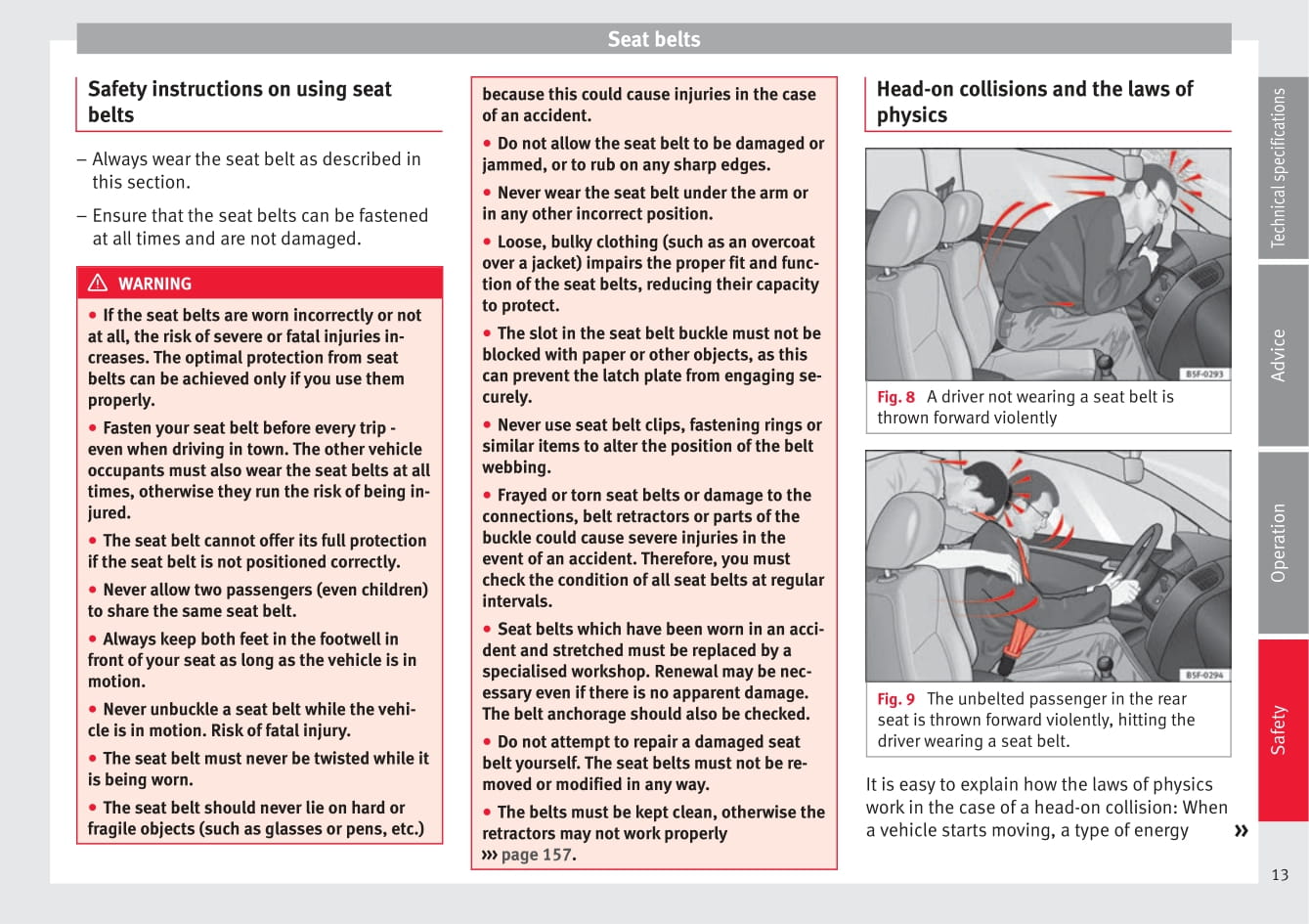 Seat belts

Safety instructions on using seat belts

– Always wear the seat belt as described in this section.

– Ensure that the seat belts can be fastened at all times and are not damaged.

⚠ WARNING

● If the seat belts are worn incorrectly or not at all, the risk of severe or fatal injuries increases. The optimal protection from seat belts can be achieved only if you use them properly.

● Fasten your seat belt before every trip - even when driving in town. The other vehicle occupants must also wear the seat belts at all times, otherwise they run the risk of being injured.

● The seat belt cannot offer its full protection if the seat belt is not positioned correctly.

● Never allow two passengers (even children) to share the same seat belt.

● Always keep both feet in the footwell in front of your seat as long as the vehicle is in motion.

● Never unbuckle a seat belt while the vehicle is in motion. Risk of fatal injury.

● The seat belt must never be twisted while it is being worn.

● The seat belt should never lie on hard or fragile objects (such as glasses or pens, etc.) because this could cause injuries in the case of an accident.

● Do not allow the seat belt to be damaged or jammed, or to rub on any sharp edges.

● Never wear the seat belt under the arm or in any other incorrect position.

● Loose, bulky clothing (such as an overcoat over a jacket) impairs the proper fit and function of the seat belts, reducing their capacity to protect.

● The slot in the seat belt buckle must not be blocked with paper or other objects, as this can prevent the latch plate from engaging securely.

● Never use seat belt clips, fastening rings or similar items to alter the position of the belt webbing.

● Frayed or torn seat belts or damage to the connections, belt retractors or parts of the buckle could cause severe injuries in the event of an accident. Therefore, you must check the condition of all seat belts at regular intervals.

● Seat belts which have been worn in an accident and stretched must be replaced by a specialised workshop. Renewal may be necessary even if there is no apparent damage. The belt anchorage should also be checked.

● Do not attempt to repair a damaged seat belt yourself. The seat belts must not be removed or modified in any way.

● The belts must be kept clean, otherwise the retractors may not work properly ››› page 157.

Head-on collisions and the laws of physics

B5F-0293

Fig. 8 A driver not wearing a seat belt is thrown forward violently

B5F-0294

Fig. 9 The unbelted passenger in the rear seat is thrown forward violently, hitting the driver wearing a seat belt.

It is easy to explain how the laws of physics work in the case of a head-on collision: When a vehicle starts moving, a type of energy »

Technical specifications
Advice
Operation
Safety

13