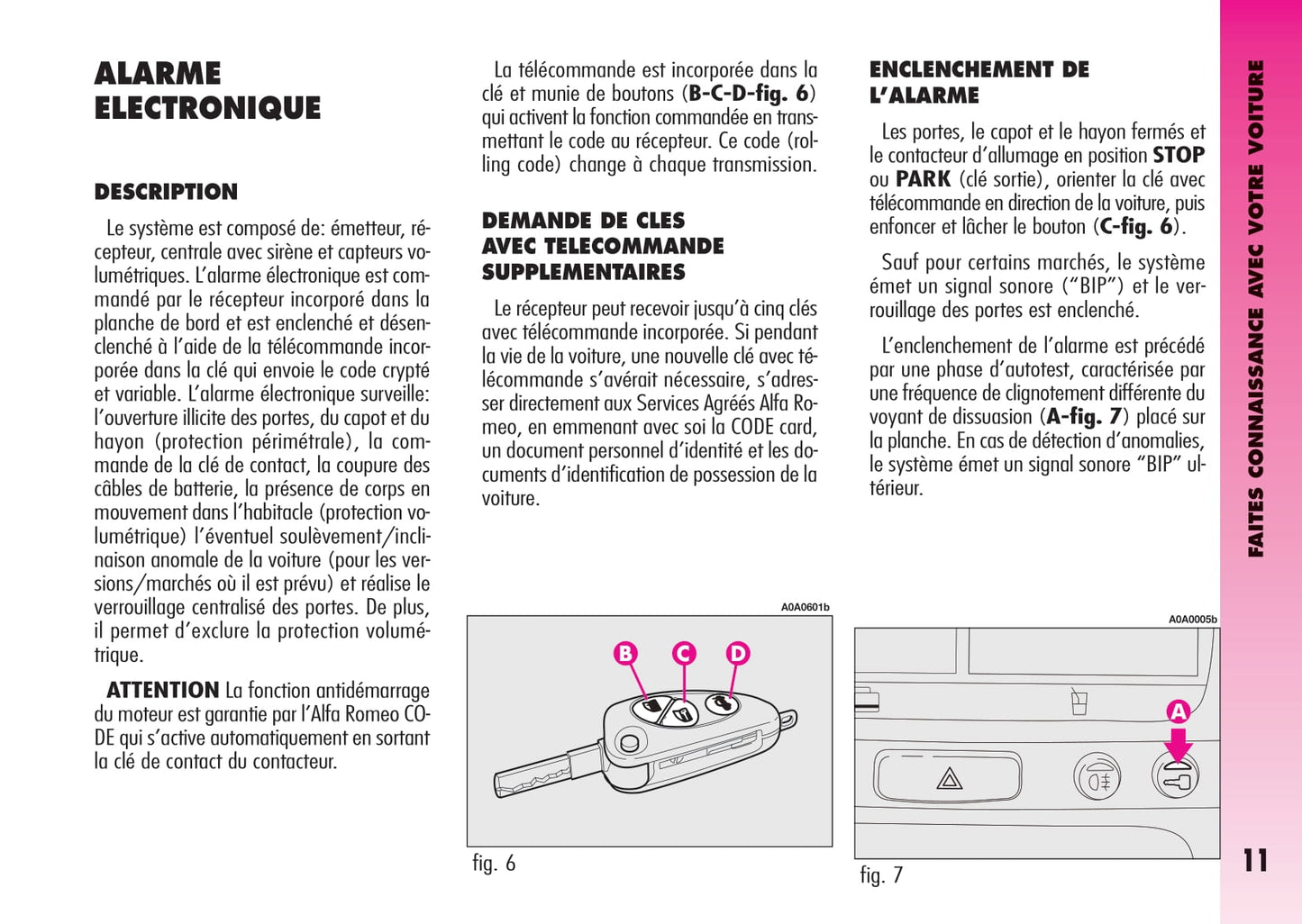 ALARME ELECTRONIQUE

DESCRIPTION

Le système est composé de: émetteur, récepteur, centrale avec sirène et capteurs volumétriques. L'alarme électronique est commandé par le récepteur incorporé dans la planche de bord et est enclenché et désenclenché à l'aide de la télécommande incorporée dans la clé qui envoie le code crypté et variable. L'alarme électronique surveille: l'ouverture illicite des portes, du capot et du hayon (protection périmétrale), la commande de la clé de contact, la coupure des câbles de batterie, la présence de corps en mouvement dans l'habitacle (protection volumétrique) l'éventuel soulèvement/inclinaison anomale de la voiture (pour les versions/marchés où il est prévu) et réalise le verrouillage centralisé des portes. De plus, il permet d'exclure la protection volumétrique.

ATTENTION La fonction antidémarrage du moteur est garantie par l'Alfa Romeo CODE qui s'active automatiquement en sortant la clé de contact du contacteur.

La télécommande est incorporée dans la clé et munie de boutons (B-C-D-fig. 6) qui activent la fonction commandée en transmettant le code au récepteur. Ce code (rolling code) change à chaque transmission.

DEMANDE DE CLES AVEC TELECOMMANDE SUPPLEMENTAIRES

Le récepteur peut recevoir jusqu'à cinq clés avec télécommande incorporée. Si pendant la vie de la voiture, une nouvelle clé avec télécommande s'avérait nécessaire, s'adresser directement aux Services Agréés Alfa Romeo, en emmenant avec soi la CODE card, un document personnel d'identité et les documents d'identification de possession de la voiture.

A0A0601b

B C D

fig. 6

ENCLENCHEMENT DE L'ALARME

Les portes, le capot et le hayon fermés et le contacteur d'allumage en position STOP ou PARK (clé sortie), orienter la clé avec télécommande en direction de la voiture, puis enfoncer et lâcher le bouton (C-fig. 6).

Sauf pour certains marchés, le système émet un signal sonore ("BIP") et le verrouillage des portes est enclenché.

L'enclenchement de l'alarme est précédé par une phase d'autotest, caractérisée par une fréquence de clignotement différente du voyant de dissuasion (A-fig. 7) placé sur la planche. En cas de détection d'anomalies, le système émet un signal sonore "BIP" ultérieur.

A0A0005b

A

fig. 7

FAITES CONNAISSANCE AVEC VOTRE VOITURE

11