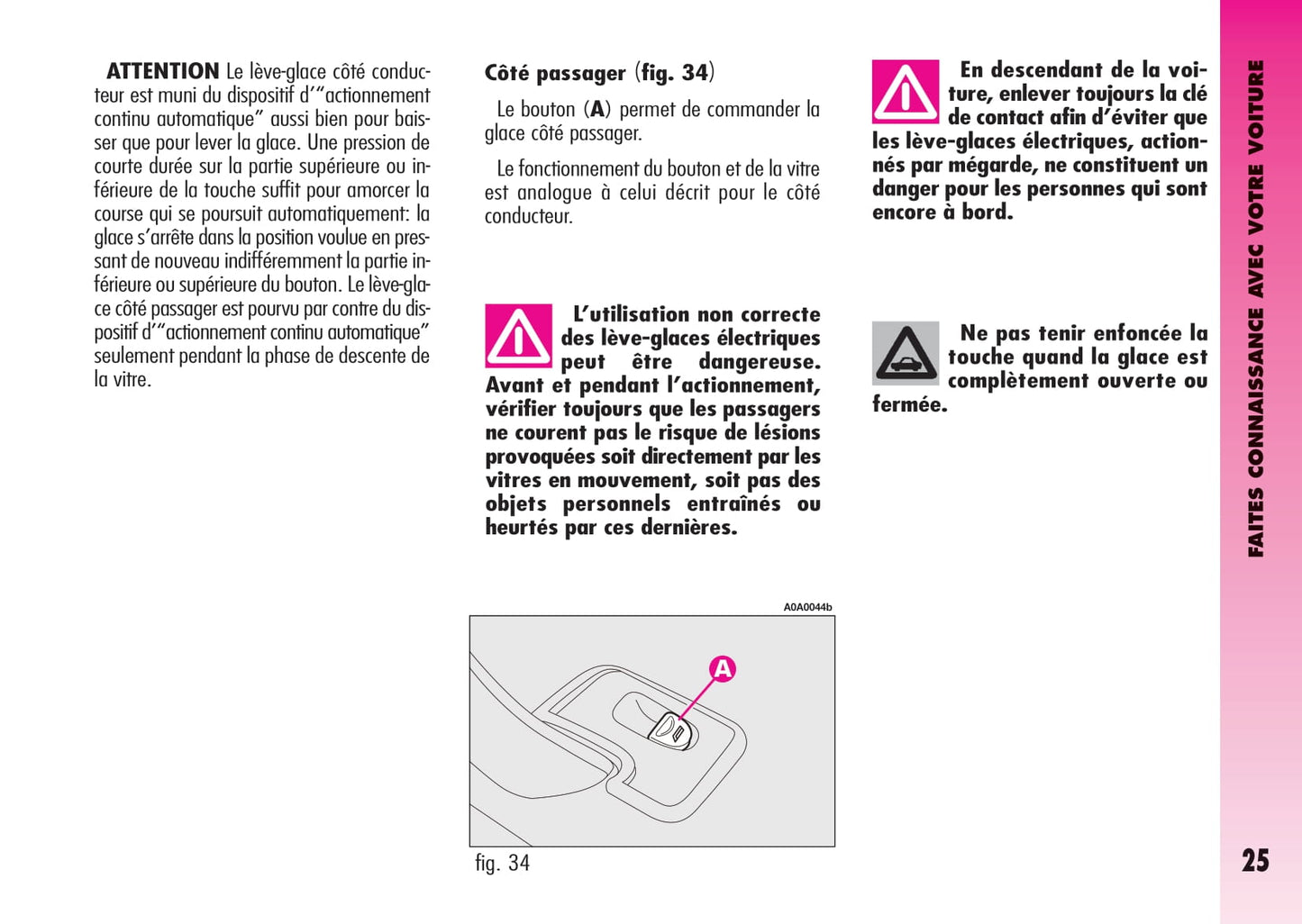 ATTENTION Le lève-glace côté conducteur est muni du dispositif d'"actionnement continu automatique" aussi bien pour baisser que pour lever la glace. Une pression de courte durée sur la partie supérieure ou inférieure de la touche suffit pour amorcer la course qui se poursuit automatiquement: la glace s'arrête dans la position voulue en pressant de nouveau indifféremment la partie inférieure ou supérieure du bouton. Le lève-glace côté passager est pourvu par contre du dispositif d'"actionnement continu automatique" seulement pendant la phase de descente de la vitre.

Côté passager (fig. 34)

Le bouton (A) permet de commander la glace côté passager.

Le fonctionnement du bouton et de la vitre est analogue à celui décrit pour le côté conducteur.

L'utilisation non correcte des lève-glaces électriques peut être dangereuse. Avant et pendant l'actionnement, vérifier toujours que les passagers ne courent pas le risque de lésions provoquées soit directement par les vitres en mouvement, soit pas des objets personnels entraînés ou heurtés par ces dernières.

A0A0044b

A

fig. 34

En descendant de la voiture, enlever toujours la clé de contact afin d'éviter que les lève-glaces électriques, actionnés par mégarde, ne constituent un danger pour les personnes qui sont encore à bord.

Ne pas tenir enfoncée la touche quand la glace est complètement ouverte ou fermée.

FAITES CONNAISSANCE AVEC VOTRE VOITURE

25