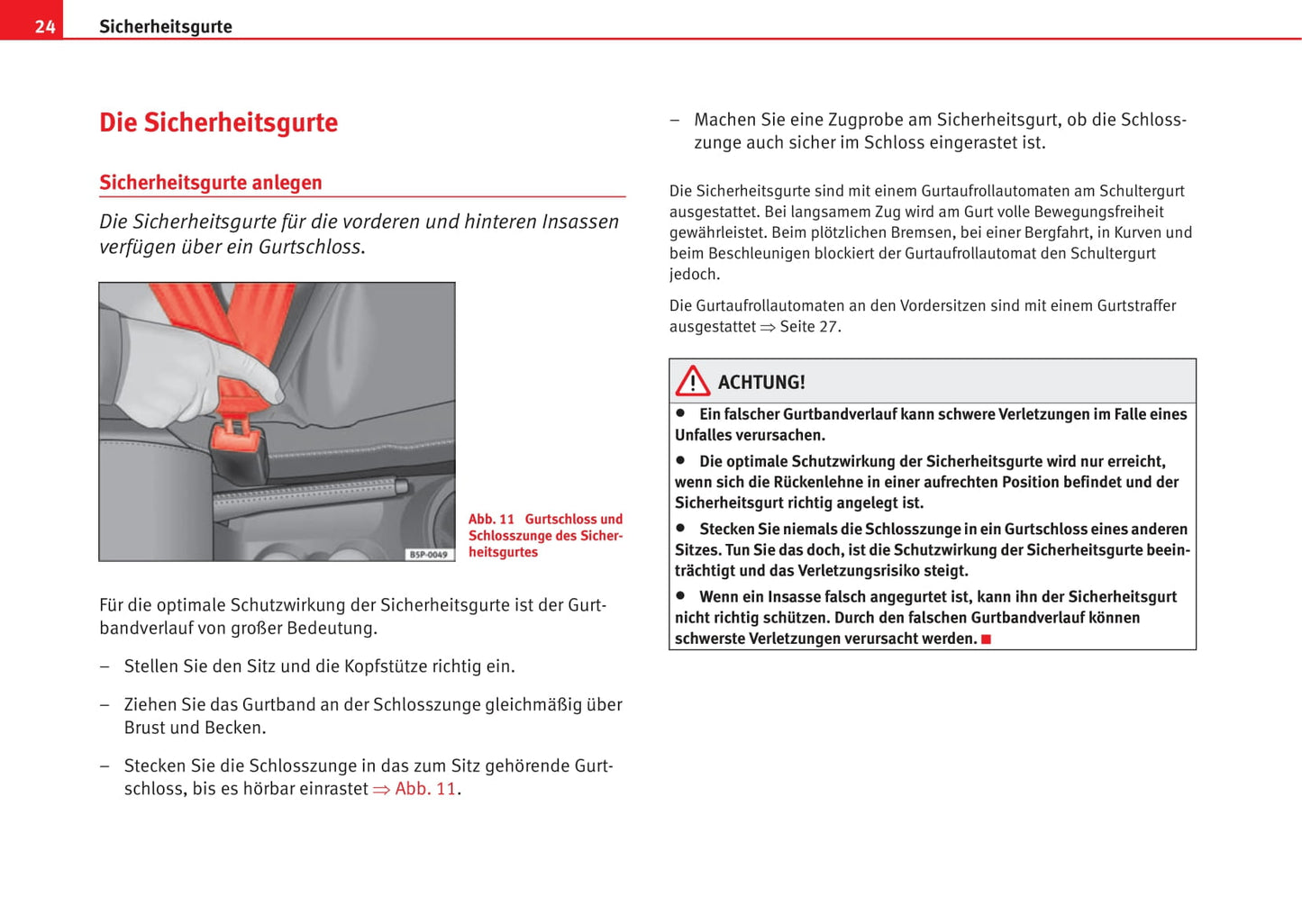 24 Sicherheitsgurte

Die Sicherheitsgurte

Sicherheitsgurte anlegen

Die Sicherheitsgurte für die vorderen und hinteren Insassen verfügen über ein Gurtschloss.

B5P-0049

Abb. 11 Gurtschloss und Schlosszunge des Sicherheitsgurtes

Für die optimale Schutzwirkung der Sicherheitsgurte ist der Gurtbandverlauf von großer Bedeutung.

– Stellen Sie den Sitz und die Kopfstütze richtig ein.

– Ziehen Sie das Gurtband an der Schlosszunge gleichmäßig über Brust und Becken.

– Stecken Sie die Schlosszunge in das zum Sitz gehörende Gurtschloss, bis es hörbar einrastet ⇒ Abb. 11.

– Machen Sie eine Zugprobe am Sicherheitsgurt, ob die Schlosszunge auch sicher im Schloss eingerastet ist.

Die Sicherheitsgurte sind mit einem Gurtaufrollautomaten am Schultergurt ausgestattet. Bei langsamem Zug wird am Gurt volle Bewegungsfreiheit gewährleistet. Beim plötzlichen Bremsen, bei einer Bergfahrt, in Kurven und beim Beschleunigen blockiert der Gurtaufrollautomat den Schultergurt jedoch.

Die Gurtaufrollautomaten an den Vordersitzen sind mit einem Gurtstraffer ausgestattet ⇒ Seite 27.

ACHTUNG!

● Ein falscher Gurtbandverlauf kann schwere Verletzungen im Falle eines Unfalles verursachen.

● Die optimale Schutzwirkung der Sicherheitsgurte wird nur erreicht, wenn sich die Rückenlehne in einer aufrechten Position befindet und der Sicherheitsgurt richtig angelegt ist.

● Stecken Sie niemals die Schlosszunge in ein Gurtschloss eines anderen Sitzes. Tun Sie das doch, ist die Schutzwirkung der Sicherheitsgurte beeinträchtigt und das Verletzungsrisiko steigt.

● Wenn ein Insasse falsch angegurtet ist, kann ihn der Sicherheitsgurt nicht richtig schützen. Durch den falschen Gurtbandverlauf können schwerste Verletzungen verursacht werden. ■