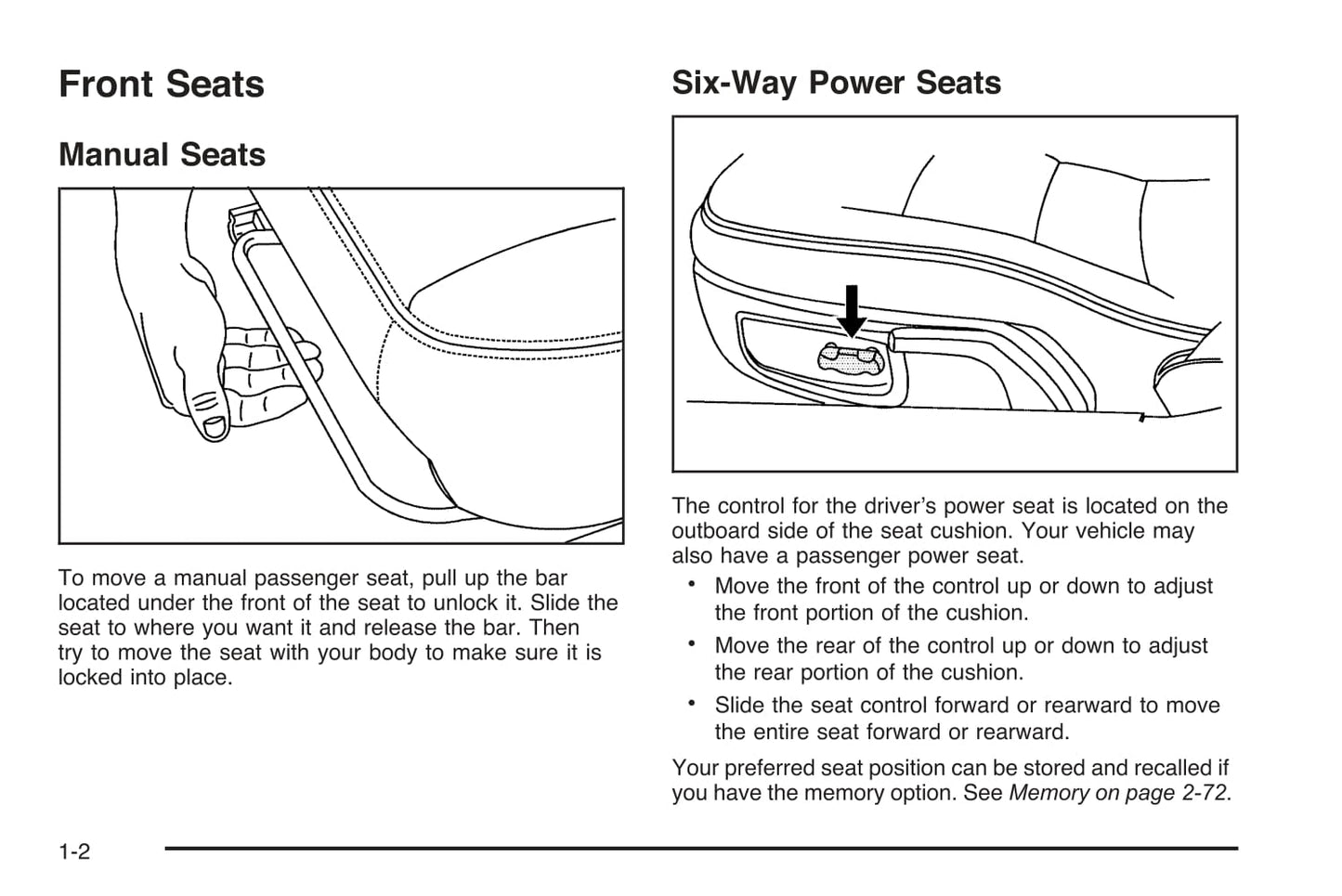 Front Seats

Manual Seats

To move a manual passenger seat, pull up the bar located under the front of the seat to unlock it. Slide the seat to where you want it and release the bar. Then try to move the seat with your body to make sure it is locked into place.

Six-Way Power Seats

The control for the driver's power seat is located on the outboard side of the seat cushion. Your vehicle may also have a passenger power seat.

• Move the front of the control up or down to adjust the front portion of the cushion.

• Move the rear of the control up or down to adjust the rear portion of the cushion.

• Slide the seat control forward or rearward to move the entire seat forward or rearward.

Your preferred seat position can be stored and recalled if you have the memory option. See Memory on page 2-72.

1-2