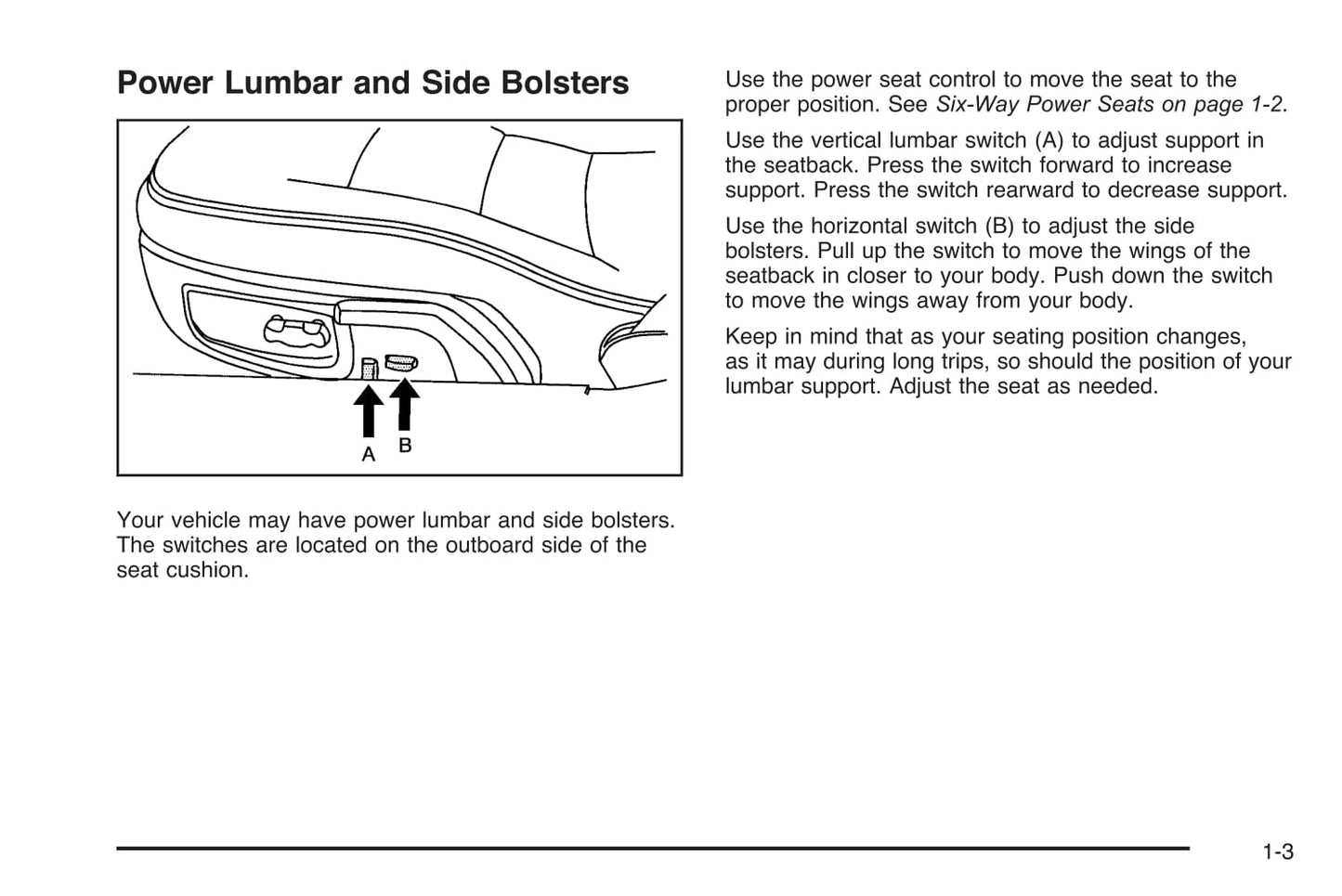 Power Lumbar and Side Bolsters

A B

Your vehicle may have power lumbar and side bolsters. The switches are located on the outboard side of the seat cushion.

Use the power seat control to move the seat to the proper position. See Six-Way Power Seats on page 1-2.

Use the vertical lumbar switch (A) to adjust support in the seatback. Press the switch forward to increase support. Press the switch rearward to decrease support.

Use the horizontal switch (B) to adjust the side bolsters. Pull up the switch to move the wings of the seatback in closer to your body. Push down the switch to move the wings away from your body.

Keep in mind that as your seating position changes, as it may during long trips, so should the position of your lumbar support. Adjust the seat as needed.

1-3