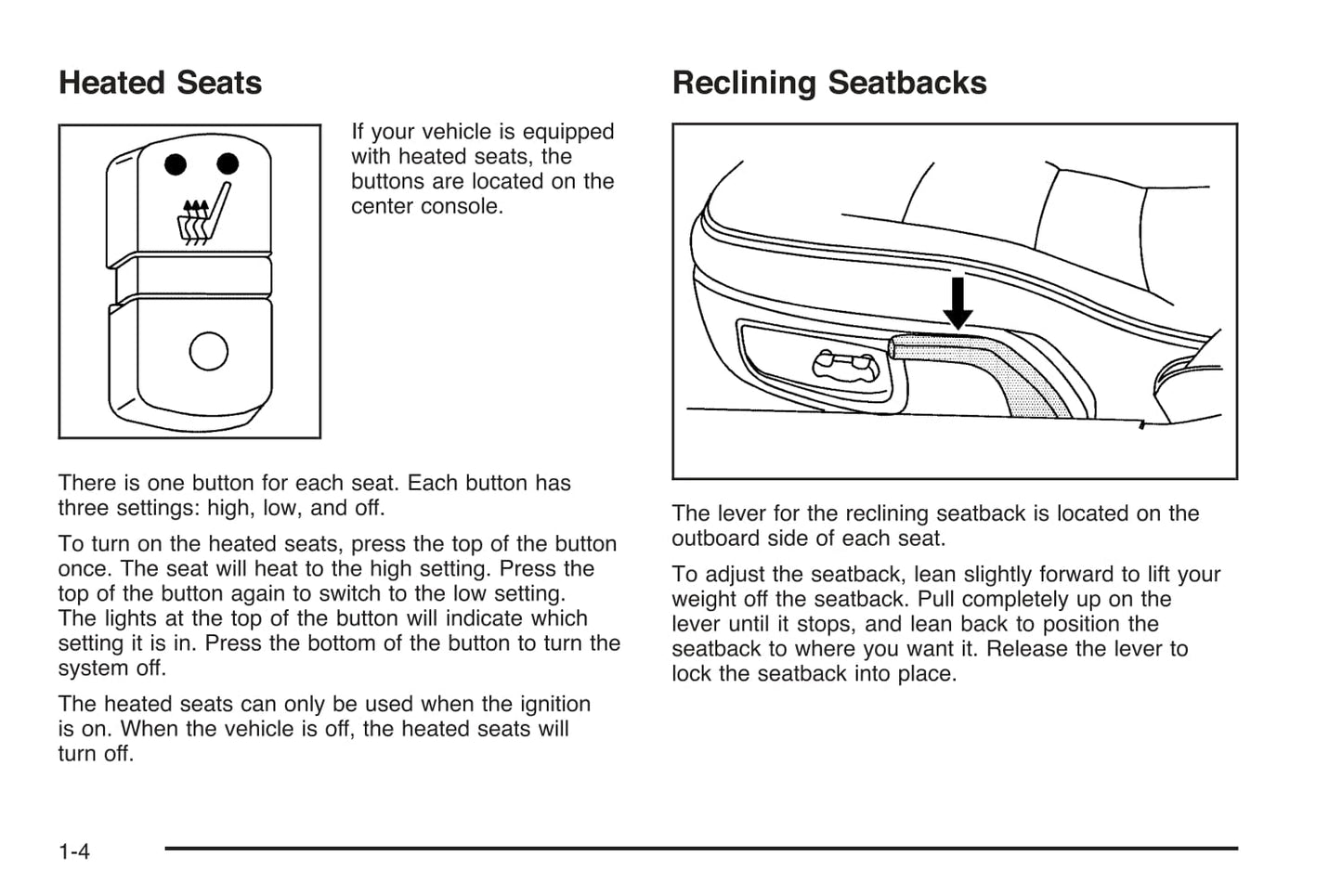 Heated Seats

If your vehicle is equipped with heated seats, the buttons are located on the center console.

There is one button for each seat. Each button has three settings: high, low, and off.

To turn on the heated seats, press the top of the button once. The seat will heat to the high setting. Press the top of the button again to switch to the low setting. The lights at the top of the button will indicate which setting it is in. Press the bottom of the button to turn the system off.

The heated seats can only be used when the ignition is on. When the vehicle is off, the heated seats will turn off.

Reclining Seatbacks

The lever for the reclining seatback is located on the outboard side of each seat.

To adjust the seatback, lean slightly forward to lift your weight off the seatback. Pull completely up on the lever until it stops, and lean back to position the seatback to where you want it. Release the lever to lock the seatback into place.

1-4