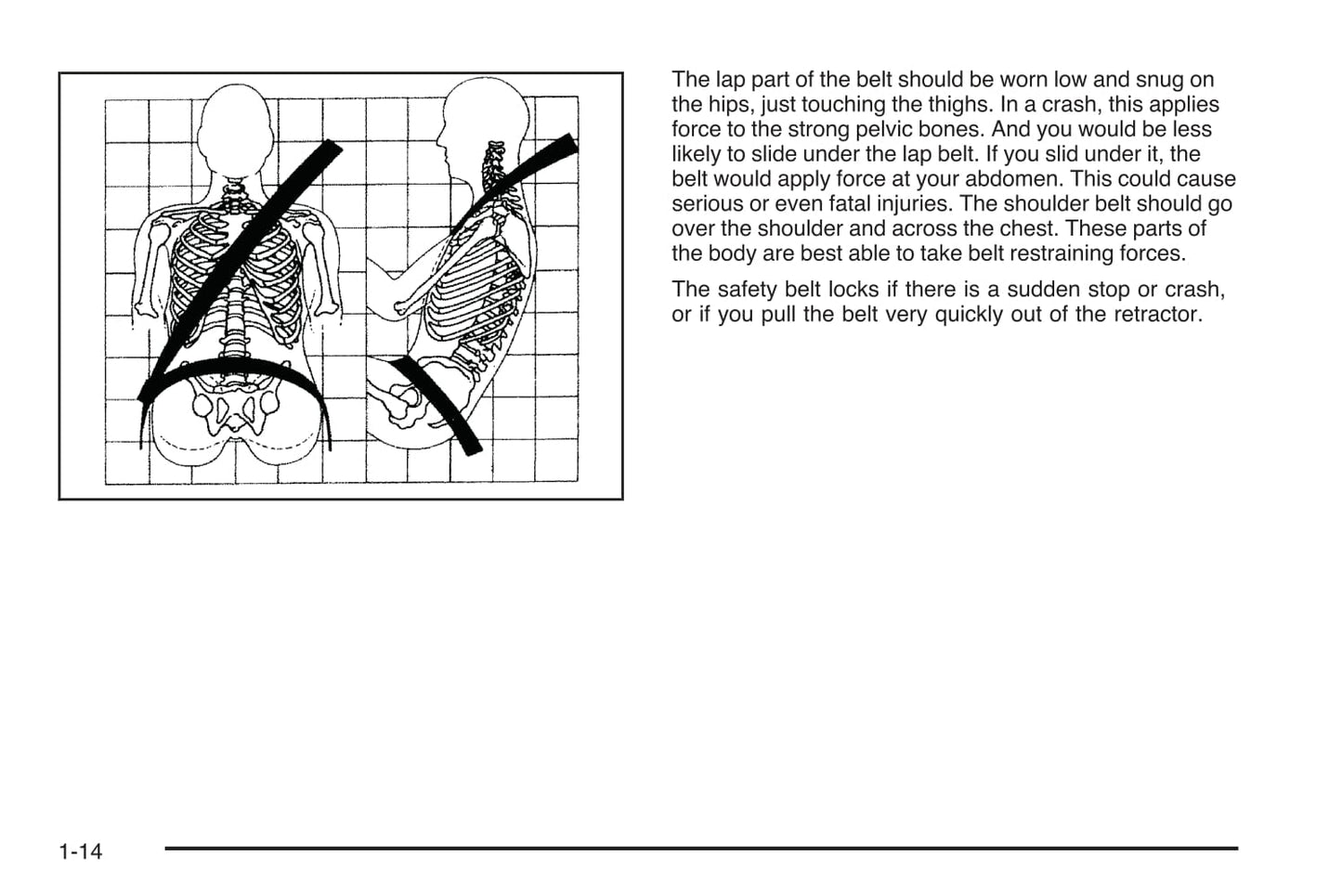 The lap part of the belt should be worn low and snug on the hips, just touching the thighs. In a crash, this applies force to the strong pelvic bones. And you would be less likely to slide under the lap belt. If you slid under it, the belt would apply force at your abdomen. This could cause serious or even fatal injuries. The shoulder belt should go over the shoulder and across the chest. These parts of the body are best able to take belt restraining forces.

The safety belt locks if there is a sudden stop or crash, or if you pull the belt very quickly out of the retractor.

1-14