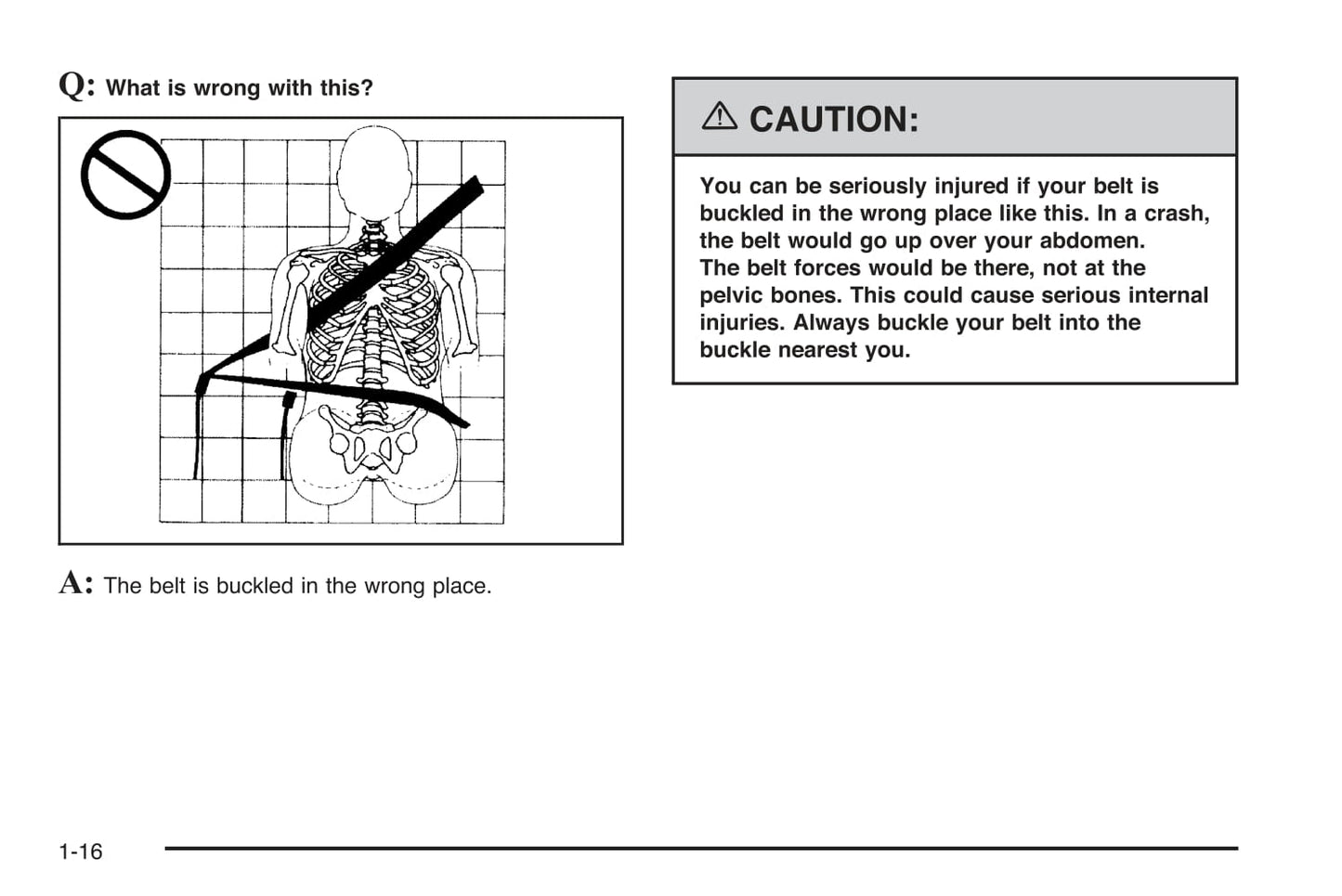 Q: What is wrong with this?

A: The belt is buckled in the wrong place.

CAUTION:

You can be seriously injured if your belt is buckled in the wrong place like this. In a crash, the belt would go up over your abdomen. The belt forces would be there, not at the pelvic bones. This could cause serious internal injuries. Always buckle your belt into the buckle nearest you.

1-16