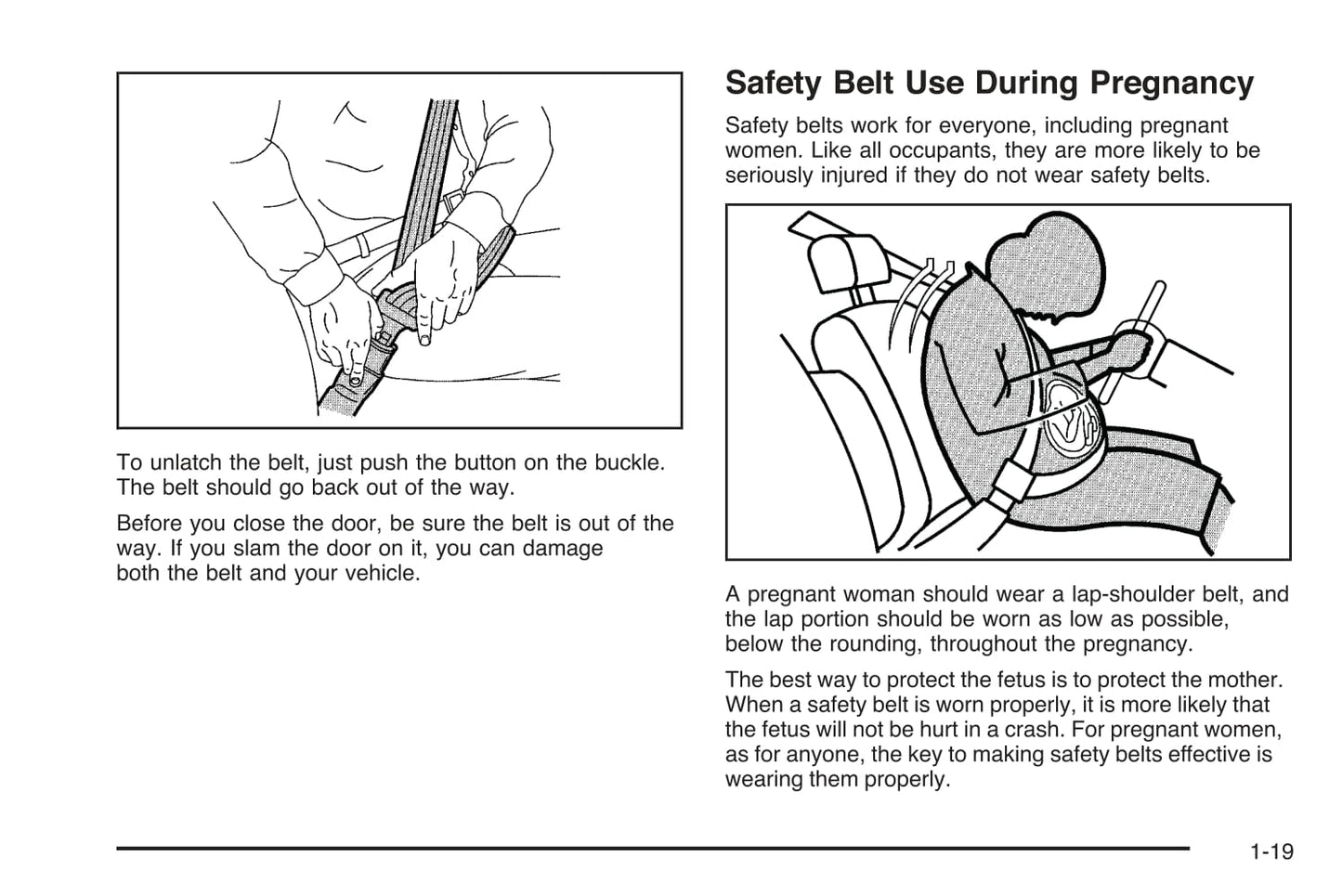 To unlatch the belt, just push the button on the buckle. The belt should go back out of the way.

Before you close the door, be sure the belt is out of the way. If you slam the door on it, you can damage both the belt and your vehicle.

Safety Belt Use During Pregnancy

Safety belts work for everyone, including pregnant women. Like all occupants, they are more likely to be seriously injured if they do not wear safety belts.

A pregnant woman should wear a lap-shoulder belt, and the lap portion should be worn as low as possible, below the rounding, throughout the pregnancy.

The best way to protect the fetus is to protect the mother. When a safety belt is worn properly, it is more likely that the fetus will not be hurt in a crash. For pregnant women, as for anyone, the key to making safety belts effective is wearing them properly.

1-19