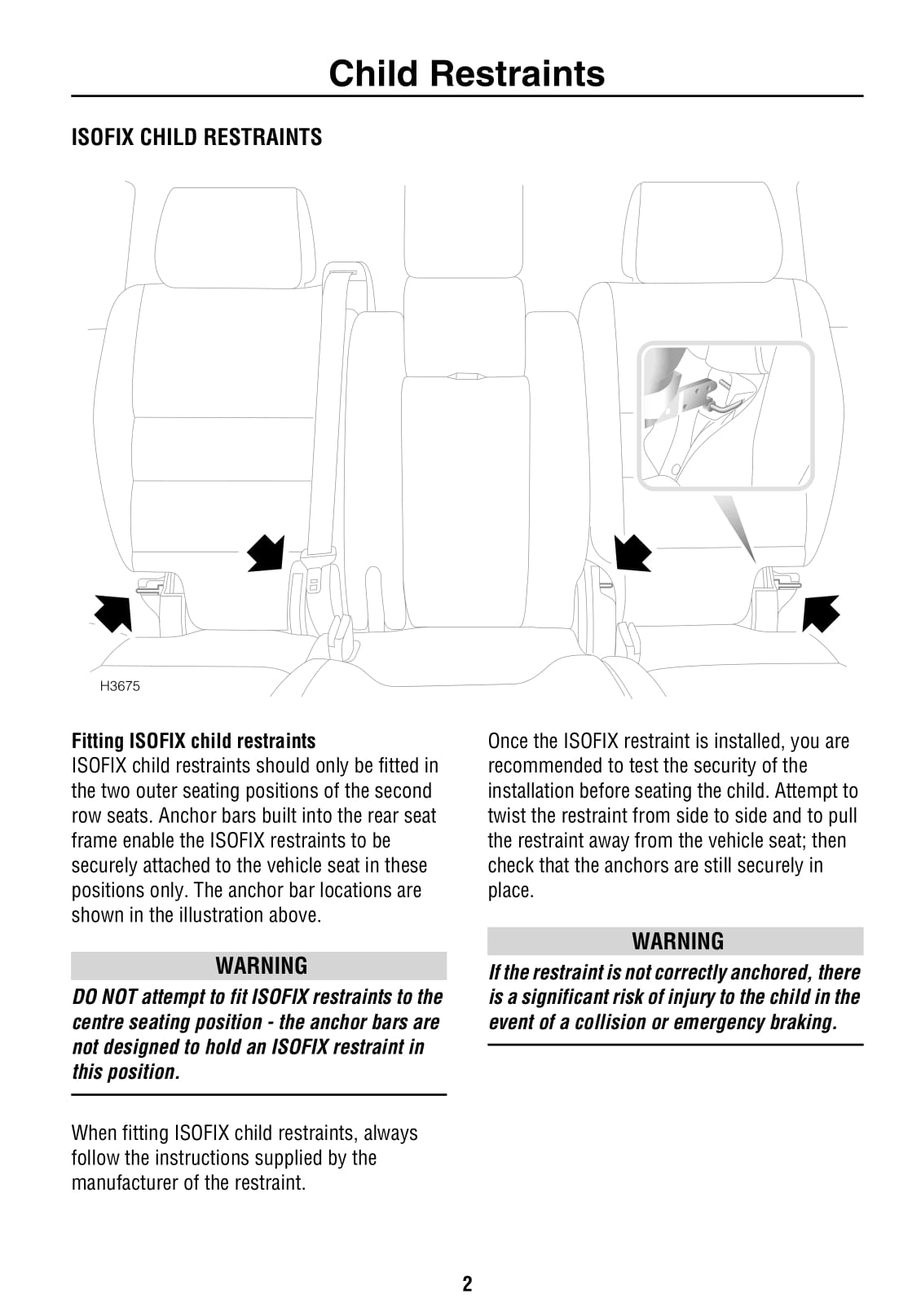 Child Restraints

ISOFIX CHILD RESTRAINTS

H3675

Fitting ISOFIX child restraints
ISOFIX child restraints should only be fitted in the two outer seating positions of the second row seats. Anchor bars built into the rear seat frame enable the ISOFIX restraints to be securely attached to the vehicle seat in these positions only. The anchor bar locations are shown in the illustration above.

WARNING
DO NOT attempt to fit ISOFIX restraints to the centre seating position - the anchor bars are not designed to hold an ISOFIX restraint in this position.

When fitting ISOFIX child restraints, always follow the instructions supplied by the manufacturer of the restraint.

Once the ISOFIX restraint is installed, you are recommended to test the security of the installation before seating the child. Attempt to twist the restraint from side to side and to pull the restraint away from the vehicle seat; then check that the anchors are still securely in place.

WARNING
If the restraint is not correctly anchored, there is a significant risk of injury to the child in the event of a collision or emergency braking.

2