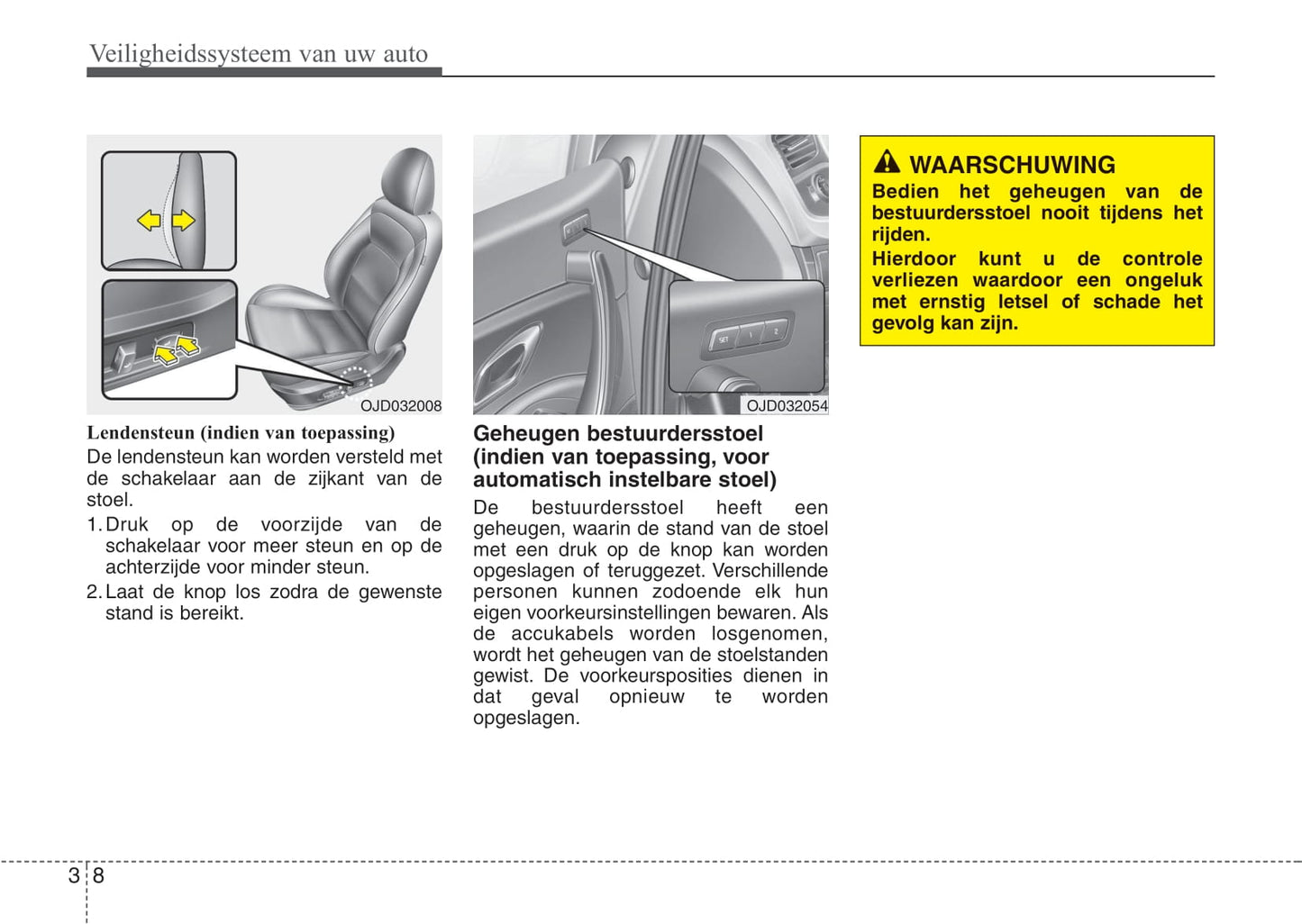 Veiligheidssysteem van uw auto

OJD032008

Lendensteun (indien van toepassing)

De lendensteun kan worden versteld met de schakelaar aan de zijkant van de stoel.

1. Druk op de voorzijde van de schakelaar voor meer steun en op de achterzijde voor minder steun.

2. Laat de knop los zodra de gewenste stand is bereikt.

SET 1 2

OJD032054

Geheugen bestuurdersstoel (indien van toepassing, voor automatisch instelbare stoel)

De bestuurdersstoel heeft een geheugen, waarin de stand van de stoel met een druk op de knop kan worden opgeslagen of teruggezet. Verschillende personen kunnen zodoende elk hun eigen voorkeursinstellingen bewaren. Als de accukabels worden losgenomen, wordt het geheugen van de stoelstanden gewist. De voorkeursposities dienen in dat geval opnieuw te worden opgeslagen.

WAARSCHUWING

Bedien het geheugen van de bestuurdersstoel nooit tijdens het rijden.

Hierdoor kunt u de controle verliezen waardoor een ongeluk met ernstig letsel of schade het gevolg kan zijn.

3 8