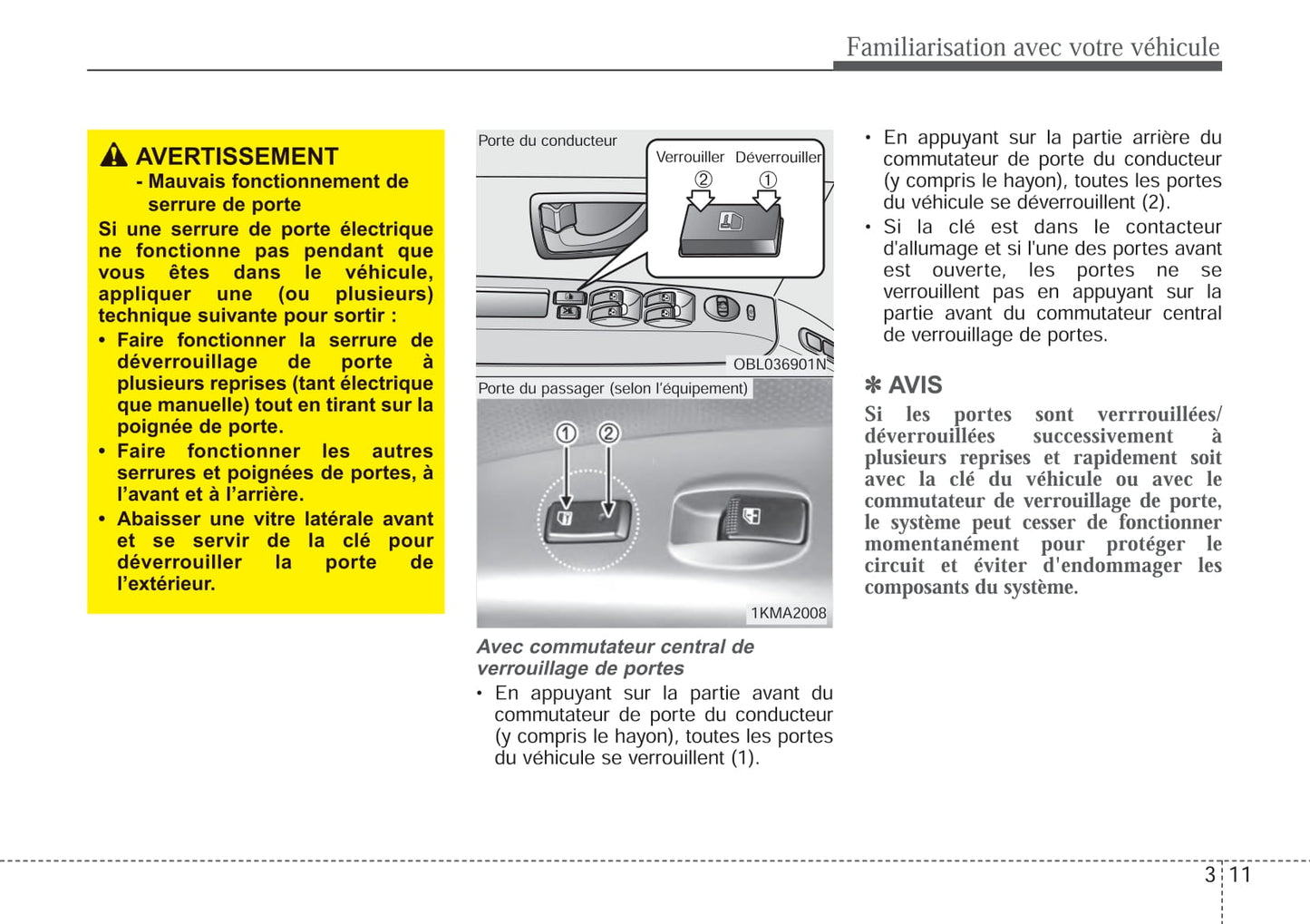 Familiarisation avec votre véhicule

AVERTISSEMENT
- Mauvais fonctionnement de serrure de porte

Si une serrure de porte électrique ne fonctionne pas pendant que vous êtes dans le véhicule, appliquer une (ou plusieurs) technique suivante pour sortir :
• Faire fonctionner la serrure de déverrouillage de porte à plusieurs reprises (tant électrique que manuelle) tout en tirant sur la poignée de porte.
• Faire fonctionner les autres serrures et poignées de portes, à l'avant et à l'arrière.
• Abaisser une vitre latérale avant et se servir de la clé pour déverrouiller la porte de l'extérieur.

Porte du conducteur
Verrouiller Déverrouiller
②
①
OBL036901N

Porte du passager (selon l'équipement)
①
②
1KMA2008

Avec commutateur central de verrouillage de portes
• En appuyant sur la partie avant du commutateur de porte du conducteur (y compris le hayon), toutes les portes du véhicule se verrouillent (1).

• En appuyant sur la partie arrière du commutateur de porte du conducteur (y compris le hayon), toutes les portes du véhicule se déverrouillent (2).
• Si la clé est dans le contacteur d'allumage et si l'une des portes avant est ouverte, les portes ne se verrouillent pas en appuyant sur la partie avant du commutateur central de verrouillage de portes.

✽ AVIS
Si les portes sont verrrouillées/ déverrouillées successivement à plusieurs reprises et rapidement soit avec la clé du véhicule ou avec le commutateur de verrouillage de porte, le système peut cesser de fonctionner momentanément pour protéger le circuit et éviter d'endommager les composants du système.

3 11