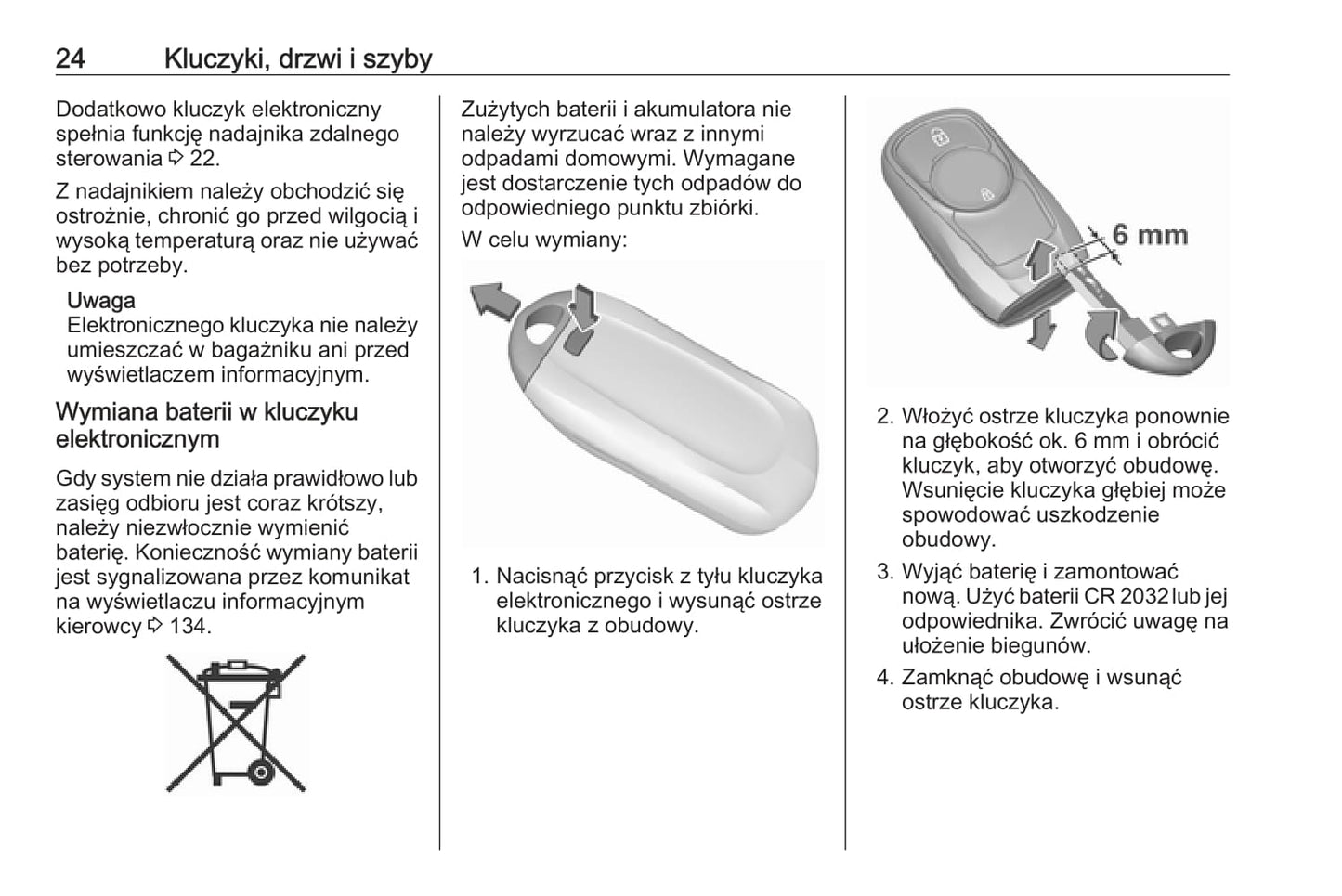 24 Kluczyki, drzwi i szyby

Dodatkowo kluczyk elektroniczny spełnia funkcję nadajnika zdalnego sterowania ⇨ 22.

Z nadajnikiem należy obchodzić się ostrożnie, chronić go przed wilgocią i wysoką temperaturą oraz nie używać bez potrzeby.

Uwaga
Elektronicznego kluczyka nie należy umieszczać w bagażniku ani przed wyświetlaczem informacyjnym.

Wymiana baterii w kluczyku elektronicznym

Gdy system nie działa prawidłowo lub zasięg odbioru jest coraz krótszy, należy niezwłocznie wymienić baterię. Konieczność wymiany baterii jest sygnalizowana przez komunikat na wyświetlaczu informacyjnym kierowcy ⇨ 134.

Zużytych baterii i akumulatora nie należy wyrzucać wraz z innymi odpadami domowymi. Wymagane jest dostarczenie tych odpadów do odpowiedniego punktu zbiórki.

W celu wymiany:

1. Nacisnąć przycisk z tyłu kluczyka elektronicznego i wysunąć ostrze kluczyka z obudowy.

6 mm

2. Włożyć ostrze kluczyka ponownie na głębokość ok. 6 mm i obrócić kluczyk, aby otworzyć obudowę. Wsunięcie kluczyka głębiej może spowodować uszkodzenie obudowy.
3. Wyjąć baterię i zamontować nową. Użyć baterii CR 2032 lub jej odpowiednika. Zwrócić uwagę na ułożenie biegunów.
4. Zamknąć obudowę i wsunąć ostrze kluczyka.