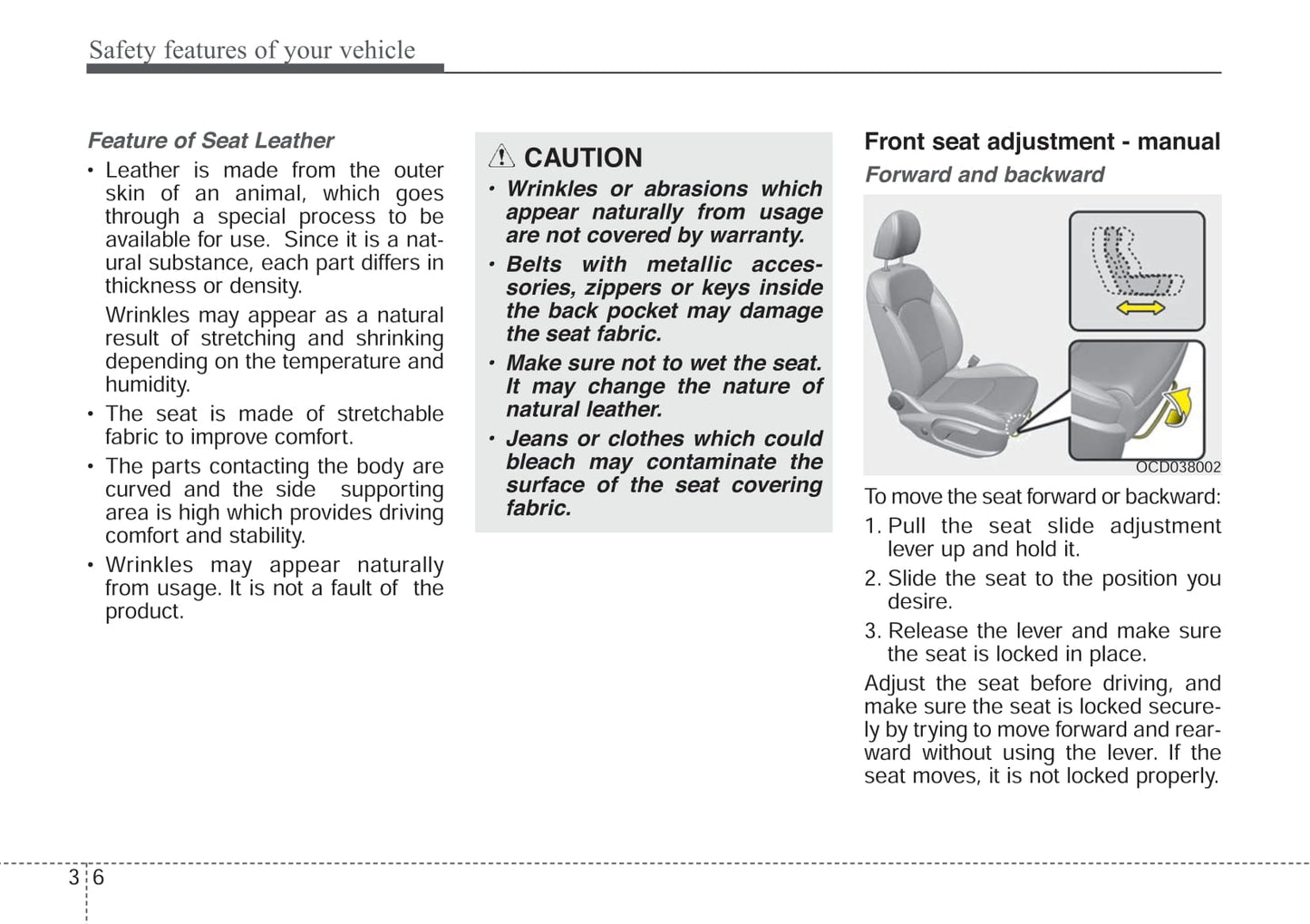 Safety features of your vehicle

Feature of Seat Leather

• Leather is made from the outer skin of an animal, which goes through a special process to be available for use. Since it is a natural substance, each part differs in thickness or density.

Wrinkles may appear as a natural result of stretching and shrinking depending on the temperature and humidity.

• The seat is made of stretchable fabric to improve comfort.

• The parts contacting the body are curved and the side supporting area is high which provides driving comfort and stability.

• Wrinkles may appear naturally from usage. It is not a fault of the product.

CAUTION

• Wrinkles or abrasions which appear naturally from usage are not covered by warranty.

• Belts with metallic accessories, zippers or keys inside the back pocket may damage the seat fabric.

• Make sure not to wet the seat. It may change the nature of natural leather.

• Jeans or clothes which could bleach may contaminate the surface of the seat covering fabric.

Front seat adjustment - manual

Forward and backward

OCD038002

To move the seat forward or backward:

1. Pull the seat slide adjustment lever up and hold it.

2. Slide the seat to the position you desire.

3. Release the lever and make sure the seat is locked in place.

Adjust the seat before driving, and make sure the seat is locked securely by trying to move forward and rearward without using the lever. If the seat moves, it is not locked properly.

3 6