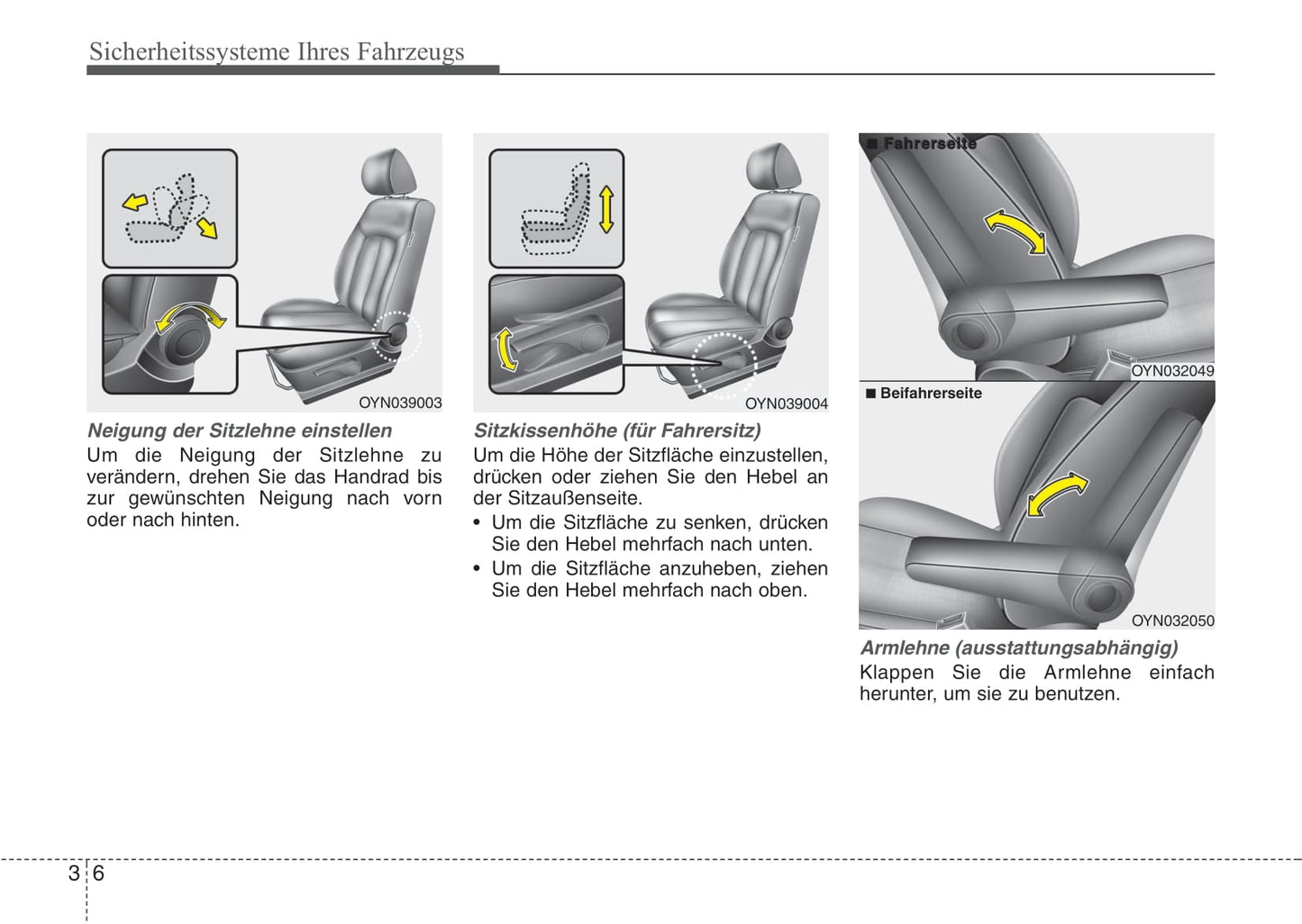 Sicherheitssysteme Ihres Fahrzeugs

OYN039003

Neigung der Sitzlehne einstellen
Um die Neigung der Sitzlehne zu verändern, drehen Sie das Handrad bis zur gewünschten Neigung nach vorn oder nach hinten.

OYN039004

Sitzkissenhöhe (für Fahrersitz)
Um die Höhe der Sitzfläche einzustellen, drücken oder ziehen Sie den Hebel an der Sitzaußenseite.
• Um die Sitzfläche zu senken, drücken Sie den Hebel mehrfach nach unten.
• Um die Sitzfläche anzuheben, ziehen Sie den Hebel mehrfach nach oben.

■ Fahrerseite
OYN032049
■ Beifahrerseite
OYN032050

Armlehne (ausstattungsabhängig)
Klappen Sie die Armlehne einfach herunter, um sie zu benutzen.

3 6