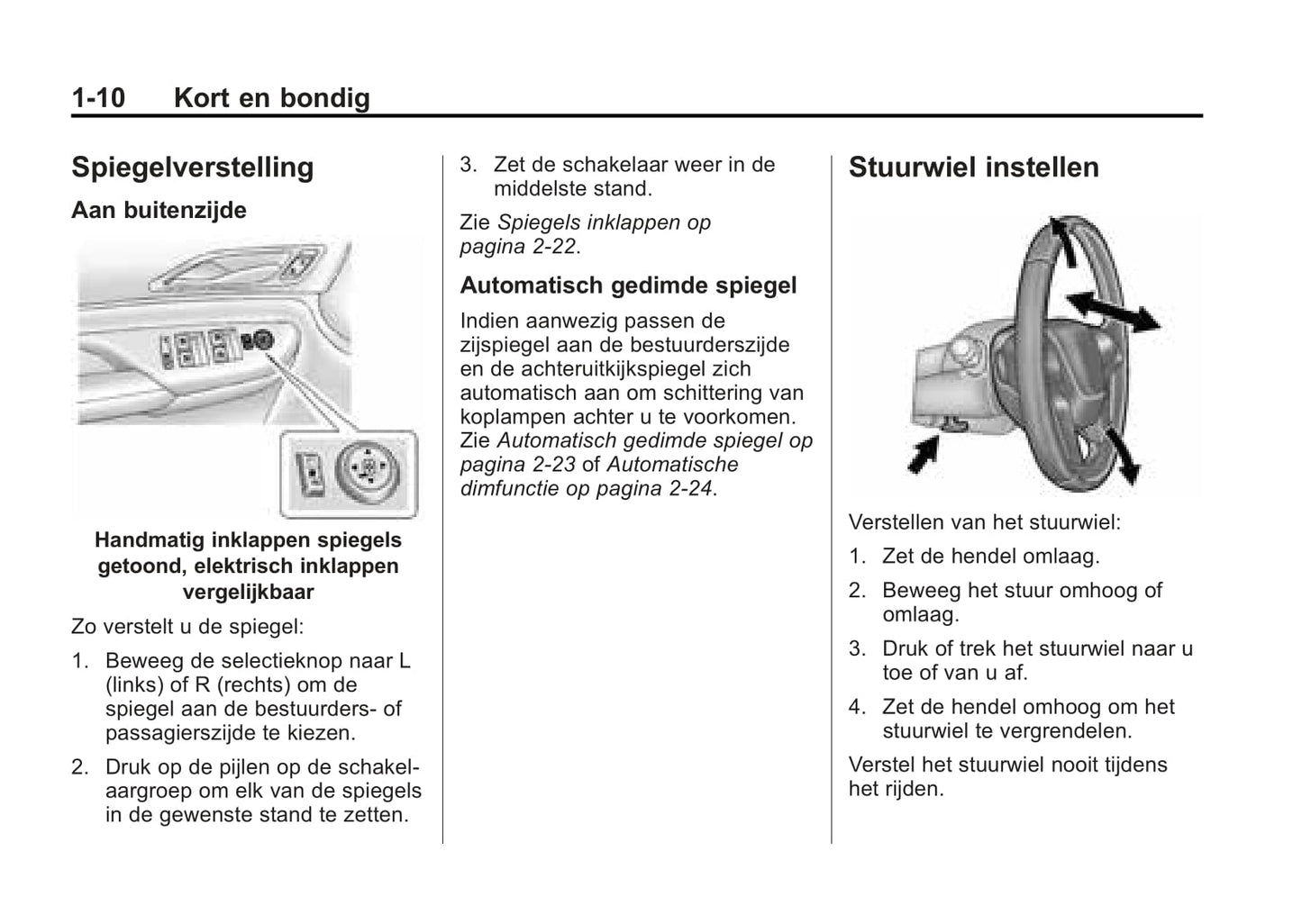 1-10 Kort en bondig

Spiegelverstelling

Aan buitenzijde

Handmatig inklappen spiegels getoond, elektrisch inklappen vergelijkbaar

Zo verstelt u de spiegel:

1. Beweeg de selectieknop naar L (links) of R (rechts) om de spiegel aan de bestuurders- of passagierszijde te kiezen.

2. Druk op de pijlen op de schakelaargroep om elk van de spiegels in de gewenste stand te zetten.

3. Zet de schakelaar weer in de middelste stand.

Zie Spiegels inklappen op pagina 2-22.

Automatisch gedimde spiegel

Indien aanwezig passen de zijspiegel aan de bestuurderszijde en de achteruitkijkspiegel zich automatisch aan om schittering van koplampen achter u te voorkomen. Zie Automatisch gedimde spiegel op pagina 2-23 of Automatische dimfunctie op pagina 2-24.

Stuurwiel instellen

Verstellen van het stuurwiel:

1. Zet de hendel omlaag.

2. Beweeg het stuur omhoog of omlaag.

3. Druk of trek het stuurwiel naar u toe of van u af.

4. Zet de hendel omhoog om het stuurwiel te vergrendelen.

Verstel het stuurwiel nooit tijdens het rijden.