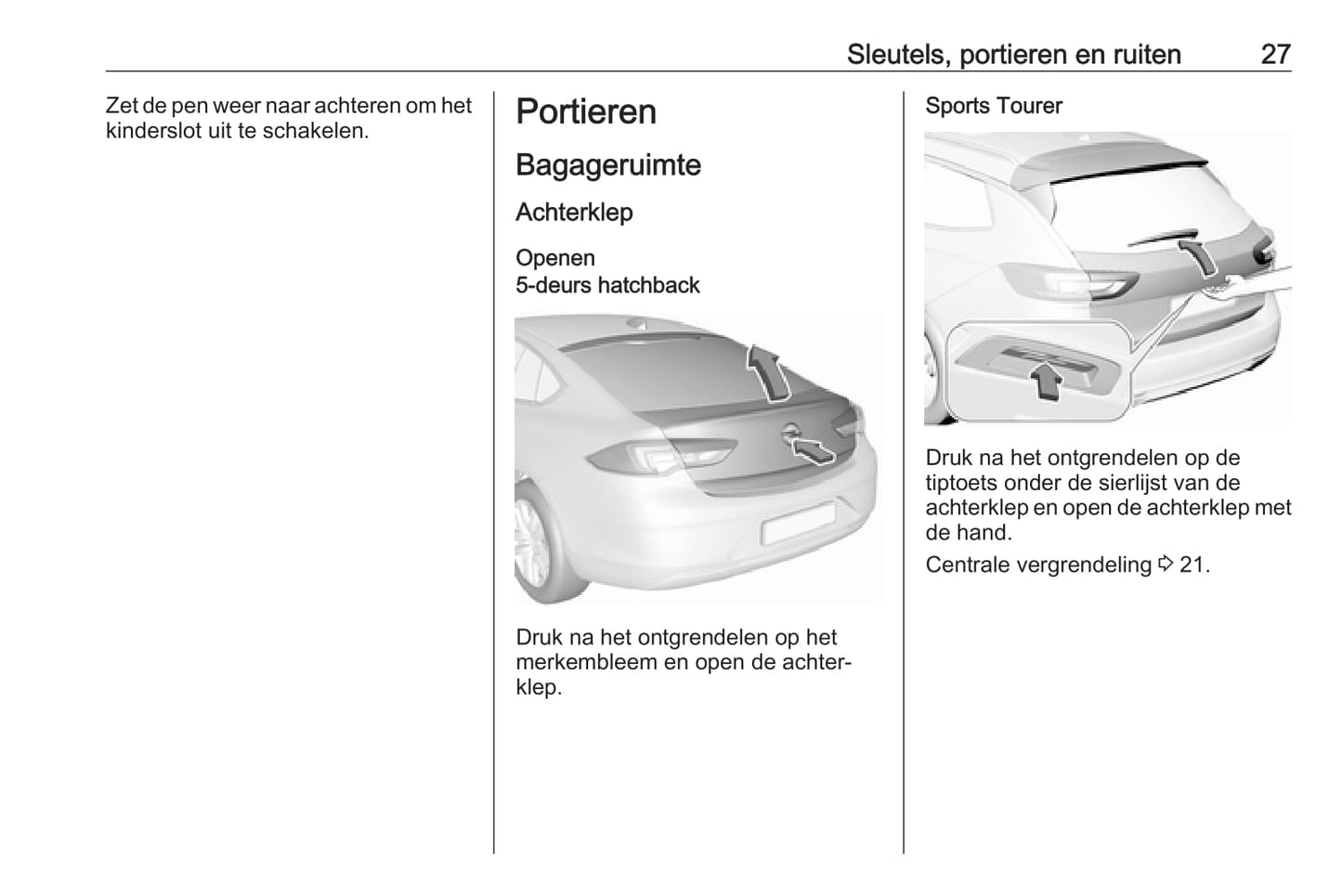 Sleutels, portieren en ruiten 27

Zet de pen weer naar achteren om het kinderslot uit te schakelen.

Portieren

Bagageruimte

Achterklep

Openen
5-deurs hatchback

Druk na het ontgrendelen op het merkembleem en open de achterklep.

Sports Tourer

Druk na het ontgrendelen op de tiptoets onder de sierlijst van de achterklep en open de achterklep met de hand.

Centrale vergrendeling ⇨ 21.