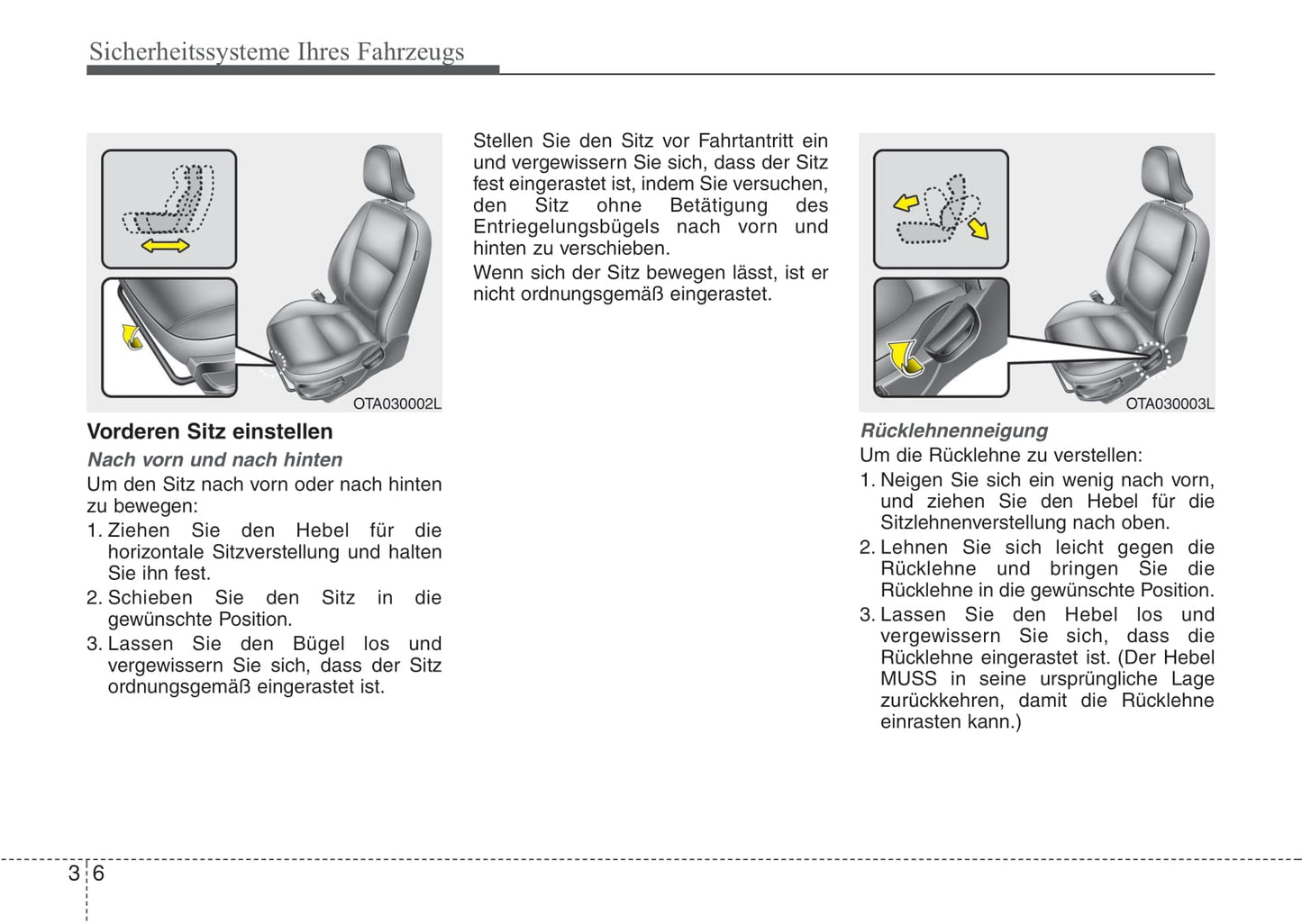 Sicherheitssysteme Ihres Fahrzeugs

OTA030002L

Vorderen Sitz einstellen

Nach vorn und nach hinten

Um den Sitz nach vorn oder nach hinten zu bewegen:

1. Ziehen Sie den Hebel für die horizontale Sitzverstellung und halten Sie ihn fest.
2. Schieben Sie den Sitz in die gewünschte Position.
3. Lassen Sie den Bügel los und vergewissern Sie sich, dass der Sitz ordnungsgemäß eingerastet ist.

Stellen Sie den Sitz vor Fahrtantritt ein und vergewissern Sie sich, dass der Sitz fest eingerastet ist, indem Sie versuchen, den Sitz ohne Betätigung des Entriegelungsbügels nach vorn und hinten zu verschieben.

Wenn sich der Sitz bewegen lässt, ist er nicht ordnungsgemäß eingerastet.

OTA030003L

Rücklehnenneigung

Um die Rücklehne zu verstellen:

1. Neigen Sie sich ein wenig nach vorn, und ziehen Sie den Hebel für die Sitzlehnenverstellung nach oben.
2. Lehnen Sie sich leicht gegen die Rücklehne und bringen Sie die Rücklehne in die gewünschte Position.
3. Lassen Sie den Hebel los und vergewissern Sie sich, dass die Rücklehne eingerastet ist. (Der Hebel MUSS in seine ursprüngliche Lage zurückkehren, damit die Rücklehne einrasten kann.)

3 6