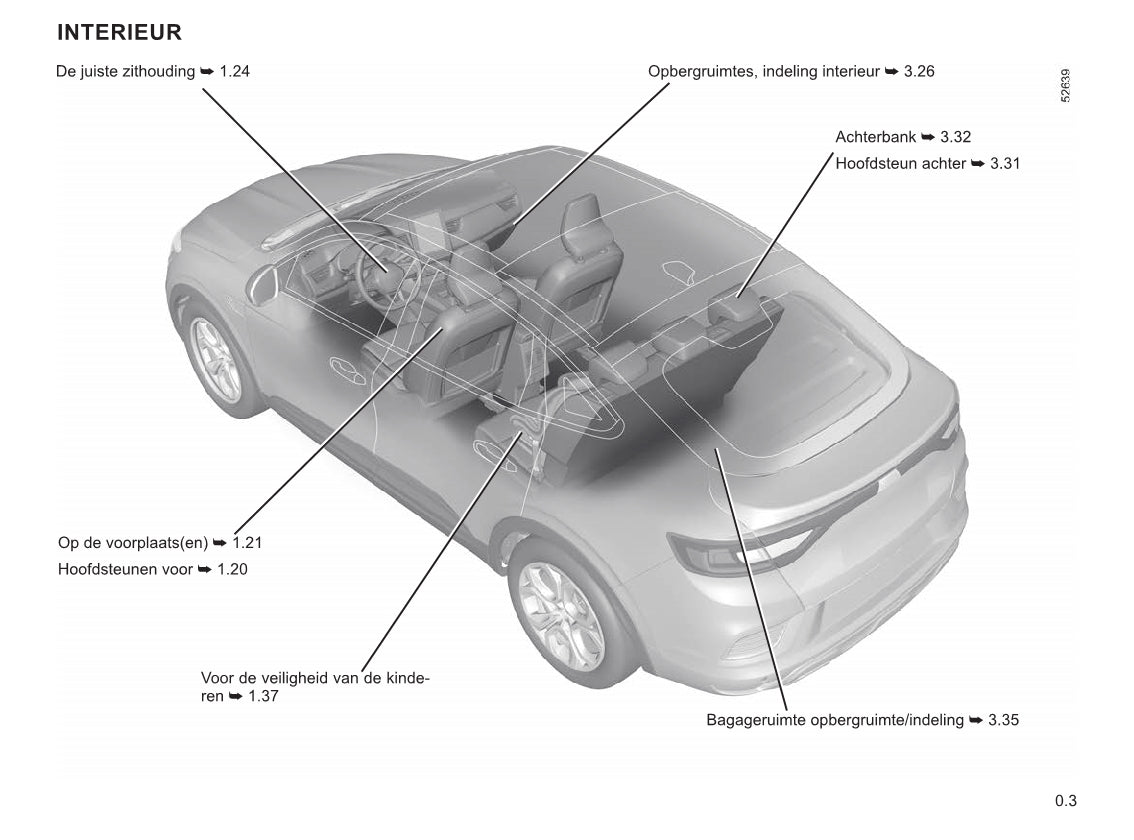 INTERIEUR

De juiste zithouding ➥ 1.24

Opbergruimtes, indeling interieur ➥ 3.26

52639

Achterbank ➥ 3.32

Hoofdsteun achter ➥ 3.31

Op de voorplaats(en) ➥ 1.21

Hoofdsteunen voor ➥ 1.20

Voor de veiligheid van de kinderen ➥ 1.37

Bagageruimte opbergruimte/indeling ➥ 3.35

0.3