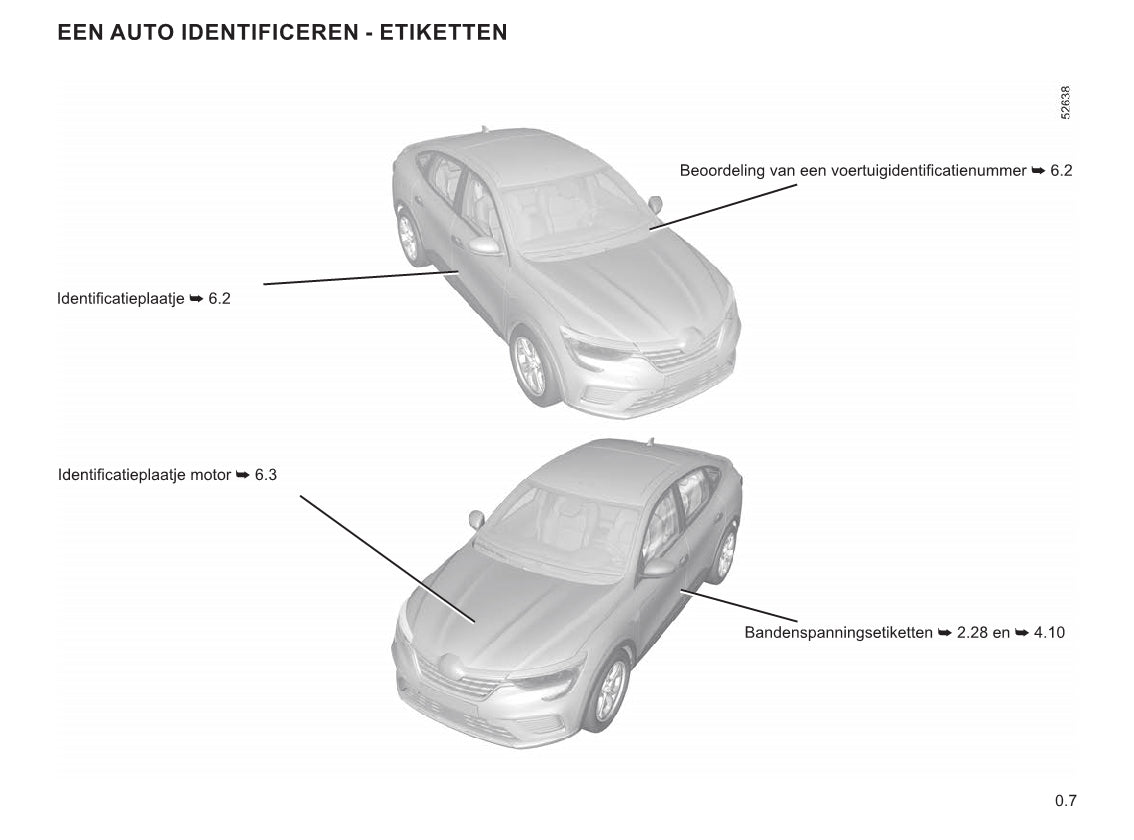 EEN AUTO IDENTIFICEREN - ETIKETTEN

52638

Beoordeling van een voertuigidentificatienummer ➥ 6.2

Identificatieplaatje ➥ 6.2

Identificatieplaatje motor ➥ 6.3

Bandenspanningsetiketten ➥ 2.28 en ➥ 4.10

0.7