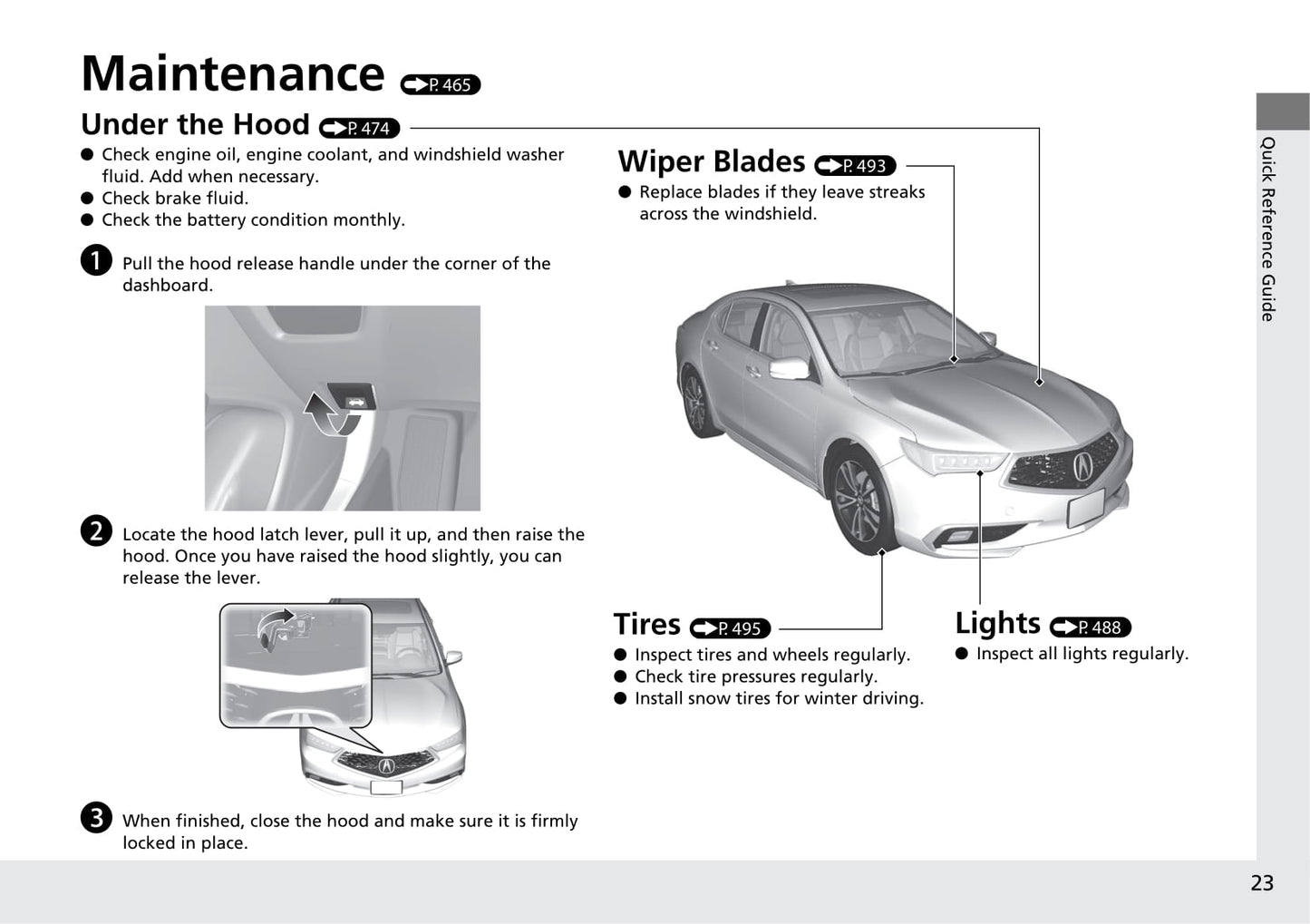 Maintenance P. 465

Under the Hood P. 474

● Check engine oil, engine coolant, and windshield washer fluid. Add when necessary.
● Check brake fluid.
● Check the battery condition monthly.

1 Pull the hood release handle under the corner of the dashboard.

2 Locate the hood latch lever, pull it up, and then raise the hood. Once you have raised the hood slightly, you can release the lever.

3 When finished, close the hood and make sure it is firmly locked in place.

Wiper Blades P. 493

● Replace blades if they leave streaks across the windshield.

Tires P. 495

● Inspect tires and wheels regularly.
● Check tire pressures regularly.
● Install snow tires for winter driving.

Lights P. 488

● Inspect all lights regularly.

Quick Reference Guide

23