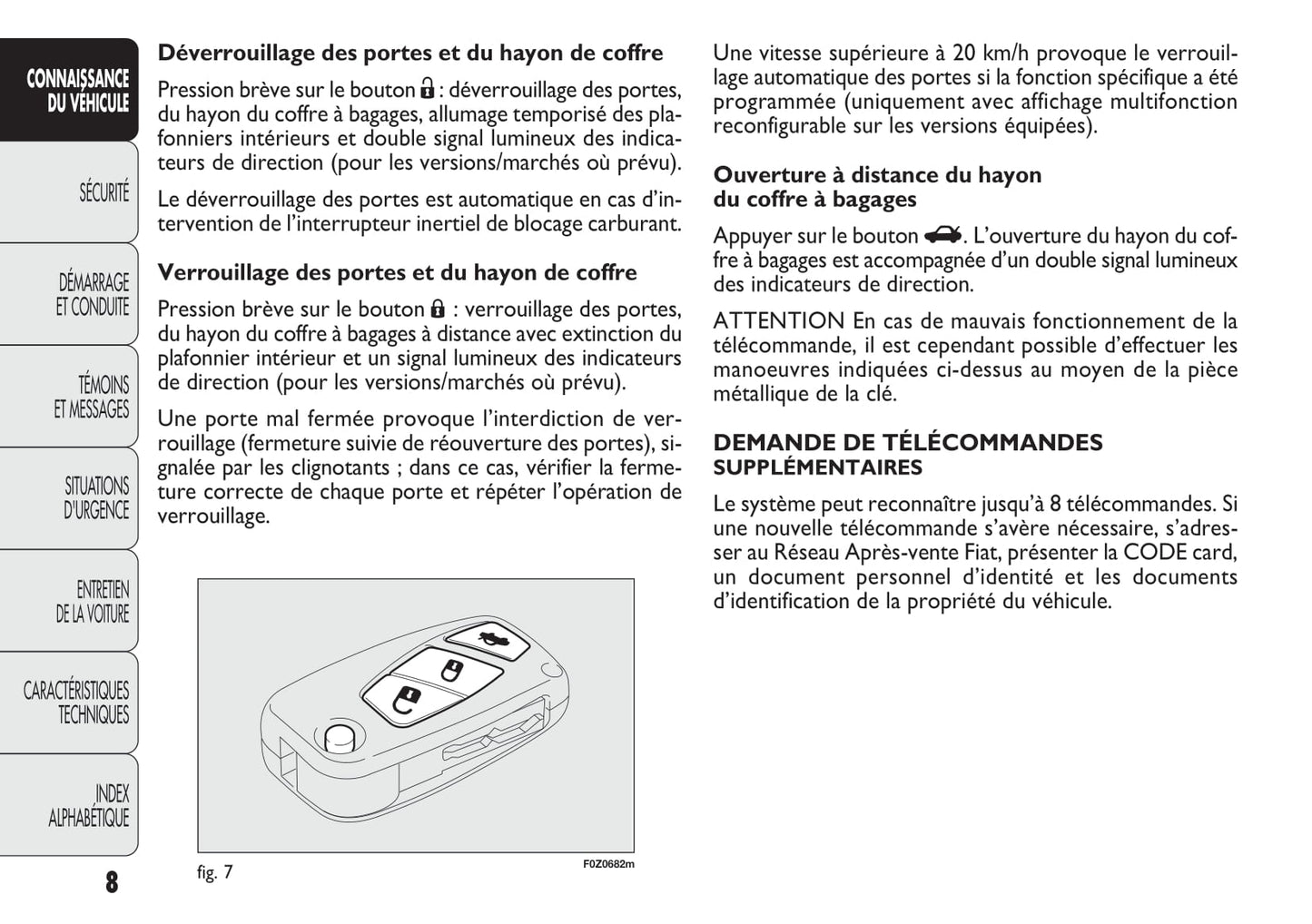 CONNAISSANCE DU VÉHICULE

SÉCURITÉ

DÉMARRAGE ET CONDUITE

TÉMOINS ET MESSAGES

SITUATIONS D'URGENCE

ENTRETIEN DE LA VOITURE

CARACTÉRISTIQUES TECHNIQUES

INDEX ALPHABÉTIQUE

8

Déverrouillage des portes et du hayon de coffre

Pression brève sur le bouton : déverrouillage des portes, du hayon du coffre à bagages, allumage temporisé des plafonniers intérieurs et double signal lumineux des indicateurs de direction (pour les versions/marchés où prévu).

Le déverrouillage des portes est automatique en cas d'intervention de l'interrupteur inertiel de blocage carburant.

Verrouillage des portes et du hayon de coffre

Pression brève sur le bouton : verrouillage des portes, du hayon du coffre à bagages à distance avec extinction du plafonnier intérieur et un signal lumineux des indicateurs de direction (pour les versions/marchés où prévu).

Une porte mal fermée provoque l'interdiction de verrouillage (fermeture suivie de réouverture des portes), signalée par les clignotants ; dans ce cas, vérifier la fermeture correcte de chaque porte et répéter l'opération de verrouillage.

fig. 7

F0Z0682m

Une vitesse supérieure à 20 km/h provoque le verrouillage automatique des portes si la fonction spécifique a été programmée (uniquement avec affichage multifonction reconfigurable sur les versions équipées).

Ouverture à distance du hayon du coffre à bagages

Appuyer sur le bouton . L'ouverture du hayon du coffre à bagages est accompagnée d'un double signal lumineux des indicateurs de direction.

ATTENTION En cas de mauvais fonctionnement de la télécommande, il est cependant possible d'effectuer les manoeuvres indiquées ci-dessus au moyen de la pièce métallique de la clé.

DEMANDE DE TÉLÉCOMMANDES SUPPLÉMENTAIRES

Le système peut reconnaître jusqu'à 8 télécommandes. Si une nouvelle télécommande s'avère nécessaire, s'adresser au Réseau Après-vente Fiat, présenter la CODE card, un document personnel d'identité et les documents d'identification de la propriété du véhicule.