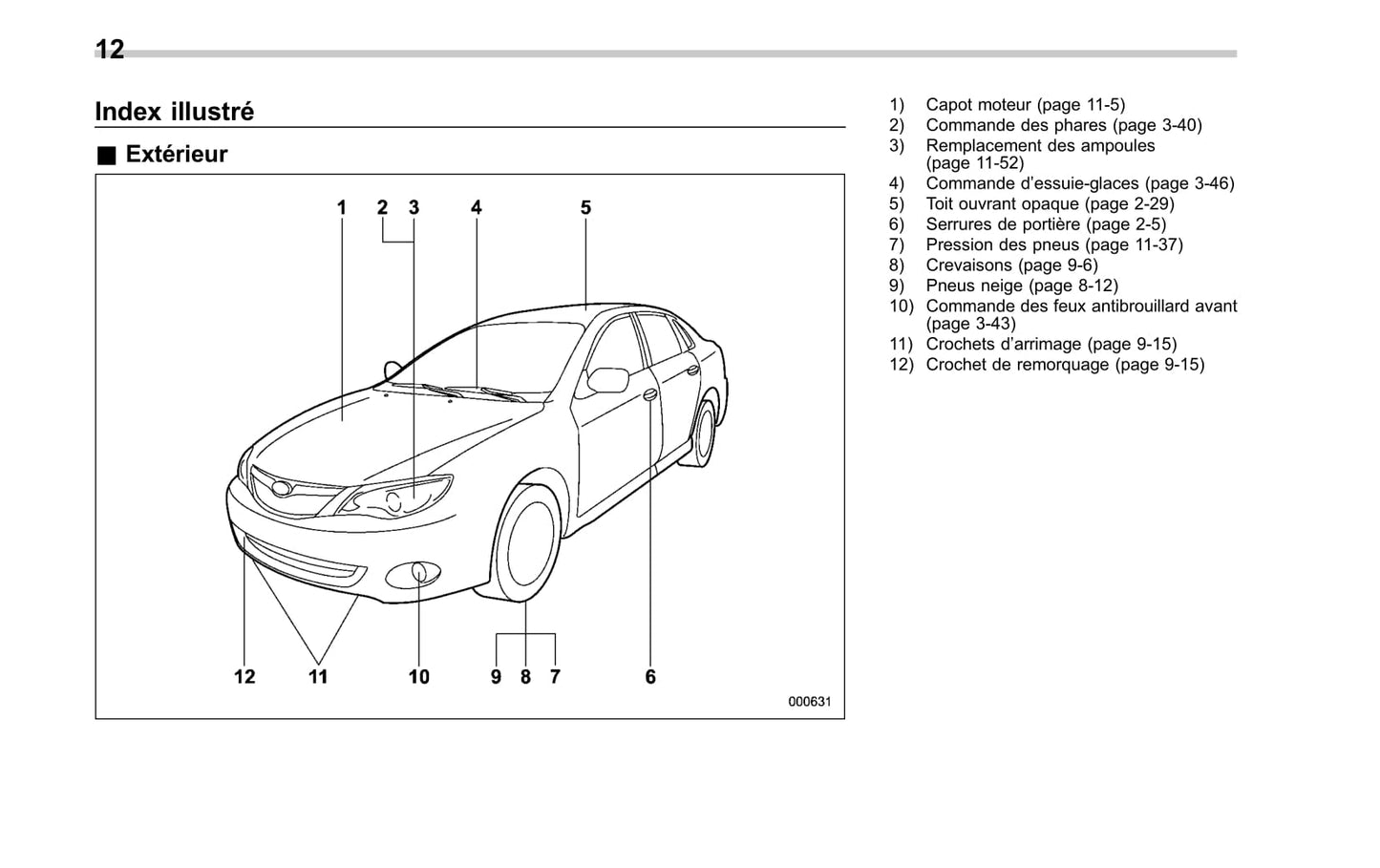 12

Index illustré

■ Extérieur

1 2 3 4 5

12 11 10 9 8 7 6

000631

1) Capot moteur (page 11-5)
2) Commande des phares (page 3-40)
3) Remplacement des ampoules (page 11-52)
4) Commande d'essuie-glaces (page 3-46)
5) Toit ouvrant opaque (page 2-29)
6) Serrures de portière (page 2-5)
7) Pression des pneus (page 11-37)
8) Crevaisons (page 9-6)
9) Pneus neige (page 8-12)
10) Commande des feux antibrouillard avant (page 3-43)
11) Crochets d'arrimage (page 9-15)
12) Crochet de remorquage (page 9-15)