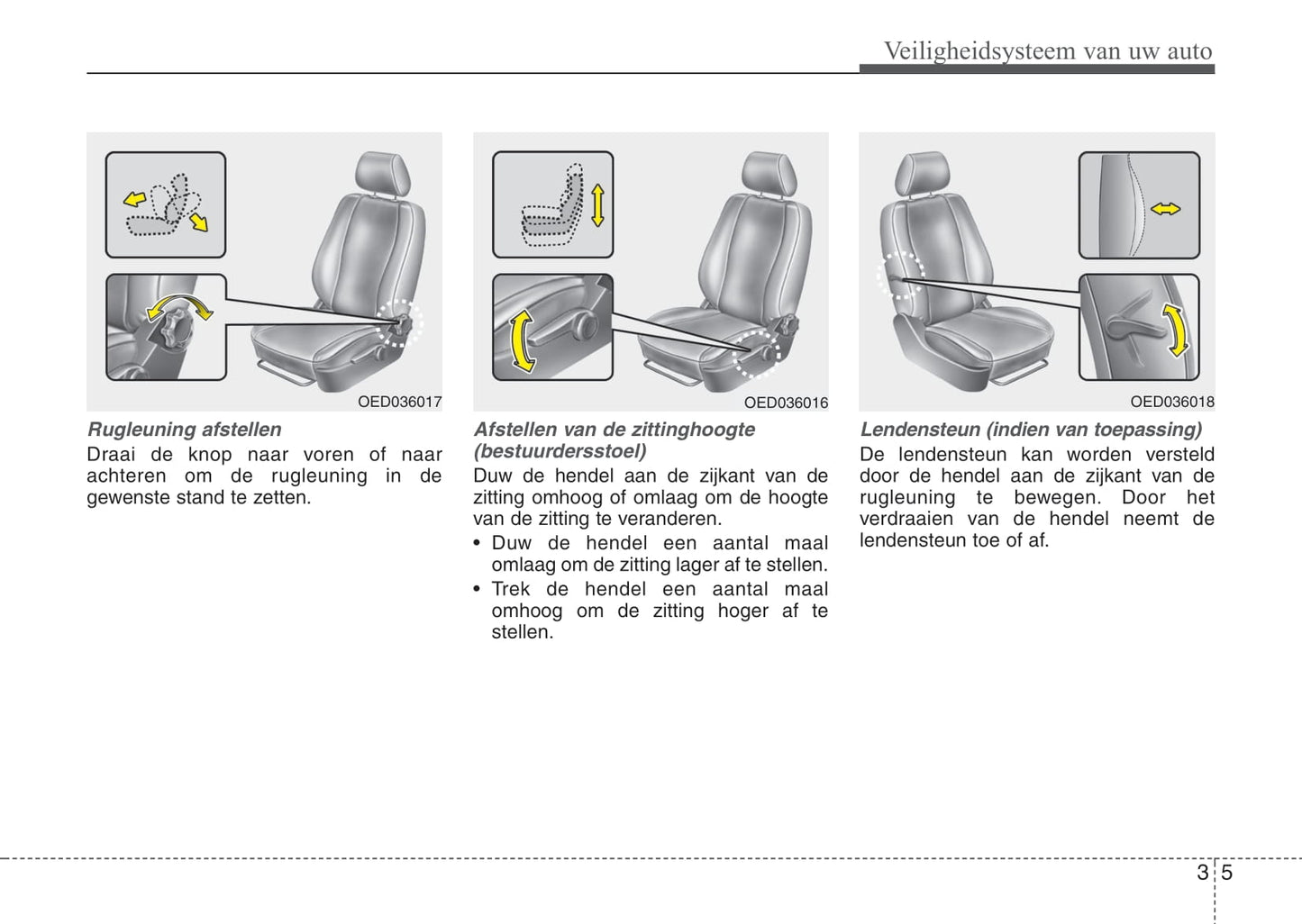 Veiligheidsysteem van uw auto

OED036017

Rugleuning afstellen
Draai de knop naar voren of naar achteren om de rugleuning in de gewenste stand te zetten.

OED036016

Afstellen van de zittinghoogte (bestuurdersstoel)
Duw de hendel aan de zijkant van de zitting omhoog of omlaag om de hoogte van de zitting te veranderen.
• Duw de hendel een aantal maal omlaag om de zitting lager af te stellen.
• Trek de hendel een aantal maal omhoog om de zitting hoger af te stellen.

OED036018

Lendensteun (indien van toepassing)
De lendensteun kan worden versteld door de hendel aan de zijkant van de rugleuning te bewegen. Door het verdraaien van de hendel neemt de lendensteun toe of af.

3 5