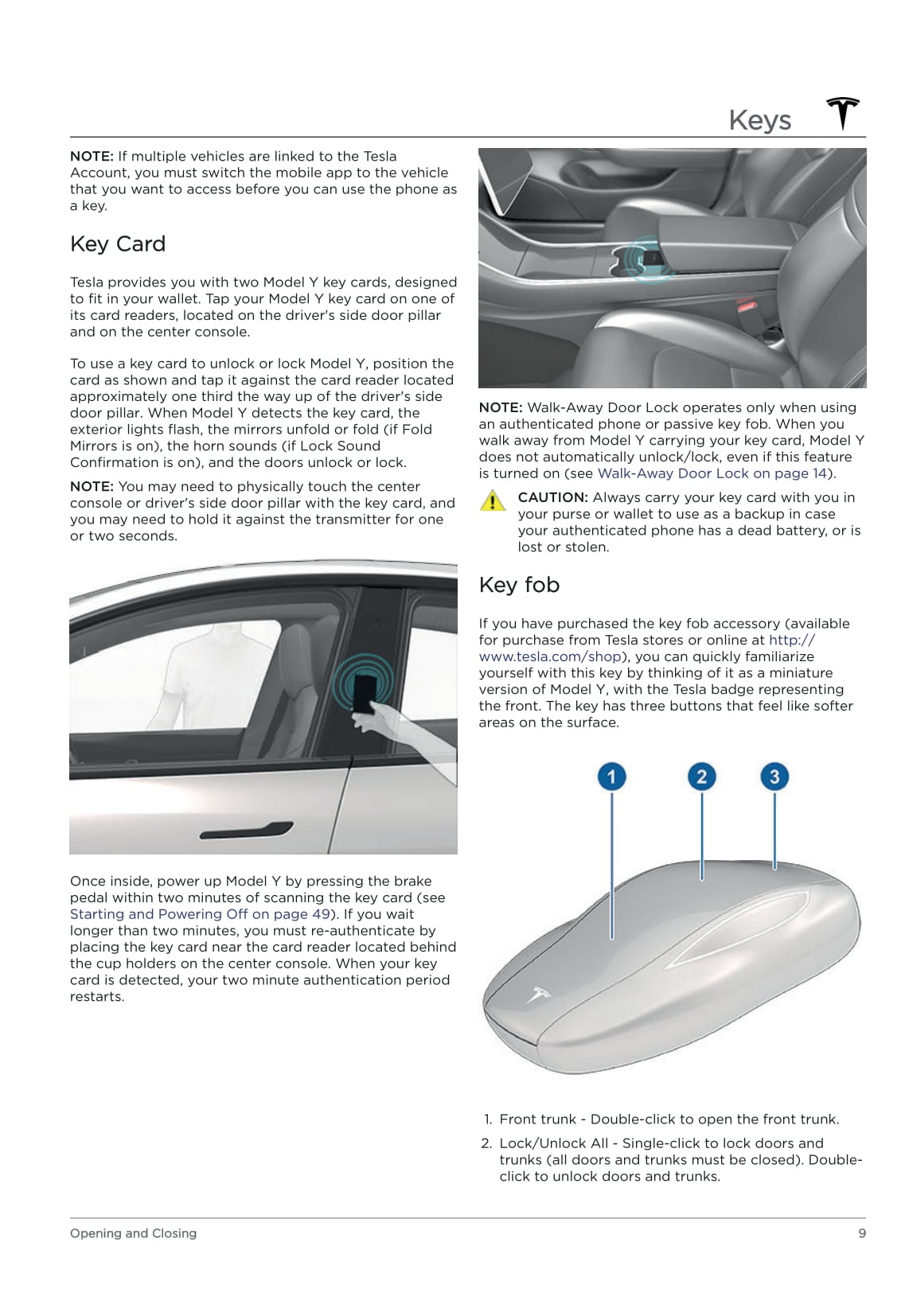 Keys

NOTE: If multiple vehicles are linked to the Tesla Account, you must switch the mobile app to the vehicle that you want to access before you can use the phone as a key.

Key Card

Tesla provides you with two Model Y key cards, designed to fit in your wallet. Tap your Model Y key card on one of its card readers, located on the driver's side door pillar and on the center console.

To use a key card to unlock or lock Model Y, position the card as shown and tap it against the card reader located approximately one third the way up of the driver's side door pillar. When Model Y detects the key card, the exterior lights flash, the mirrors unfold or fold (if Fold Mirrors is on), the horn sounds (if Lock Sound Confirmation is on), and the doors unlock or lock.

NOTE: You may need to physically touch the center console or driver's side door pillar with the key card, and you may need to hold it against the transmitter for one or two seconds.

Once inside, power up Model Y by pressing the brake pedal within two minutes of scanning the key card (see Starting and Powering Off on page 49). If you wait longer than two minutes, you must re-authenticate by placing the key card near the card reader located behind the cup holders on the center console. When your key card is detected, your two minute authentication period restarts.

NOTE: Walk-Away Door Lock operates only when using an authenticated phone or passive key fob. When you walk away from Model Y carrying your key card, Model Y does not automatically unlock/lock, even if this feature is turned on (see Walk-Away Door Lock on page 14).

CAUTION: Always carry your key card with you in your purse or wallet to use as a backup in case your authenticated phone has a dead battery, or is lost or stolen.

Key fob

If you have purchased the key fob accessory (available for purchase from Tesla stores or online at http://www.tesla.com/shop), you can quickly familiarize yourself with this key by thinking of it as a miniature version of Model Y, with the Tesla badge representing the front. The key has three buttons that feel like softer areas on the surface.

1 2 3

1. Front trunk - Double-click to open the front trunk.
2. Lock/Unlock All - Single-click to lock doors and trunks (all doors and trunks must be closed). Double-click to unlock doors and trunks.

Opening and Closing 9