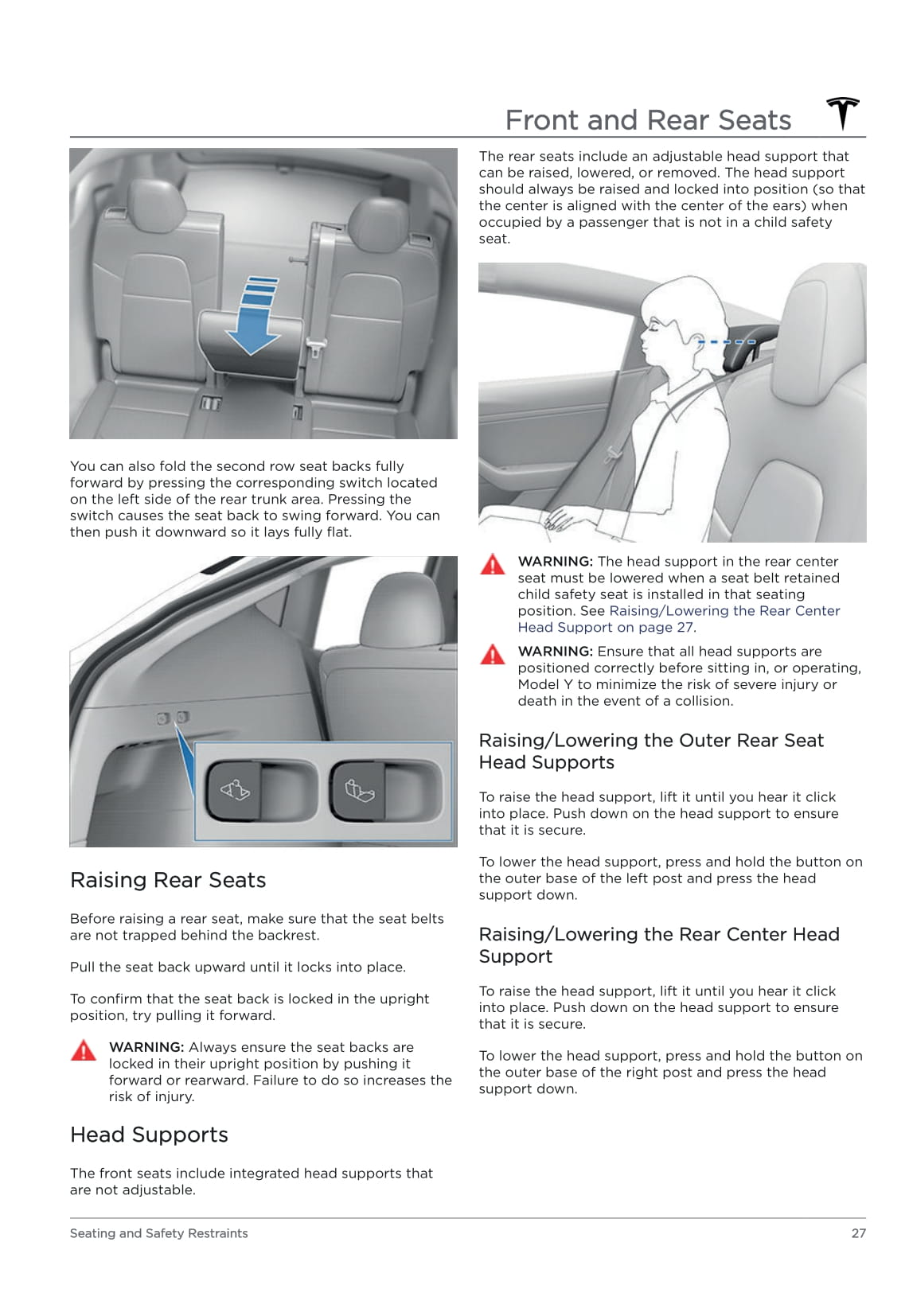 Front and Rear Seats

You can also fold the second row seat backs fully forward by pressing the corresponding switch located on the left side of the rear trunk area. Pressing the switch causes the seat back to swing forward. You can then push it downward so it lays fully flat.

Raising Rear Seats

Before raising a rear seat, make sure that the seat belts are not trapped behind the backrest.

Pull the seat back upward until it locks into place.

To confirm that the seat back is locked in the upright position, try pulling it forward.

WARNING: Always ensure the seat backs are locked in their upright position by pushing it forward or rearward. Failure to do so increases the risk of injury.

Head Supports

The front seats include integrated head supports that are not adjustable.

The rear seats include an adjustable head support that can be raised, lowered, or removed. The head support should always be raised and locked into position (so that the center is aligned with the center of the ears) when occupied by a passenger that is not in a child safety seat.

WARNING: The head support in the rear center seat must be lowered when a seat belt retained child safety seat is installed in that seating position. See Raising/Lowering the Rear Center Head Support on page 27.

WARNING: Ensure that all head supports are positioned correctly before sitting in, or operating, Model Y to minimize the risk of severe injury or death in the event of a collision.

Raising/Lowering the Outer Rear Seat Head Supports

To raise the head support, lift it until you hear it click into place. Push down on the head support to ensure that it is secure.

To lower the head support, press and hold the button on the outer base of the left post and press the head support down.

Raising/Lowering the Rear Center Head Support

To raise the head support, lift it until you hear it click into place. Push down on the head support to ensure that it is secure.

To lower the head support, press and hold the button on the outer base of the right post and press the head support down.

Seating and Safety Restraints 27