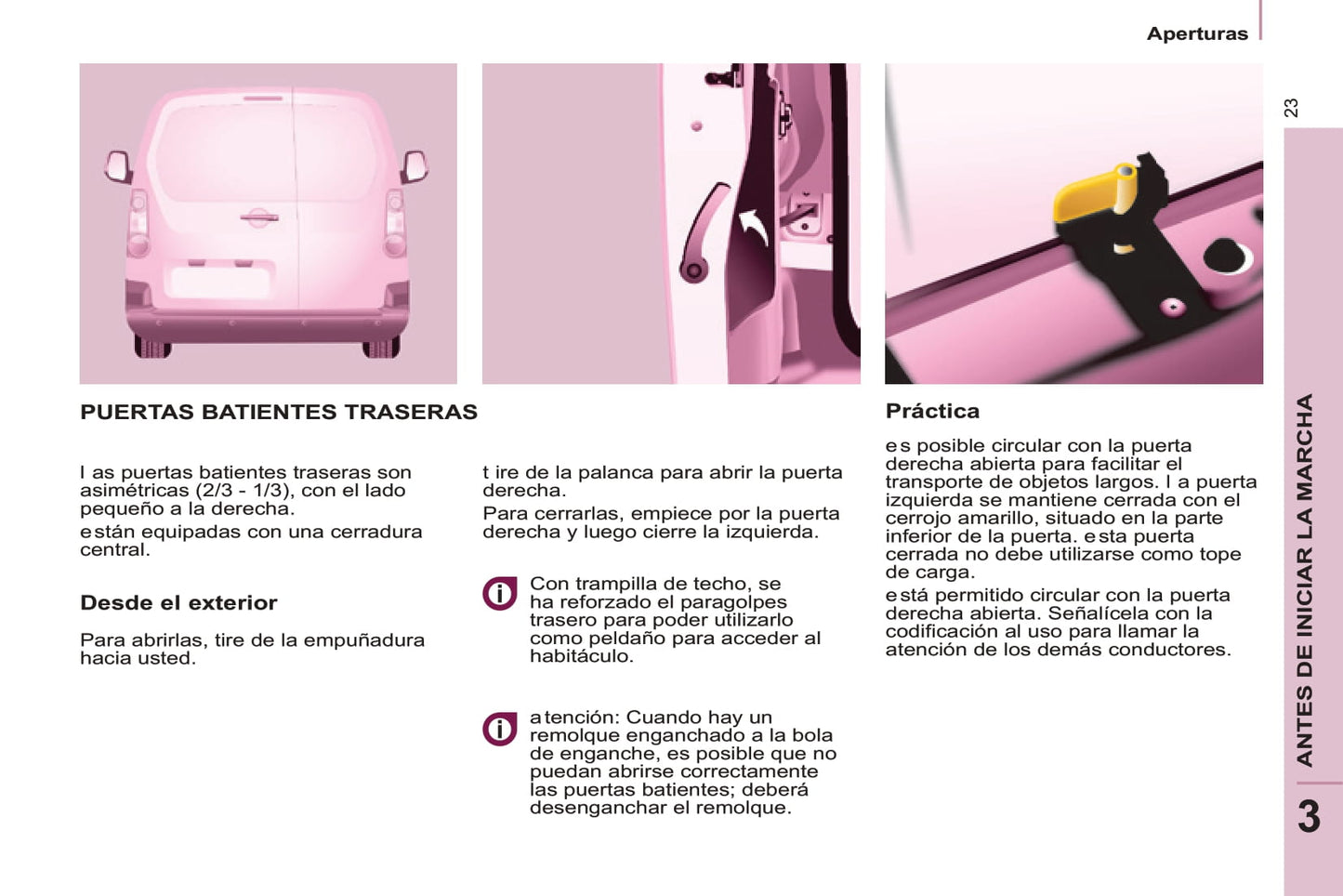 Aperturas

23

PUERTAS BATIENTES TRASERAS

l as puertas batientes traseras son asimétricas (2/3 - 1/3), con el lado pequeño a la derecha.

e stán equipadas con una cerradura central.

Desde el exterior

Para abrirlas, tire de la empuñadura hacia usted.

t ire de la palanca para abrir la puerta derecha.

Para cerrarlas, empiece por la puerta derecha y luego cierre la izquierda.

Con trampilla de techo, se ha reforzado el paragolpes trasero para poder utilizarlo como peldaño para acceder al habitáculo.

a tención: Cuando hay un remolque enganchado a la bola de enganche, es posible que no puedan abrirse correctamente las puertas batientes; deberá desenganchar el remolque.

Práctica

e s posible circular con la puerta derecha abierta para facilitar el transporte de objetos largos. l a puerta izquierda se mantiene cerrada con el cerrojo amarillo, situado en la parte inferior de la puerta. e sta puerta cerrada no debe utilizarse como tope de carga.

e stá permitido circular con la puerta derecha abierta. Señalícela con la codificación al uso para llamar la atención de los demás conductores.

ANTES DE INICIAR LA MARCHA

3