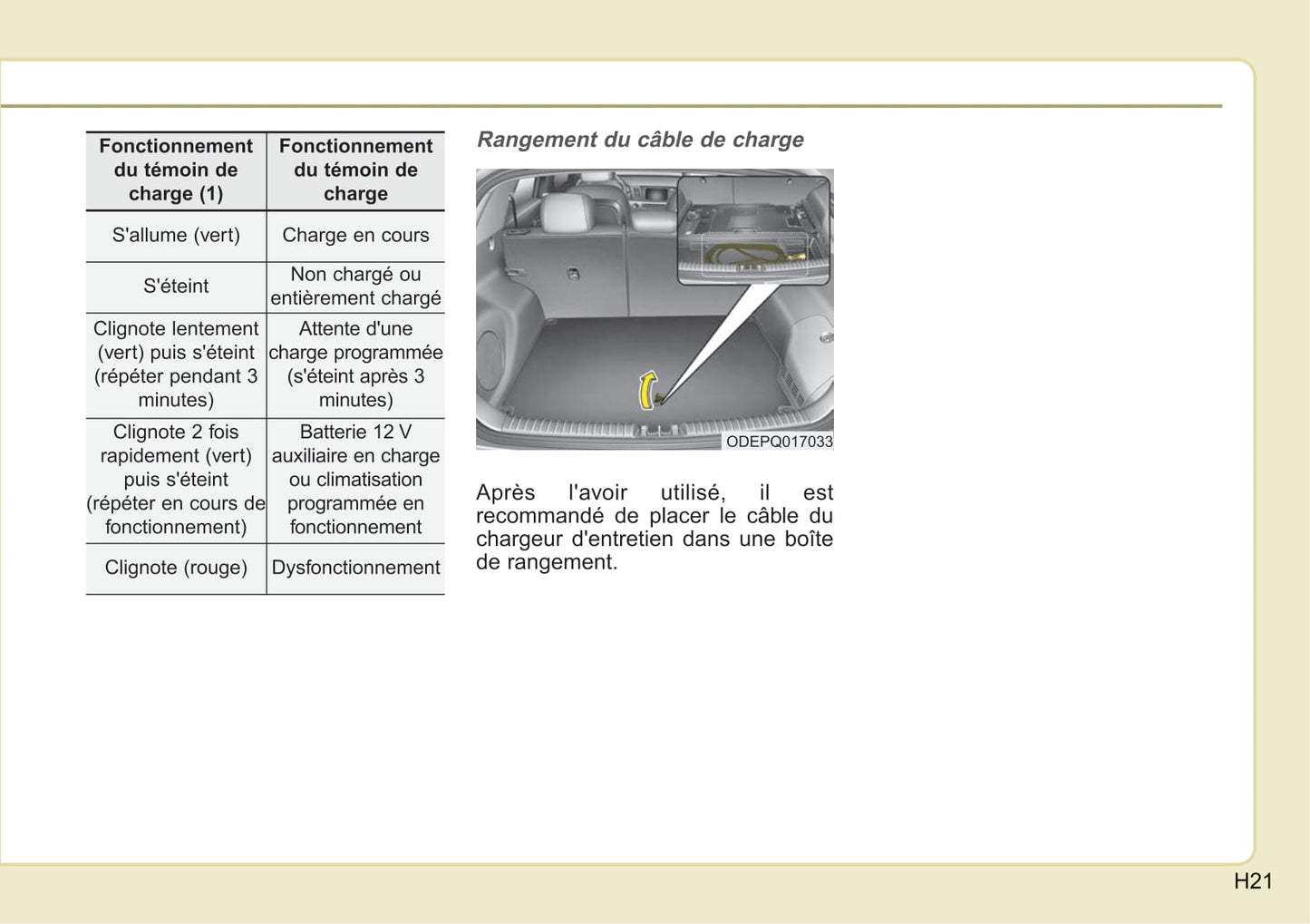 | Fonctionnement du témoin de charge (1) | Fonctionnement du témoin de charge |
|---|---|
| S'allume (vert) | Charge en cours |
| S'éteint | Non chargé ou entièrement chargé |
| Clignote lentement (vert) puis s'éteint (répéter pendant 3 minutes) | Attente d'une charge programmée (s'éteint après 3 minutes) |
| Clignote 2 fois rapidement (vert) puis s'éteint (répéter en cours de fonctionnement) | Batterie 12 V auxiliaire en charge ou climatisation programmée en fonctionnement |
| Clignote (rouge) | Dysfonctionnement |

Rangement du câble de charge

ODEPQ017033

Après l'avoir utilisé, il est recommandé de placer le câble du chargeur d'entretien dans une boîte de rangement.

H21