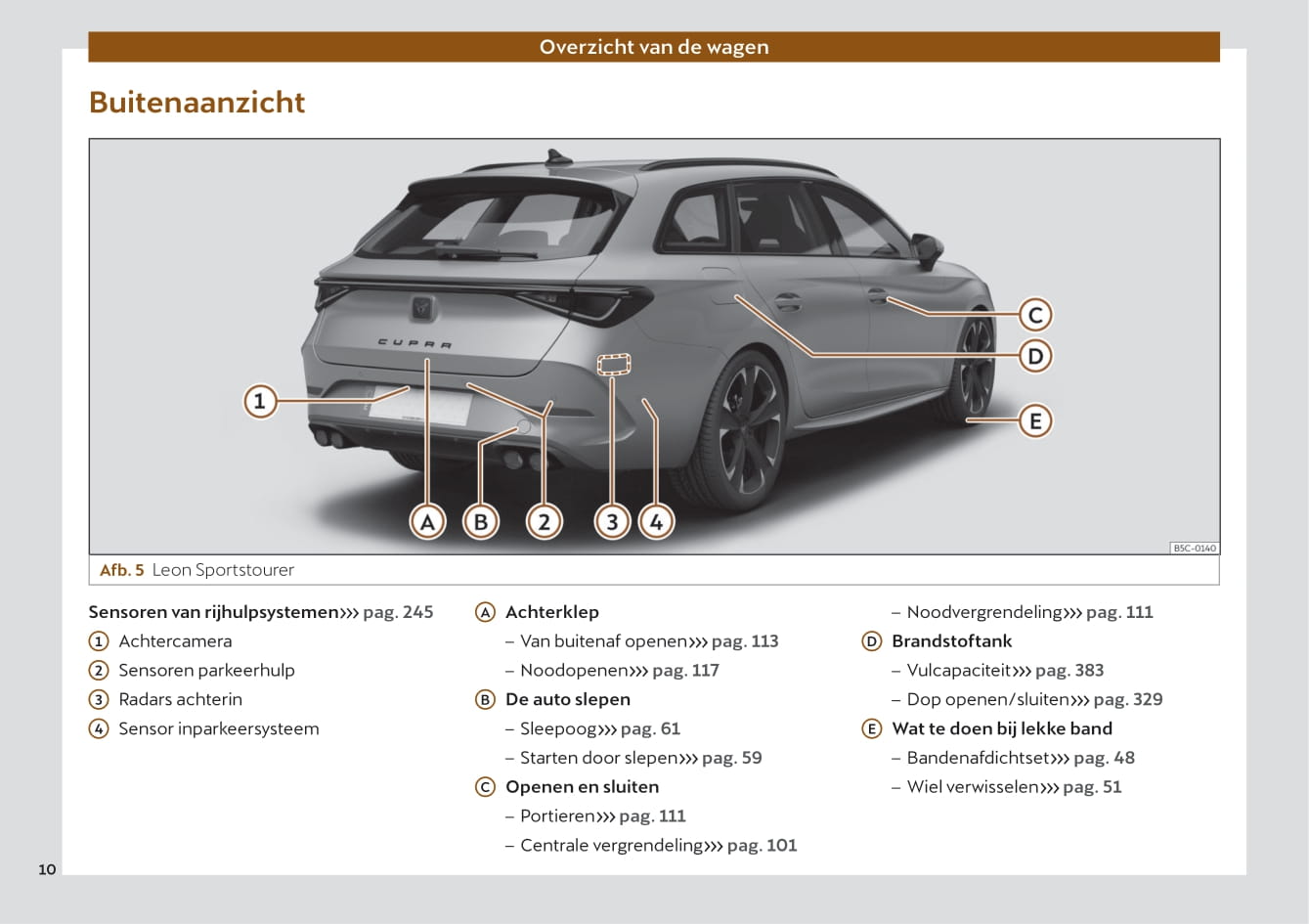 Overzicht van de wagen

Buitenaanzicht

CUPRA

1 A B 2 3 4 C D E

B5C-0140

Afb. 5 Leon Sportstourer

Sensoren van rijhulpsystemen››› pag. 245
1 Achtercamera
2 Sensoren parkeerhulp
3 Radars achterin
4 Sensor inparkeersysteem

A Achterklep
– Van buitenaf openen››› pag. 113
– Noodopenen››› pag. 117
B De auto slepen
– Sleepoog››› pag. 61
– Starten door slepen››› pag. 59
C Openen en sluiten
– Portieren››› pag. 111
– Centrale vergrendeling››› pag. 101

– Noodvergrendeling››› pag. 111
D Brandstoftank
– Vulcapaciteit››› pag. 383
– Dop openen/sluiten››› pag. 329
E Wat te doen bij lekke band
– Bandenafdichtset››› pag. 48
– Wiel verwisselen››› pag. 51

10